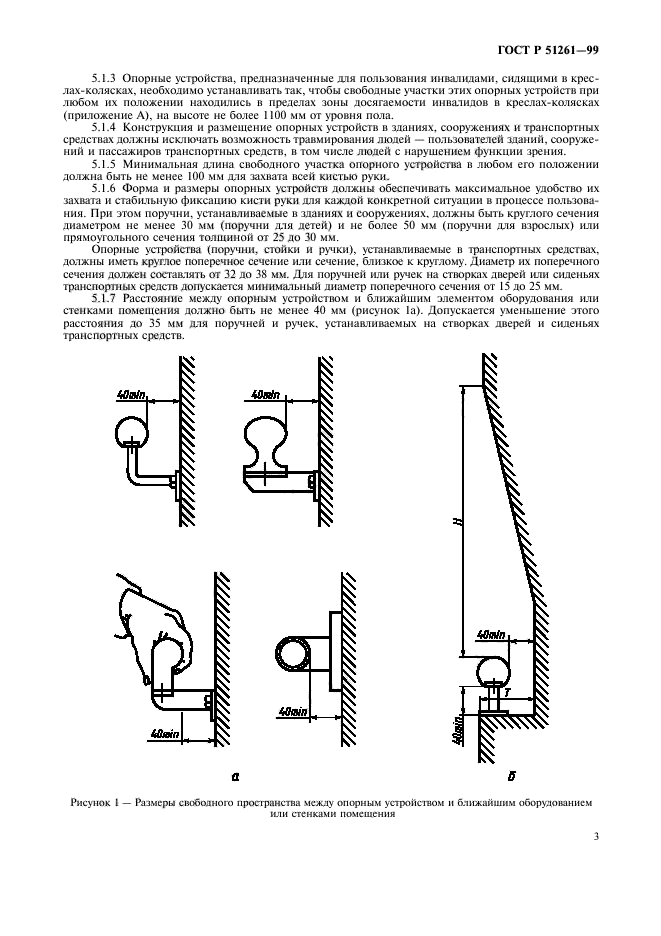 ГОСТ Р 51261—99

5.1.3 Опорные устройства, предназначенные для пользования инвалидами, сидящими в креслах-колясках, необходимо устанавливать так, чтобы свободные участки этих опорных устройств при любом их положении находились в пределах зоны досягаемости инвалидов в креслах-колясках (приложение А), на высоте не более 1100 мм от уровня пола.

5.1.4 Конструкция и размещение опорных устройств в зданиях, сооружениях и транспортных средствах должны исключать возможность травмирования людей — пользователей зданий, сооружений и пассажиров транспортных средств, в том числе людей с нарушением функции зрения.

5.1.5 Минимальная длина свободного участка опорного устройства в любом его положении должна быть не менее 100 мм для захвата всей кистью руки.

5.1.6 Форма и размеры опорных устройств должны обеспечивать максимальное удобство их захвата и стабильную фиксацию кисти руки для каждой конкретной ситуации в процессе пользования. При этом поручни, устанавливаемые в зданиях и сооружениях, должны быть круглого сечения диаметром не менее 30 мм (поручни для детей) и не более 50 мм (поручни для взрослых) или прямоугольного сечения толщиной от 25 до 30 мм.

Опорные устройства (поручни, стойки и ручки), устанавливаемые в транспортных средствах, должны иметь круглое поперечное сечение или сечение, близкое к круглому. Диаметр их поперечного сечения должен составлять от 32 до 38 мм. Для поручней или ручек на створках дверей или сиденьях транспортных средств допускается минимальный диаметр поперечного сечения от 15 до 25 мм.

5.1.7 Расстояние между опорным устройством и ближайшим элементом оборудования или стенками помещения должно быть не менее 40 мм (рисунок 1а). Допускается уменьшение этого расстояния до 35 мм для поручней и ручек, устанавливаемых на створках дверей и сиденьях транспортных средств.

40min
40min
40min
40min
H
40min
T
40min

а
б

Рисунок 1 — Размеры свободного пространства между опорным устройством и ближайшим оборудованием или стенками помещения

3