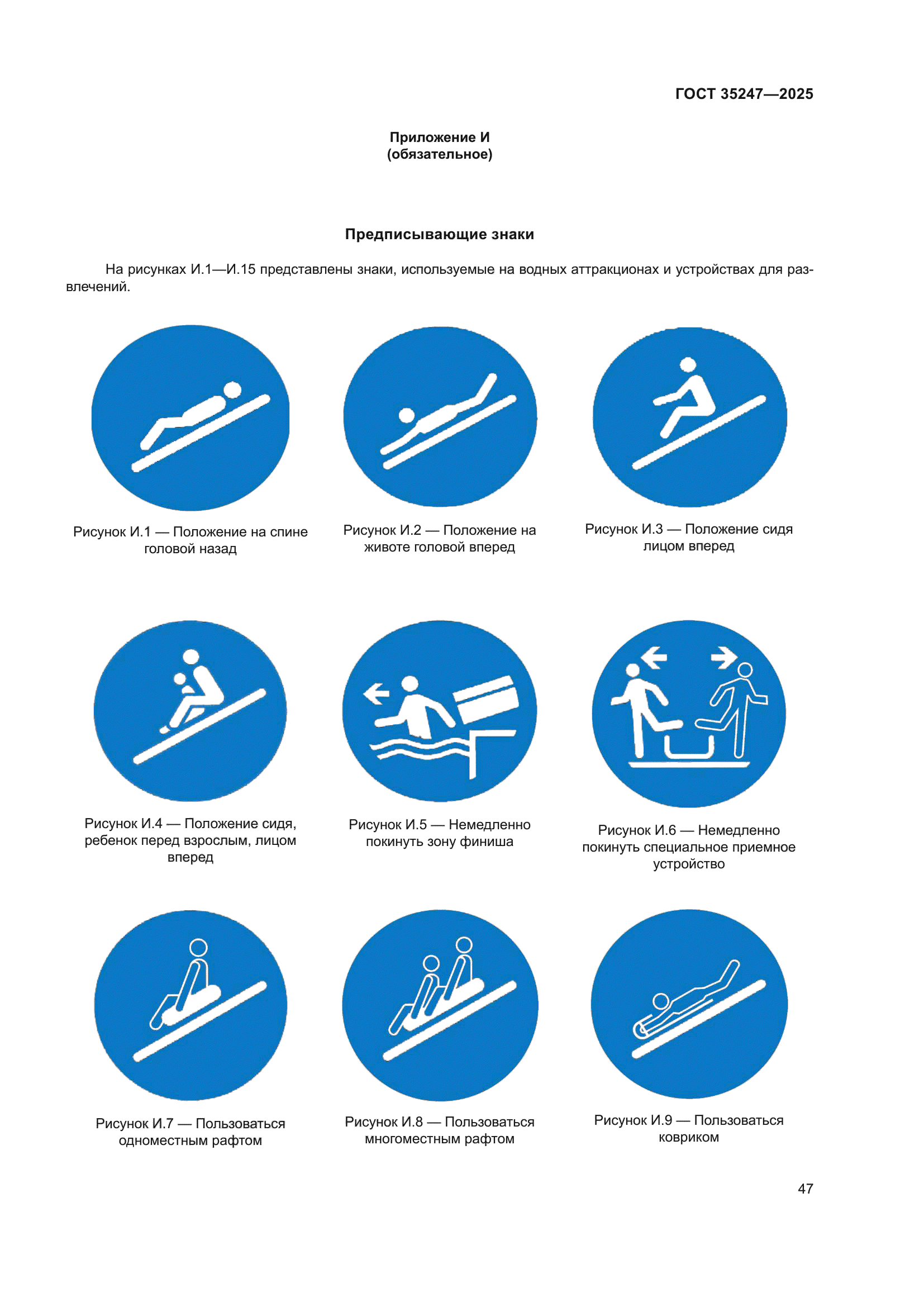 ГОСТ 35247—2025

Приложение И
(обязательное)

Предписывающие знаки

На рисунках И.1—И.15 представлены знаки, используемые на водных аттракционах и устройствах для развлечений.

Рисунок И.1 — Положение на спине головой назад

Рисунок И.2 — Положение на животе головой вперед

Рисунок И.3 — Положение сидя лицом вперед

Рисунок И.4 — Положение сидя, ребенок перед взрослым, лицом вперед

Рисунок И.5 — Немедленно покинуть зону финиша

Рисунок И.6 — Немедленно покинуть специальное приемное устройство

Рисунок И.7 — Пользоваться одноместным рафтом

Рисунок И.8 — Пользоваться многоместным рафтом

Рисунок И.9 — Пользоваться ковриком

47