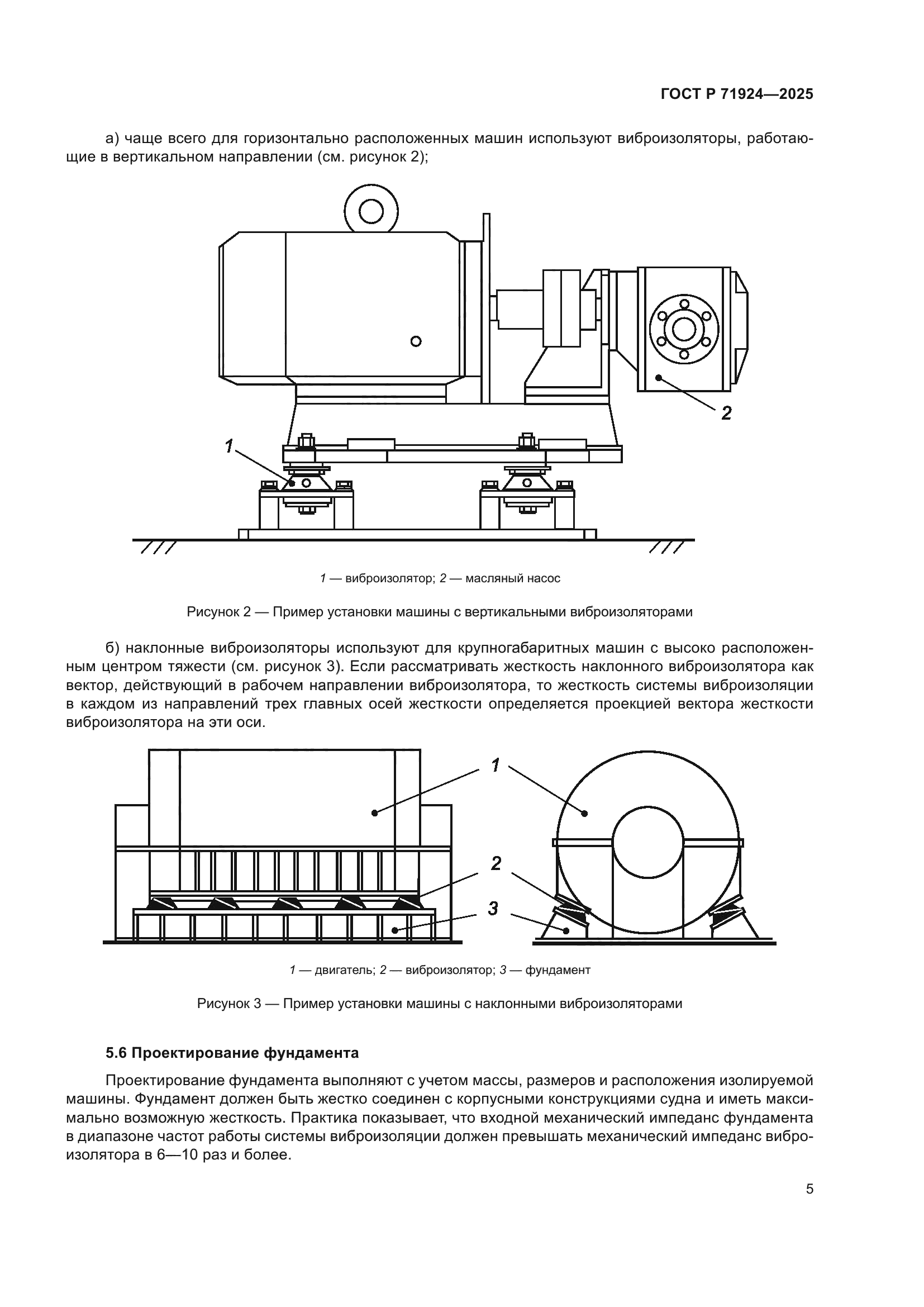 ГОСТ Р 71924—2025

а) чаще всего для горизонтально расположенных машин используют виброизоляторы, работающие в вертикальном направлении (см. рисунок 2);

2

1

1 — виброизолятор; 2 — масляный насос

Рисунок 2 — Пример установки машины с вертикальными виброизоляторами

б) наклонные виброизоляторы используют для крупногабаритных машин с высоко расположенным центром тяжести (см. рисунок 3). Если рассматривать жесткость наклонного виброизолятора как вектор, действующий в рабочем направлении виброизолятора, то жесткость системы виброизоляции в каждом из направлений трех главных осей жесткости определяется проекцией вектора жесткости виброизолятора на эти оси.

1

2

3

1 — двигатель; 2 — виброизолятор; 3 — фундамент

Рисунок 3 — Пример установки машины с наклонными виброизоляторами

5.6 Проектирование фундамента

Проектирование фундамента выполняют с учетом массы, размеров и расположения изолируемой машины. Фундамент должен быть жестко соединен с корпусными конструкциями судна и иметь максимально возможную жесткость. Практика показывает, что входной механический импеданс фундамента в диапазоне частот работы системы виброизоляции должен превышать механический импеданс виброизолятора в 6—10 раз и более.

5