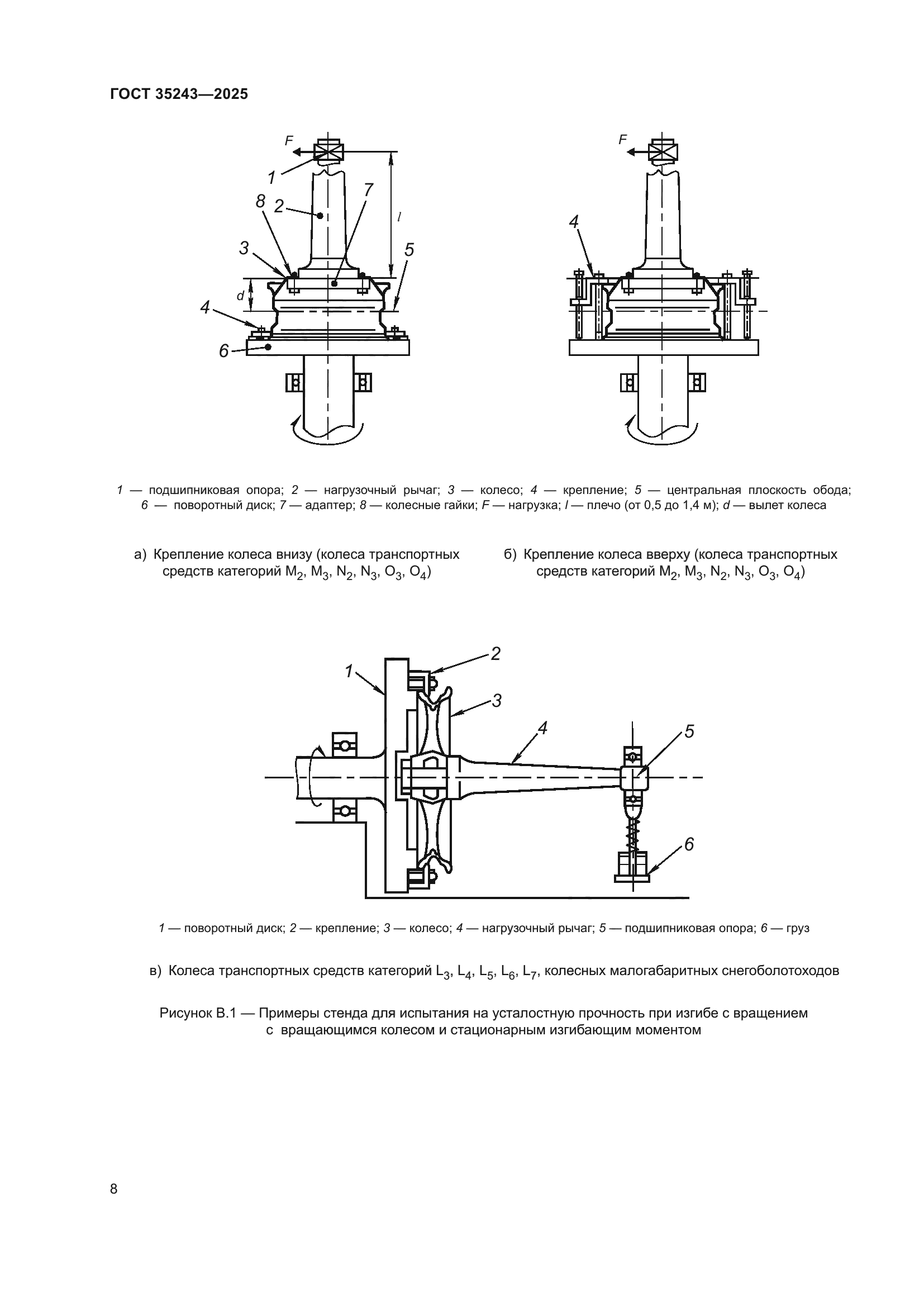 ГОСТ 35243—2025

F
1
8
2
7
l
3
5
d
4
6

F
4

1 — подшипниковая опора; 2 — нагрузочный рычаг; 3 — колесо; 4 — крепление; 5 — центральная плоскость обода; 6 — поворотный диск; 7 — адаптер; 8 — колесные гайки; F — нагрузка; l — плечо (от 0,5 до 1,4 м); d — вылет колеса

а) Крепление колеса внизу (колеса транспортных средств категорий $M_2$, $M_3$, $N_2$, $N_3$, $O_3$, $O_4$)

б) Крепление колеса вверху (колеса транспортных средств категорий $M_2$, $M_3$, $N_2$, $N_3$, $O_3$, $O_4$)

1
2
3
4
5
6

1 — поворотный диск; 2 — крепление; 3 — колесо; 4 — нагрузочный рычаг; 5 — подшипниковая опора; 6 — груз

в) Колеса транспортных средств категорий $L_3$, $L_4$, $L_5$, $L_6$, $L_7$, колесных малогабаритных снегоболотоходов

Рисунок В.1 — Примеры стенда для испытания на усталостную прочность при изгибе с вращением с вращающимся колесом и стационарным изгибающим моментом

8