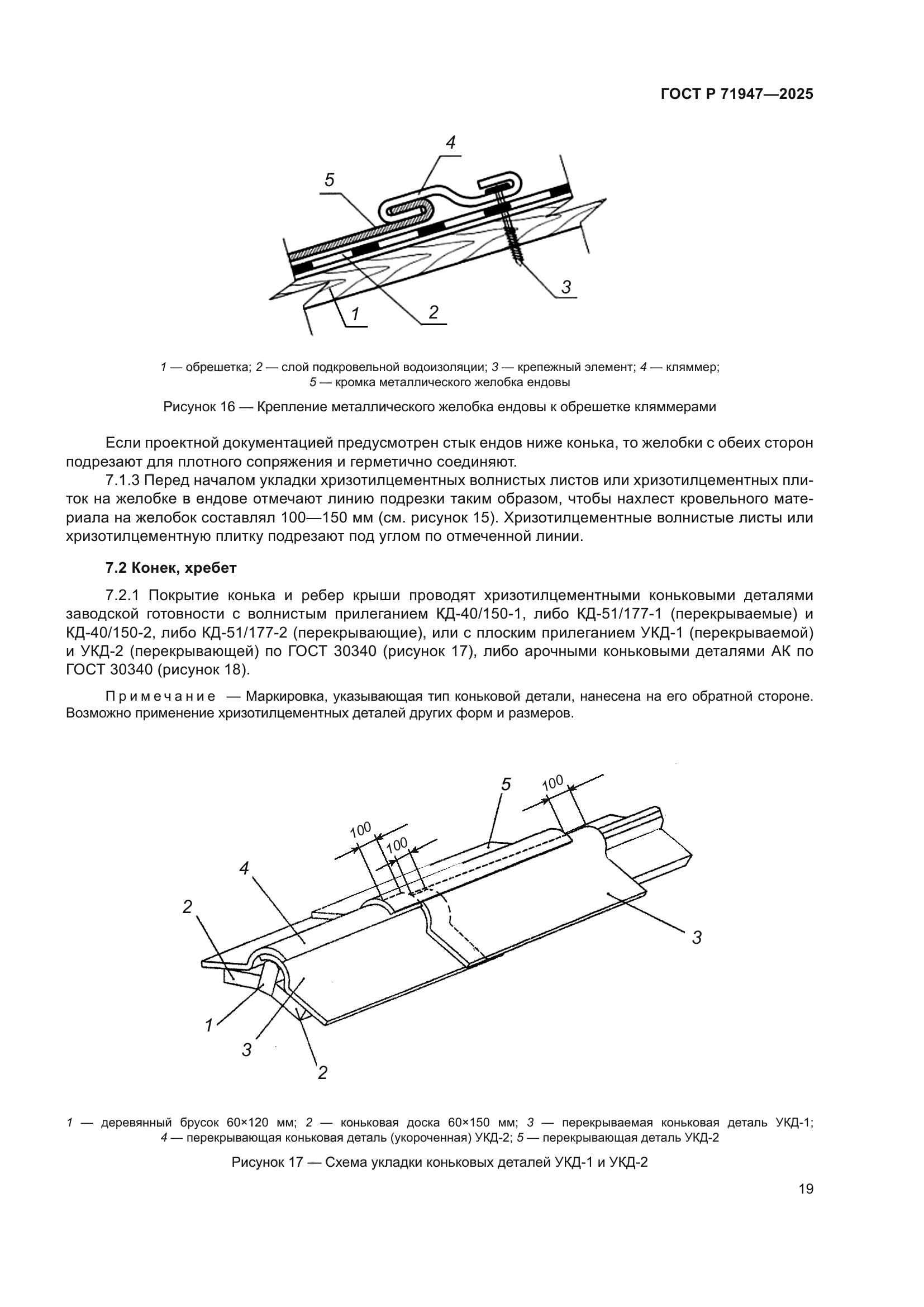 ГОСТ Р 71947—2025

4
5
3
1
2

1 — обрешетка; 2 — слой подкровельной водоизоляции; 3 — крепежный элемент; 4 — кляммер; 5 — кромка металлического желобка ендовы

Рисунок 16 — Крепление металлического желобка ендовы к обрешетке кляммерами

Если проектной документацией предусмотрен стык ендов ниже конька, то желобки с обеих сторон подрезают для плотного сопряжения и герметично соединяют.

7.1.3 Перед началом укладки хризотилцементных волнистых листов или хризотилцементных плиток на желобке в ендове отмечают линию подрезки таким образом, чтобы нахлест кровельного материала на желобок составлял 100—150 мм (см. рисунок 15). Хризотилцементные волнистые листы или хризотилцементную плитку подрезают под углом по отмеченной линии.

7.2 Конек, хребет

7.2.1 Покрытие конька и ребер крыши проводят хризотилцементными коньковыми деталями заводской готовности с волнистым прилеганием КД-40/150-1, либо КД-51/177-1 (перекрываемые) и КД-40/150-2, либо КД-51/177-2 (перекрывающие), или с плоским прилеганием УКД-1 (перекрываемой) и УКД-2 (перекрывающей) по ГОСТ 30340 (рисунок 17), либо арочными коньковыми деталями АК по ГОСТ 30340 (рисунок 18).

Примечание — Маркировка, указывающая тип коньковой детали, нанесена на его обратной стороне. Возможно применение хризотилцементных деталей других форм и размеров.

5
100
100
100
4
2
3
1
3
2

1 — деревянный брусок 60×120 мм; 2 — коньковая доска 60×150 мм; 3 — перекрываемая коньковая деталь УКД-1; 4 — перекрывающая коньковая деталь (укороченная) УКД-2; 5 — перекрывающая деталь УКД-2

Рисунок 17 — Схема укладки коньковых деталей УКД-1 и УКД-2

19