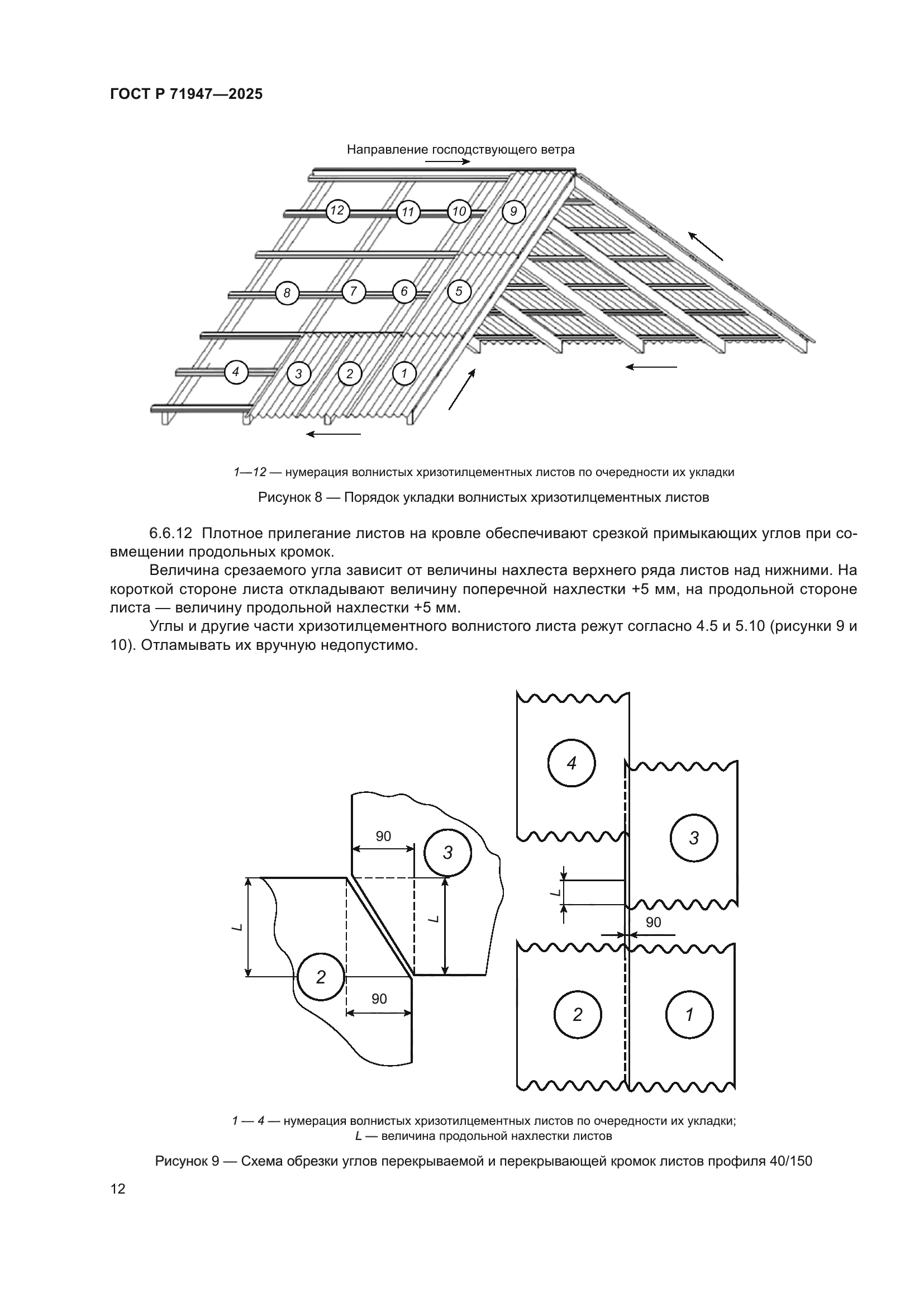 ГОСТ Р 71947—2025

Направление господствующего ветра

12 11 10 9

8 7 6 5

4 3 2 1

1—12 — нумерация волнистых хризотилцементных листов по очередности их укладки

Рисунок 8 — Порядок укладки волнистых хризотилцементных листов

6.6.12 Плотное прилегание листов на кровле обеспечивают срезкой примыкающих углов при совмещении продольных кромок.

Величина срезаемого угла зависит от величины нахлеста верхнего ряда листов над нижними. На короткой стороне листа откладывают величину поперечной нахлестки +5 мм, на продольной стороне листа — величину продольной нахлестки +5 мм.

Углы и другие части хризотилцементного волнистого листа режут согласно 4.5 и 5.10 (рисунки 9 и 10). Отламывать их вручную недопустимо.

90

3

L

L

2

90

4

3

L

90

2

1

1 — 4 — нумерация волнистых хризотилцементных листов по очередности их укладки;
L — величина продольной нахлестки листов

Рисунок 9 — Схема обрезки углов перекрываемой и перекрывающей кромок листов профиля 40/150

12