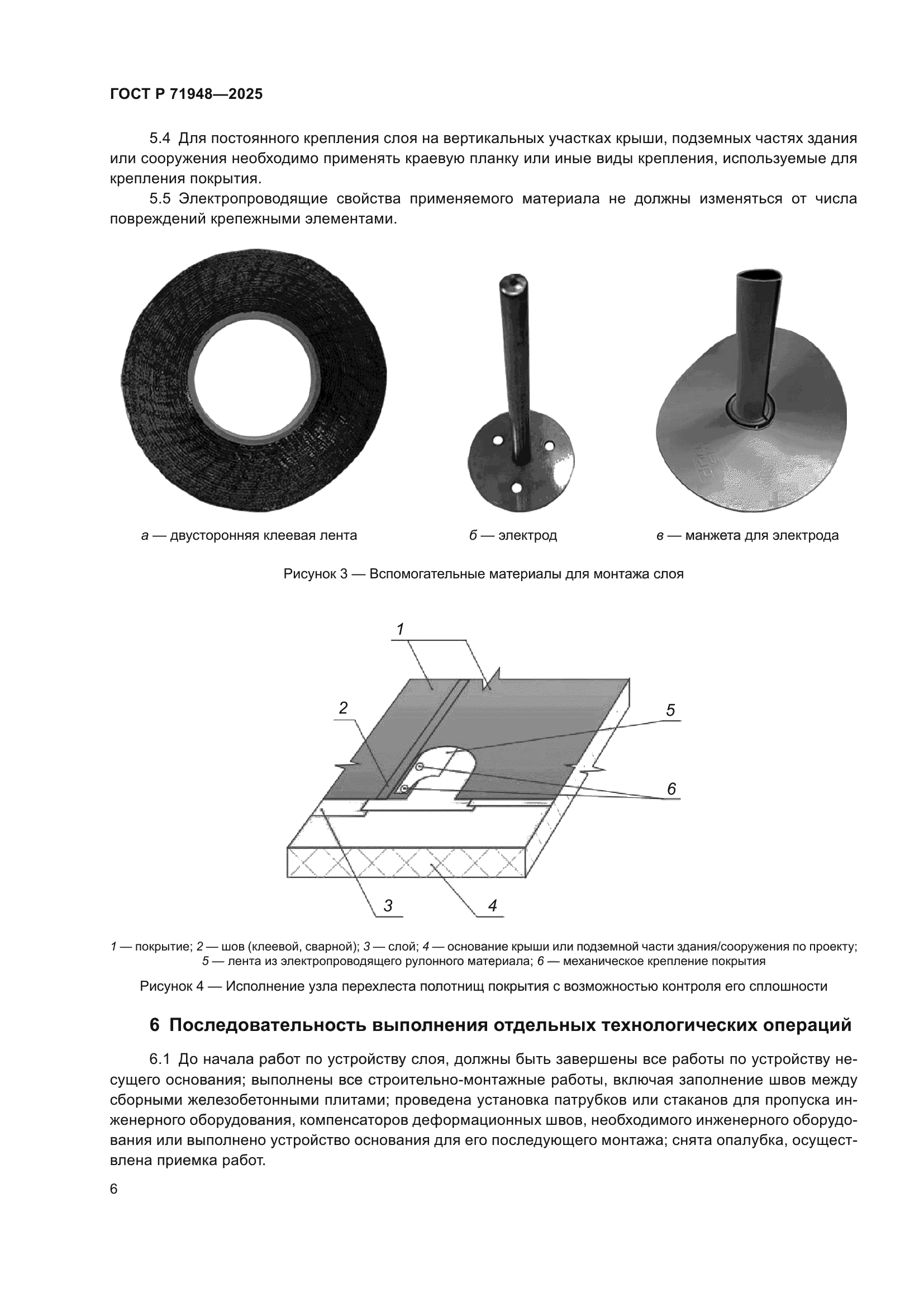 ГОСТ Р 71948—2025

5.4 Для постоянного крепления слоя на вертикальных участках крыши, подземных частях здания или сооружения необходимо применять краевую планку или иные виды крепления, используемые для крепления покрытия.

5.5 Электропроводящие свойства применяемого материала не должны изменяться от числа повреждений крепежными элементами.

а — двусторонняя клеевая лента

б — электрод

в — манжета для электрода

Рисунок 3 — Вспомогательные материалы для монтажа слоя

1

2

5

6

3

4

1 — покрытие; 2 — шов (клеевой, сварной); 3 — слой; 4 — основание крыши или подземной части здания/сооружения по проекту; 5 — лента из электропроводящего рулонного материала; 6 — механическое крепление покрытия

Рисунок 4 — Исполнение узла перехлеста полотнищ покрытия с возможностью контроля его сплошности

6 Последовательность выполнения отдельных технологических операций

6.1 До начала работ по устройству слоя, должны быть завершены все работы по устройству несущего основания; выполнены все строительно-монтажные работы, включая заполнение швов между сборными железобетонными плитами; проведена установка патрубков или стаканов для пропуска инженерного оборудования, компенсаторов деформационных швов, необходимого инженерного оборудования или выполнено устройство основания для его последующего монтажа; снята опалубка, осуществлена приемка работ.

6