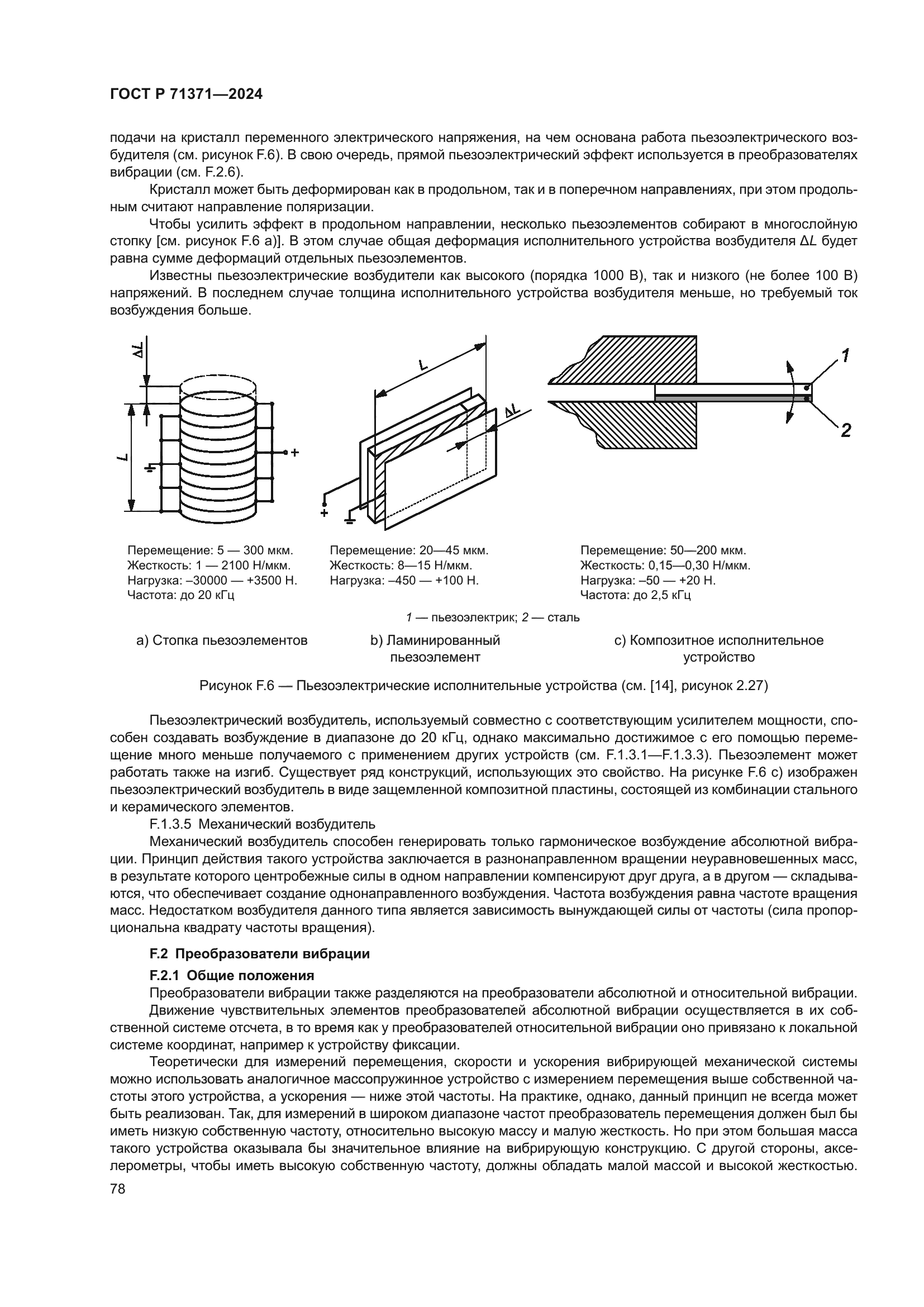 ГОСТ Р 71371—2024

подачи на кристалл переменного электрического напряжения, на чем основана работа пьезоэлектрического возбудителя (см. рисунок F.6). В свою очередь, прямой пьезоэлектрический эффект используется в преобразователях вибрации (см. F.2.6).

Кристалл может быть деформирован как в продольном, так и в поперечном направлениях, при этом продольным считают направление поляризации.

Чтобы усилить эффект в продольном направлении, несколько пьезоэлементов собирают в многослойную стопку [см. рисунок F.6 a)]. В этом случае общая деформация исполнительного устройства возбудителя $\Delta L$ будет равна сумме деформаций отдельных пьезоэлементов.

Известны пьезоэлектрические возбудители как высокого (порядка 1000 В), так и низкого (не более 100 В) напряжений. В последнем случае толщина исполнительного устройства возбудителя меньше, но требуемый ток возбуждения больше.

$\Delta L$

$L$

+

$L$

$\Delta L$

+

1

2

Перемещение: 5 — 300 мкм.
Жесткость: 1 — 2100 Н/мкм.
Нагрузка: –30000 — +3500 Н.
Частота: до 20 кГц

Перемещение: 20—45 мкм.
Жесткость: 8—15 Н/мкм.
Нагрузка: –450 — +100 Н.

Перемещение: 50—200 мкм.
Жесткость: 0,15—0,30 Н/мкм.
Нагрузка: –50 — +20 Н.
Частота: до 2,5 кГц

1 — пьезоэлектрик; 2 — сталь

a) Стопка пьезоэлементов

b) Ламинированный пьезоэлемент

c) Композитное исполнительное устройство

Рисунок F.6 — Пьезоэлектрические исполнительные устройства (см. [14], рисунок 2.27)

Пьезоэлектрический возбудитель, используемый совместно с соответствующим усилителем мощности, способен создавать возбуждение в диапазоне до 20 кГц, однако максимально достижимое с его помощью перемещение много меньше получаемого с применением других устройств (см. F.1.3.1—F.1.3.3). Пьезоэлемент может работать также на изгиб. Существует ряд конструкций, использующих это свойство. На рисунке F.6 c) изображен пьезоэлектрический возбудитель в виде защемленной композитной пластины, состоящей из комбинации стального и керамического элементов.

F.1.3.5 Механический возбудитель

Механический возбудитель способен генерировать только гармоническое возбуждение абсолютной вибрации. Принцип действия такого устройства заключается в разнонаправленном вращении неуравновешенных масс, в результате которого центробежные силы в одном направлении компенсируют друг друга, а в другом — складываются, что обеспечивает создание однонаправленного возбуждения. Частота возбуждения равна частоте вращения масс. Недостатком возбудителя данного типа является зависимость вынуждающей силы от частоты (сила пропорциональна квадрату частоты вращения).

F.2 Преобразователи вибрации

F.2.1 Общие положения

Преобразователи вибрации также разделяются на преобразователи абсолютной и относительной вибрации. Движение чувствительных элементов преобразователей абсолютной вибрации осуществляется в их собственной системе отсчета, в то время как у преобразователей относительной вибрации оно привязано к локальной системе координат, например к устройству фиксации.

Теоретически для измерений перемещения, скорости и ускорения вибрирующей механической системы можно использовать аналогичное массопружинное устройство с измерением перемещения выше собственной частоты этого устройства, а ускорения — ниже этой частоты. На практике, однако, данный принцип не всегда может быть реализован. Так, для измерений в широком диапазоне частот преобразователь перемещения должен был бы иметь низкую собственную частоту, относительно высокую массу и малую жесткость. Но при этом большая масса такого устройства оказывала бы значительное влияние на вибрирующую конструкцию. С другой стороны, акселерометры, чтобы иметь высокую собственную частоту, должны обладать малой массой и высокой жесткостью.

78