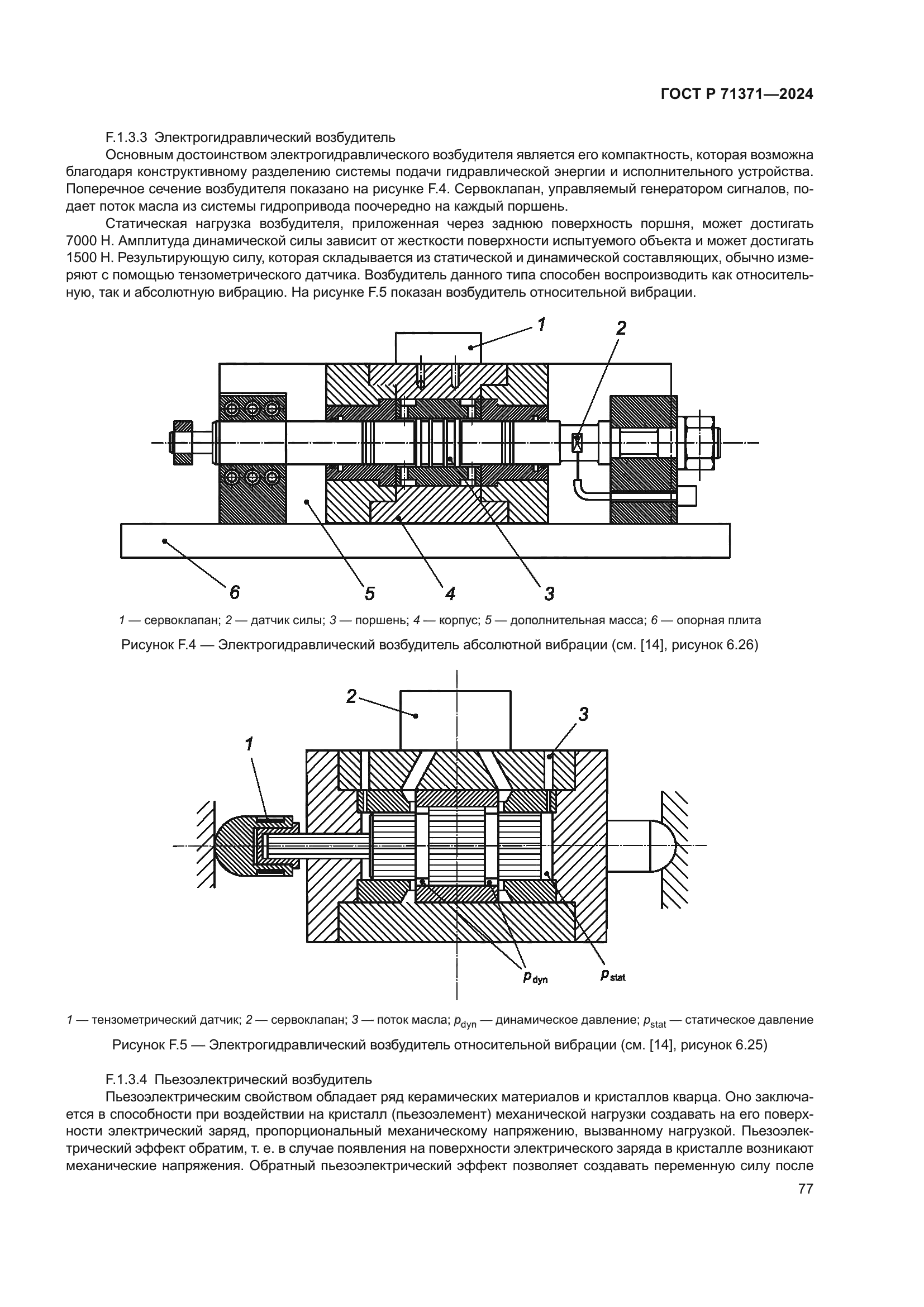 ГОСТ Р 71371—2024

F.1.3.3 Электрогидравлический возбудитель

Основным достоинством электрогидравлического возбудителя является его компактность, которая возможна благодаря конструктивному разделению системы подачи гидравлической энергии и исполнительного устройства. Поперечное сечение возбудителя показано на рисунке F.4. Сервоклапан, управляемый генератором сигналов, подает поток масла из системы гидропривода поочередно на каждый поршень.

Статическая нагрузка возбудителя, приложенная через заднюю поверхность поршня, может достигать 7000 Н. Амплитуда динамической силы зависит от жесткости поверхности испытуемого объекта и может достигать 1500 Н. Результирующую силу, которая складывается из статической и динамической составляющих, обычно измеряют с помощью тензометрического датчика. Возбудитель данного типа способен воспроизводить как относительную, так и абсолютную вибрацию. На рисунке F.5 показан возбудитель относительной вибрации.

1
2
6
5
4
3

1 — сервоклапан; 2 — датчик силы; 3 — поршень; 4 — корпус; 5 — дополнительная масса; 6 — опорная плита

Рисунок F.4 — Электрогидравлический возбудитель абсолютной вибрации (см. [14], рисунок 6.26)

2
3
1
$p_{dyn}$
$p_{stat}$

1 — тензометрический датчик; 2 — сервоклапан; 3 — поток масла; $p_{dyn}$ — динамическое давление; $p_{stat}$ — статическое давление

Рисунок F.5 — Электрогидравлический возбудитель относительной вибрации (см. [14], рисунок 6.25)

F.1.3.4 Пьезоэлектрический возбудитель

Пьезоэлектрическим свойством обладает ряд керамических материалов и кристаллов кварца. Оно заключается в способности при воздействии на кристалл (пьезоэлемент) механической нагрузки создавать на его поверхности электрический заряд, пропорциональный механическому напряжению, вызванному нагрузкой. Пьезоэлектрический эффект обратим, т. е. в случае появления на поверхности электрического заряда в кристалле возникают механические напряжения. Обратный пьезоэлектрический эффект позволяет создавать переменную силу после

77