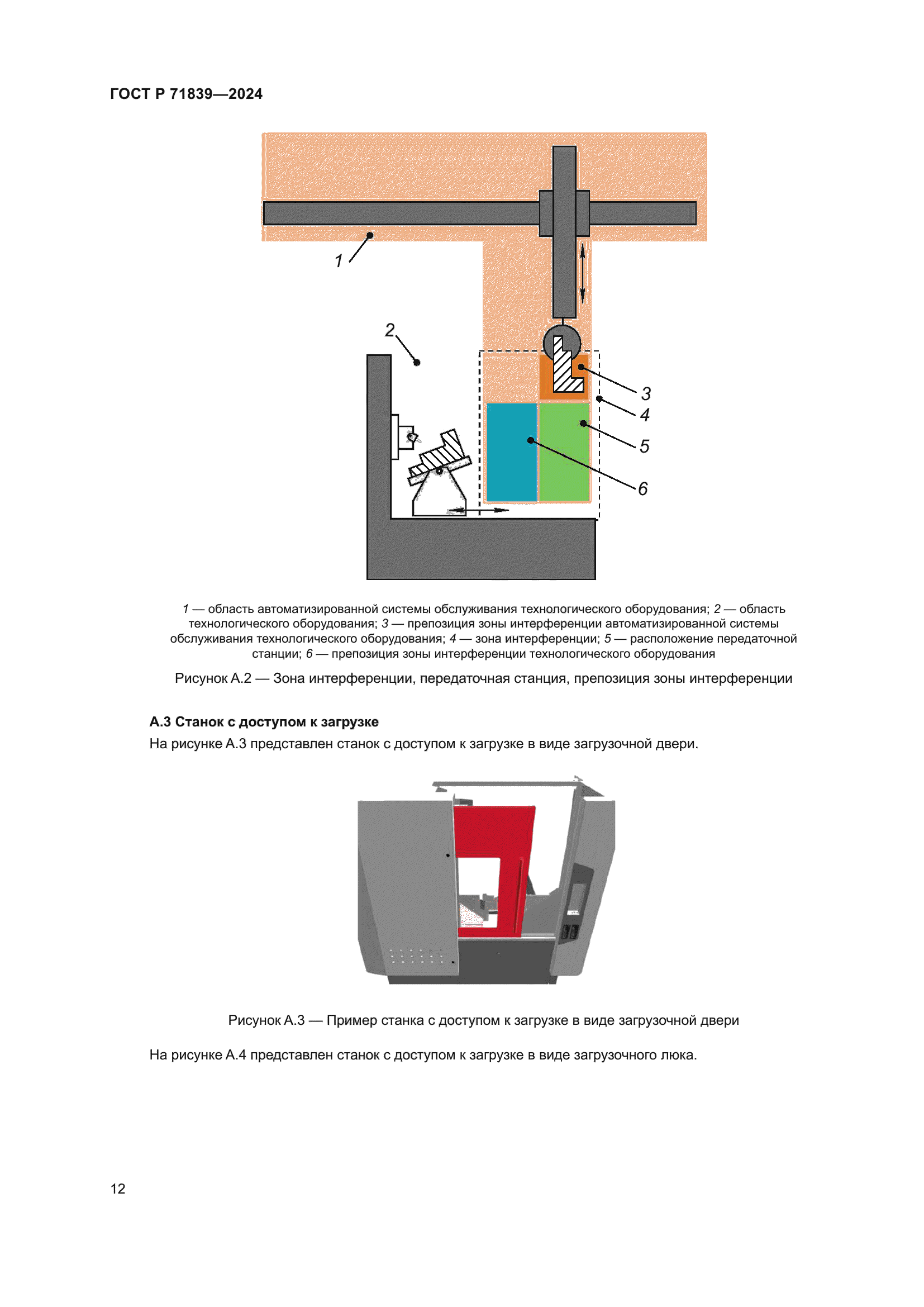 ГОСТ Р 71839—2024

1

2

3

4

5

6

1 — область автоматизированной системы обслуживания технологического оборудования; 2 — область технологического оборудования; 3 — препозиция зоны интерференции автоматизированной системы обслуживания технологического оборудования; 4 — зона интерференции; 5 — расположение передаточной станции; 6 — препозиция зоны интерференции технологического оборудования

Рисунок А.2 — Зона интерференции, передаточная станция, препозиция зоны интерференции

А.3 Станок с доступом к загрузке

На рисунке А.3 представлен станок с доступом к загрузке в виде загрузочной двери.

Рисунок А.3 — Пример станка с доступом к загрузке в виде загрузочной двери

На рисунке А.4 представлен станок с доступом к загрузке в виде загрузочного люка.

12