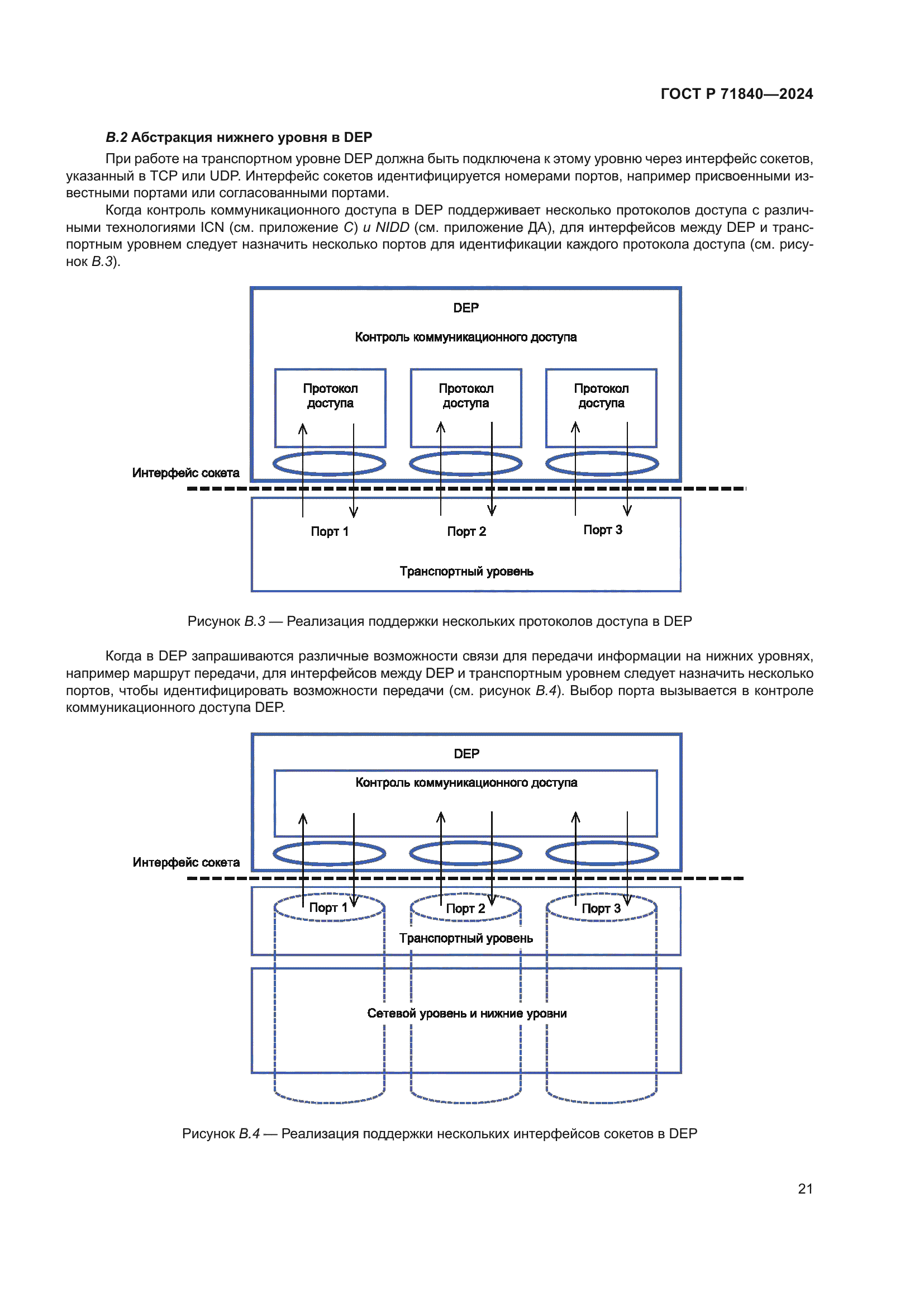 ГОСТ Р 71840—2024

B.2 Абстракция нижнего уровня в DEP

При работе на транспортном уровне DEP должна быть подключена к этому уровню через интерфейс сокетов, указанный в TCP или UDP. Интерфейс сокетов идентифицируется номерами портов, например присвоенными известными портами или согласованными портами.

Когда контроль коммуникационного доступа в DEP поддерживает несколько протоколов доступа с различными технологиями ICN (см. приложение C) и NIDD (см. приложение ДА), для интерфейсов между DEP и транспортным уровнем следует назначить несколько портов для идентификации каждого протокола доступа (см. рисунок B.3).

DEP

Контроль коммуникационного доступа

Протокол доступа

Протокол доступа

Протокол доступа

Интерфейс сокета

Порт 1

Порт 2

Порт 3

Транспортный уровень

Рисунок B.3 — Реализация поддержки нескольких протоколов доступа в DEP

Когда в DEP запрашиваются различные возможности связи для передачи информации на нижних уровнях, например маршрут передачи, для интерфейсов между DEP и транспортным уровнем следует назначить несколько портов, чтобы идентифицировать возможности передачи (см. рисунок B.4). Выбор порта вызывается в контроле коммуникационного доступа DEP.

DEP

Контроль коммуникационного доступа

Интерфейс сокета

Порт 1

Порт 2

Порт 3

Транспортный уровень

Сетевой уровень и нижние уровни

Рисунок B.4 — Реализация поддержки нескольких интерфейсов сокетов в DEP

21