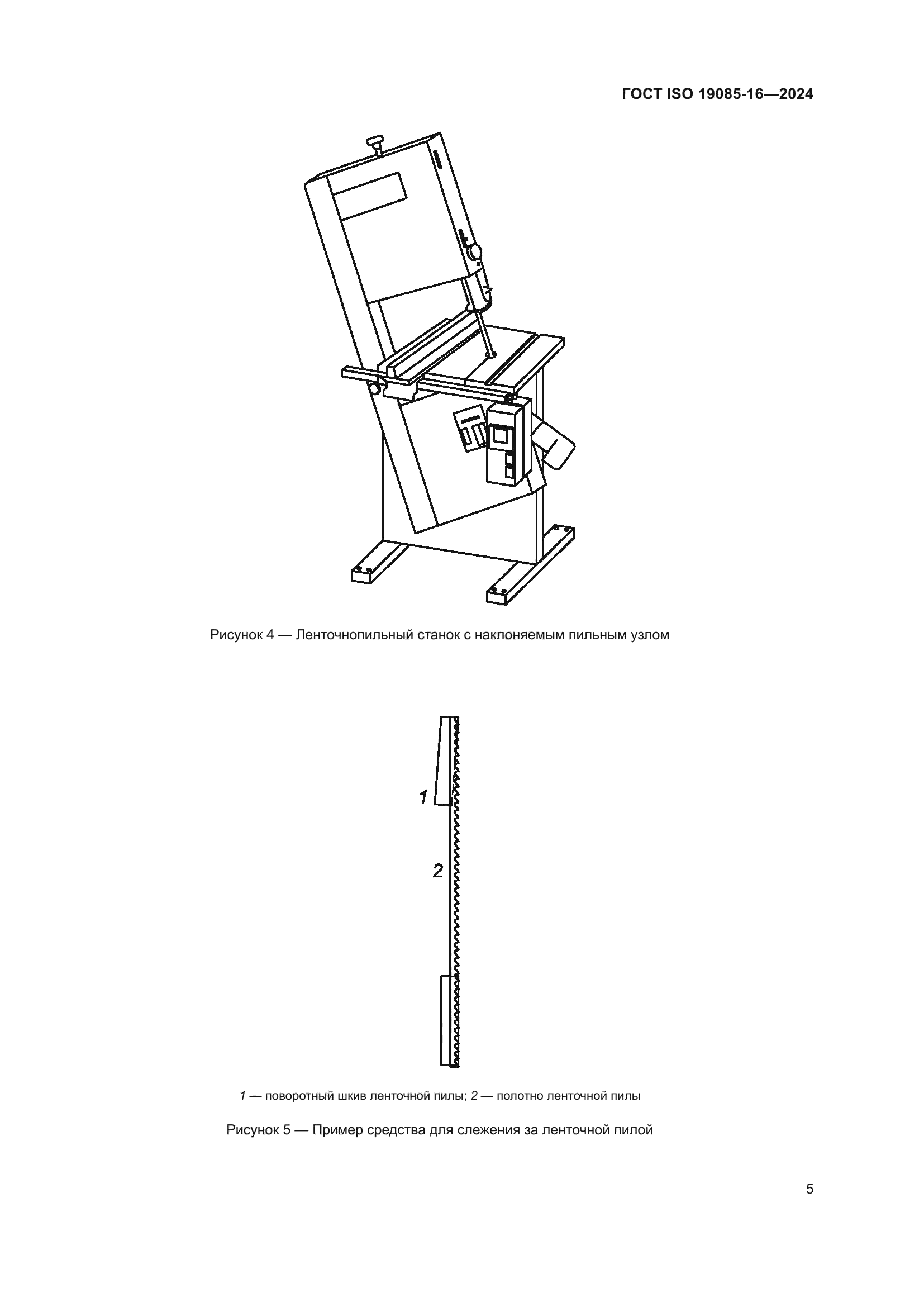 ГОСТ ISO 19085-16—2024

Рисунок 4 — Ленточнопильный станок с наклоняемым пильным узлом

1

2

1 — поворотный шкив ленточной пилы; 2 — полотно ленточной пилы

Рисунок 5 — Пример средства для слежения за ленточной пилой

5