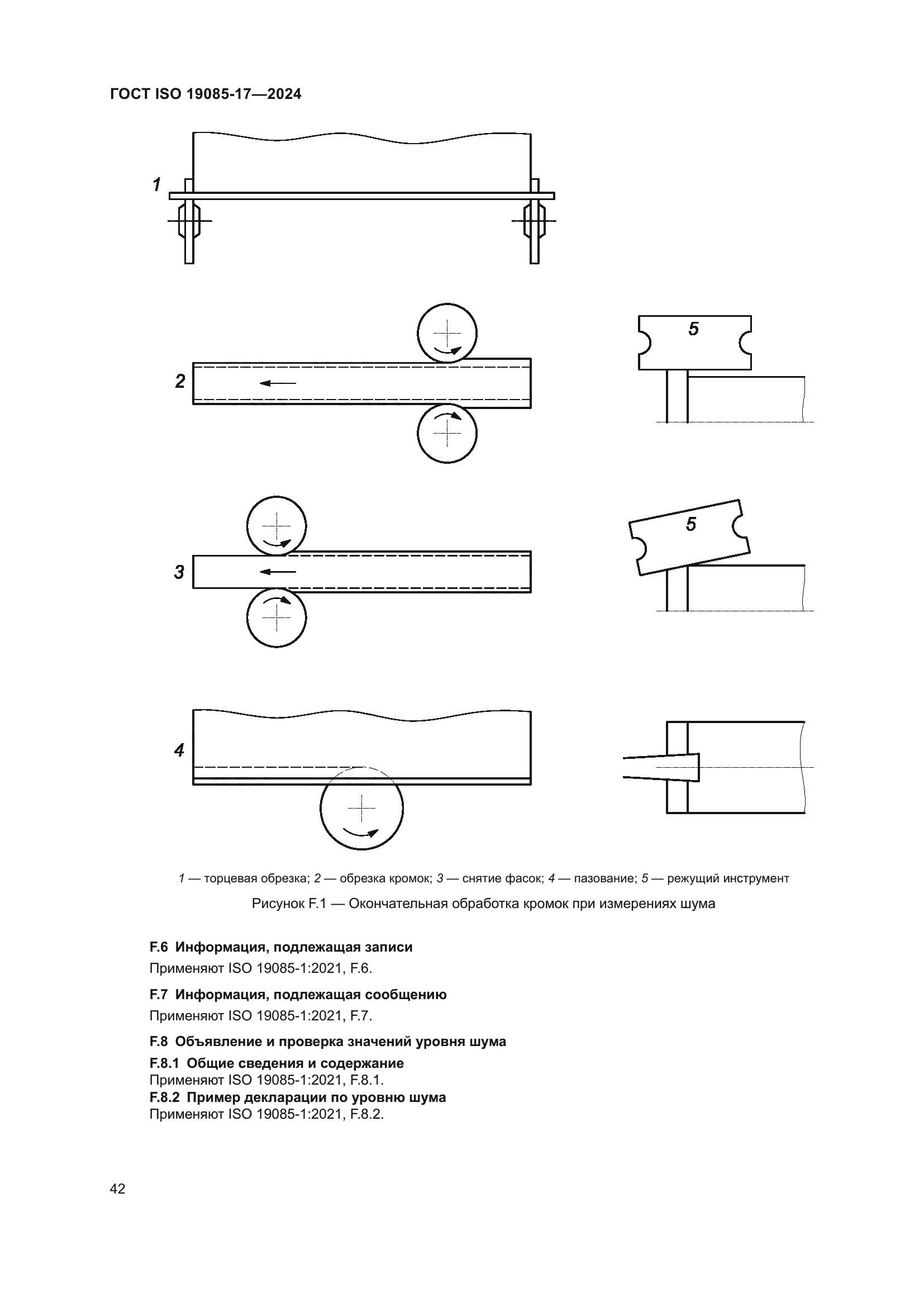 ГОСТ ISO 19085-17—2024

1

2

5

3

5

4

1 — торцевая обрезка; 2 — обрезка кромок; 3 — снятие фасок; 4 — пазование; 5 — режущий инструмент

Рисунок F.1 — Окончательная обработка кромок при измерениях шума

F.6 Информация, подлежащая записи

Применяют ISO 19085-1:2021, F.6.

F.7 Информация, подлежащая сообщению

Применяют ISO 19085-1:2021, F.7.

F.8 Объявление и проверка значений уровня шума

F.8.1 Общие сведения и содержание
Применяют ISO 19085-1:2021, F.8.1.
F.8.2 Пример декларации по уровню шума
Применяют ISO 19085-1:2021, F.8.2.

42