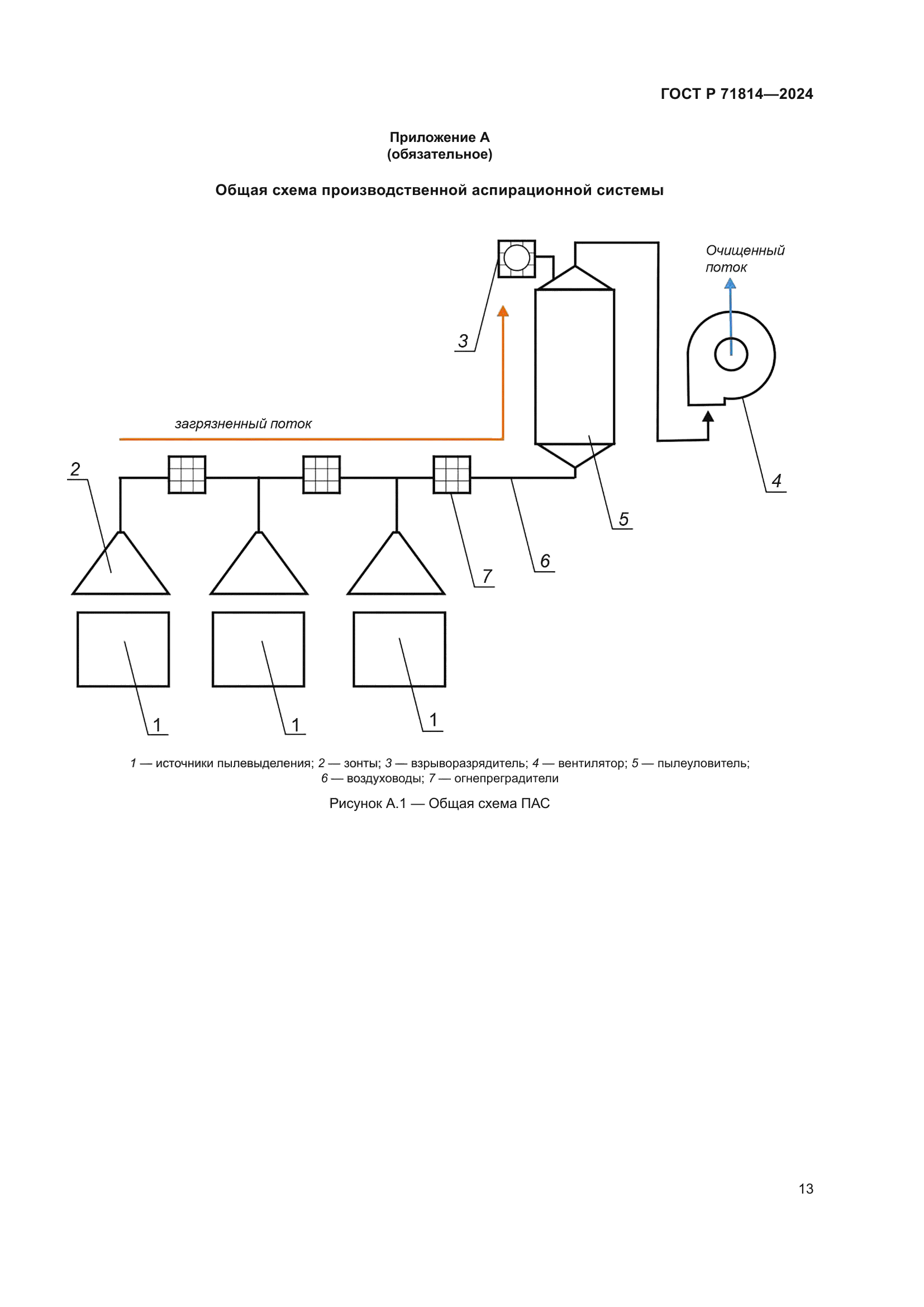 ГОСТ Р 71814—2024

Приложение А
(обязательное)

Общая схема производственной аспирационной системы

Очищенный поток

3

загрязненный поток

2

4

5

6

7

1

1

1

1 — источники пылевыделения; 2 — зонты; 3 — взрыворазрядитель; 4 — вентилятор; 5 — пылеуловитель; 6 — воздуховоды; 7 — огнепреградители

Рисунок А.1 — Общая схема ПАС

13