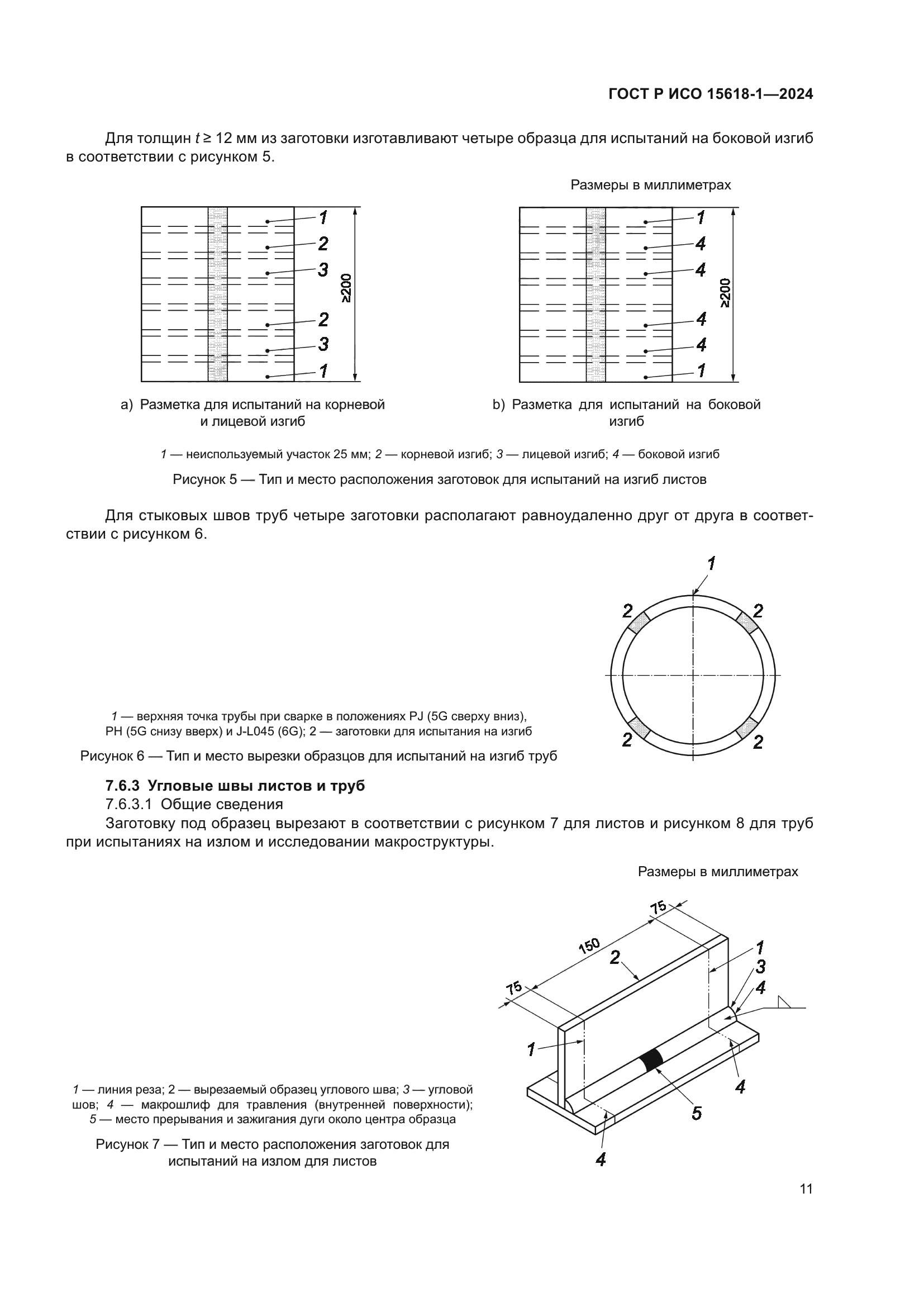 ГОСТ Р ИСО 15618-1—2024

Для толщин $t \geq 12$ мм из заготовки изготавливают четыре образца для испытаний на боковой изгиб в соответствии с рисунком 5.

Размеры в миллиметрах

1
2
3
2
3
1
≥200

a) Разметка для испытаний на корневой и лицевой изгиб

1
4
4
4
4
1
≥200

b) Разметка для испытаний на боковой изгиб

1 — неиспользуемый участок 25 мм; 2 — корневой изгиб; 3 — лицевой изгиб; 4 — боковой изгиб

Рисунок 5 — Тип и место расположения заготовок для испытаний на изгиб листов

Для стыковых швов труб четыре заготовки располагают равноудаленно друг от друга в соответствии с рисунком 6.

1
2
2
2
2

1 — верхняя точка трубы при сварке в положениях PJ (5G сверху вниз), PH (5G снизу вверх) и J-L045 (6G); 2 — заготовки для испытания на изгиб

Рисунок 6 — Тип и место вырезки образцов для испытаний на изгиб труб

7.6.3 Угловые швы листов и труб

7.6.3.1 Общие сведения

Заготовку под образец вырезают в соответствии с рисунком 7 для листов и рисунком 8 для труб при испытаниях на излом и исследовании макроструктуры.

Размеры в миллиметрах

75
150
75
2
1
3
4
1
4
5
4

1 — линия реза; 2 — вырезаемый образец углового шва; 3 — угловой шов; 4 — макрошлиф для травления (внутренней поверхности); 5 — место прерывания и зажигания дуги около центра образца

Рисунок 7 — Тип и место расположения заготовок для испытаний на излом для листов

11