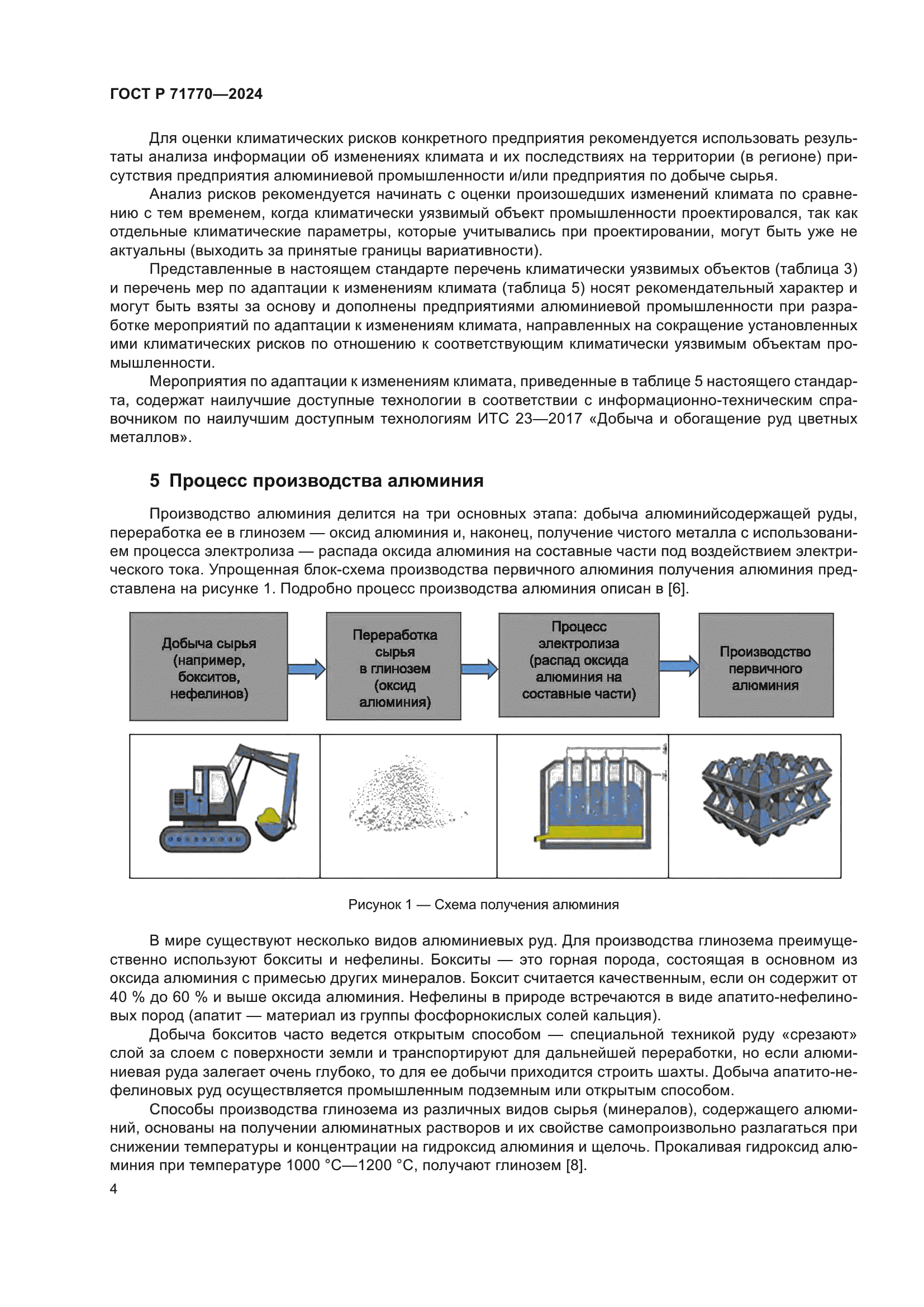 ГОСТ Р 71770—2024

Для оценки климатических рисков конкретного предприятия рекомендуется использовать результаты анализа информации об изменениях климата и их последствиях на территории (в регионе) присутствия предприятия алюминиевой промышленности и/или предприятия по добыче сырья.

Анализ рисков рекомендуется начинать с оценки произошедших изменений климата по сравнению с тем временем, когда климатически уязвимый объект промышленности проектировался, так как отдельные климатические параметры, которые учитывались при проектировании, могут быть уже не актуальны (выходить за принятые границы вариативности).

Представленные в настоящем стандарте перечень климатически уязвимых объектов (таблица 3) и перечень мер по адаптации к изменениям климата (таблица 5) носят рекомендательный характер и могут быть взяты за основу и дополнены предприятиями алюминиевой промышленности при разработке мероприятий по адаптации к изменениям климата, направленных на сокращение установленных ими климатических рисков по отношению к соответствующим климатически уязвимым объектам промышленности.

Мероприятия по адаптации к изменениям климата, приведенные в таблице 5 настоящего стандарта, содержат наилучшие доступные технологии в соответствии с информационно-техническим справочником по наилучшим доступным технологиям ИТС 23—2017 «Добыча и обогащение руд цветных металлов».

5 Процесс производства алюминия

Производство алюминия делится на три основных этапа: добыча алюминийсодержащей руды, переработка ее в глинозем — оксид алюминия и, наконец, получение чистого металла с использованием процесса электролиза — распада оксида алюминия на составные части под воздействием электрического тока. Упрощенная блок-схема производства первичного алюминия получения алюминия представлена на рисунке 1. Подробно процесс производства алюминия описан в [6].

Добыча сырья (например, бокситов, нефелинов)

Переработка сырья в глинозем (оксид алюминия)

Процесс электролиза (распад оксида алюминия на составные части)

Производство первичного алюминия

Рисунок 1 — Схема получения алюминия

В мире существуют несколько видов алюминиевых руд. Для производства глинозема преимущественно используют бокситы и нефелины. Бокситы — это горная порода, состоящая в основном из оксида алюминия с примесью других минералов. Боксит считается качественным, если он содержит от 40 % до 60 % и выше оксида алюминия. Нефелины в природе встречаются в виде апатито-нефелиновых пород (апатит — материал из группы фосфорнокислых солей кальция).

Добыча бокситов часто ведется открытым способом — специальной техникой руду «срезают» слой за слоем с поверхности земли и транспортируют для дальнейшей переработки, но если алюминиевая руда залегает очень глубоко, то для ее добычи приходится строить шахты. Добыча апатито-нефелиновых руд осуществляется промышленным подземным или открытым способом.

Способы производства глинозема из различных видов сырья (минералов), содержащего алюминий, основаны на получении алюминатных растворов и их свойстве самопроизвольно разлагаться при снижении температуры и концентрации на гидроксид алюминия и щелочь. Прокаливая гидроксид алюминия при температуре 1000 °С—1200 °С, получают глинозем [8].

4