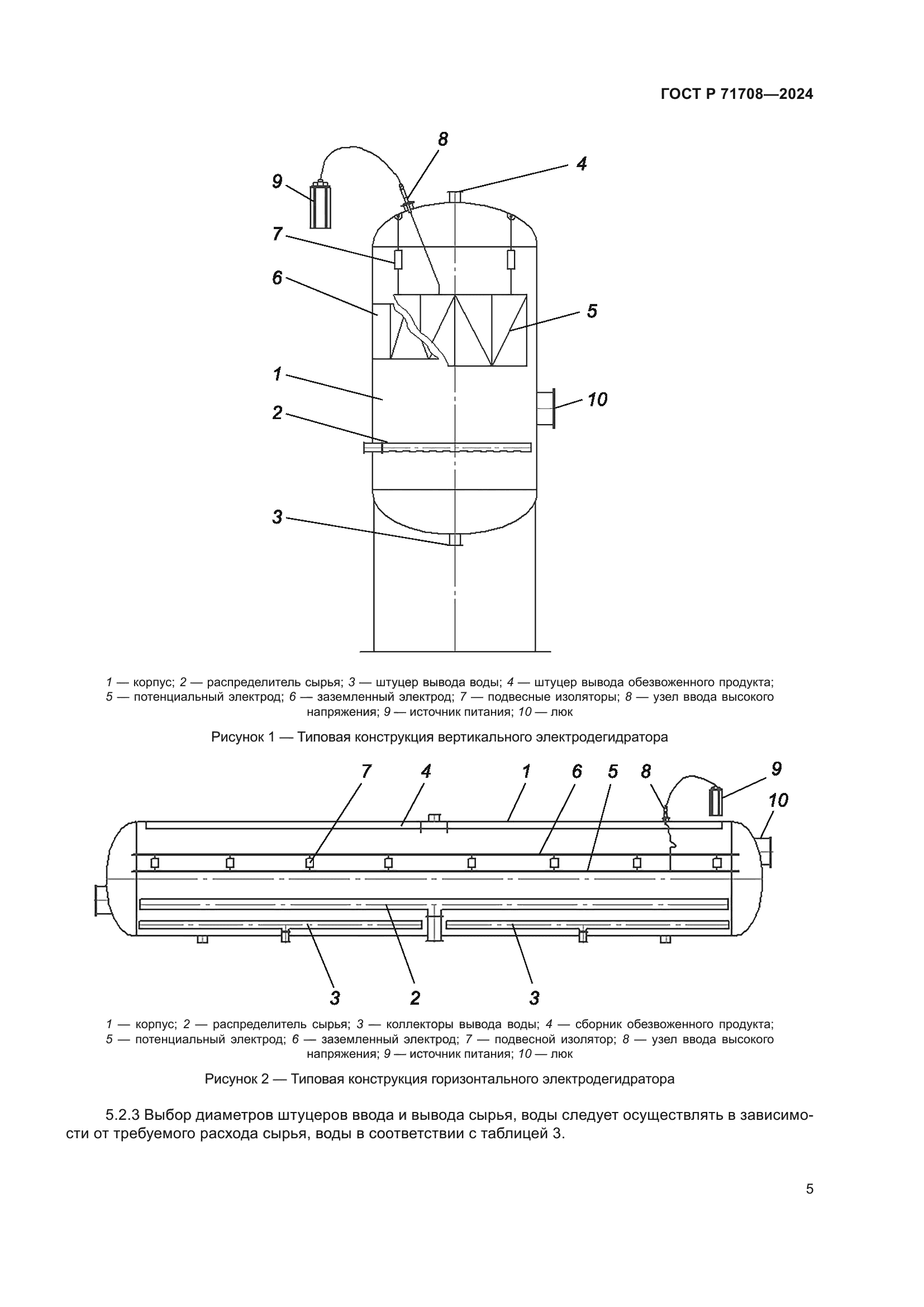 ГОСТ Р 71708—2024

8
4
9
7
6
5
1
10
2
3

1 — корпус; 2 — распределитель сырья; 3 — штуцер вывода воды; 4 — штуцер вывода обезвоженного продукта; 5 — потенциальный электрод; 6 — заземленный электрод; 7 — подвесные изоляторы; 8 — узел ввода высокого напряжения; 9 — источник питания; 10 — люк

Рисунок 1 — Типовая конструкция вертикального электродегидратора

7
4
1
6
5
8
9
10
3
2
3

1 — корпус; 2 — распределитель сырья; 3 — коллекторы вывода воды; 4 — сборник обезвоженного продукта; 5 — потенциальный электрод; 6 — заземленный электрод; 7 — подвесной изолятор; 8 — узел ввода высокого напряжения; 9 — источник питания; 10 — люк

Рисунок 2 — Типовая конструкция горизонтального электродегидратора

5.2.3 Выбор диаметров штуцеров ввода и вывода сырья, воды следует осуществлять в зависимости от требуемого расхода сырья, воды в соответствии с таблицей 3.

5