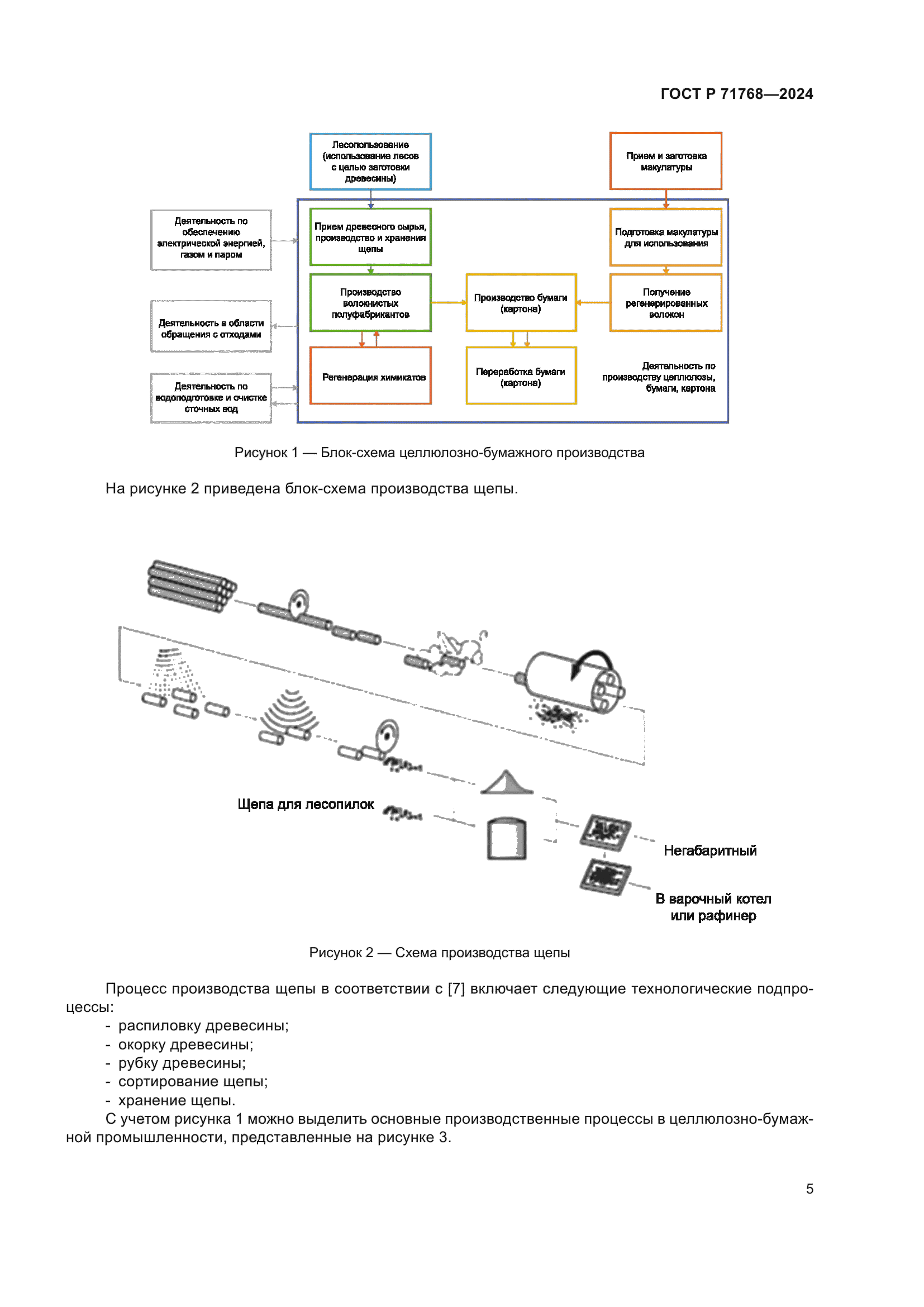 ГОСТ Р 71768—2024

Лесопользование (использование лесов с целью заготовки древесины)

Прием и заготовка макулатуры

Деятельность по обеспечению электрической энергией, газом и паром

Прием древесного сырья, производство и хранения щепы

Подготовка макулатуры для использования

Производство волокнистых полуфабрикантов

Производство бумаги (картона)

Получение регенерированных волокон

Деятельность в области обращения с отходами

Регенерация химикатов

Переработка бумаги (картона)

Деятельность по производству целлюлозы, бумаги, картона

Деятельность по водоподготовке и очистке сточных вод

Рисунок 1 — Блок-схема целлюлозно-бумажного производства

На рисунке 2 приведена блок-схема производства щепы.

Щепа для лесопилок

Негабаритный

В варочный котел или рафинер

Рисунок 2 — Схема производства щепы

Процесс производства щепы в соответствии с [7] включает следующие технологические подпроцессы:
- распиловку древесины;
- окорку древесины;
- рубку древесины;
- сортирование щепы;
- хранение щепы.
С учетом рисунка 1 можно выделить основные производственные процессы в целлюлозно-бумажной промышленности, представленные на рисунке 3.

5