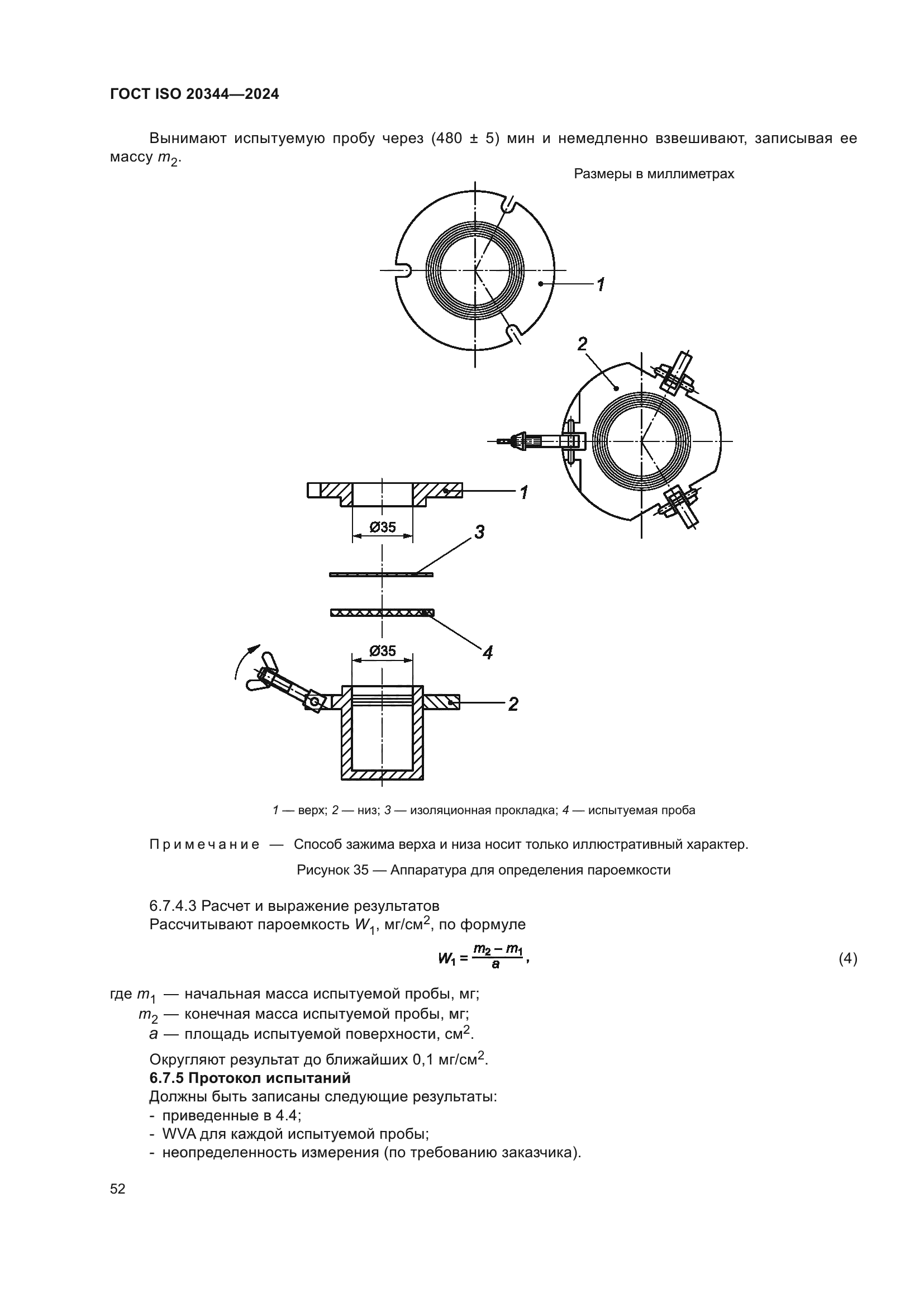 ГОСТ ISO 20344—2024

Вынимают испытуемую пробу через (480 ± 5) мин и немедленно взвешивают, записывая ее массу $m_2$.

Размеры в миллиметрах

1

2

1

Ø35

3

4

Ø35

2

1 — верх; 2 — низ; 3 — изоляционная прокладка; 4 — испытуемая проба

Примечание — Способ зажима верха и низа носит только иллюстративный характер.

Рисунок 35 — Аппаратура для определения пароемкости

6.7.4.3 Расчет и выражение результатов

Рассчитывают пароемкость $W_1$, мг/см$^2$, по формуле

$W_1 = \frac{m_2 - m_1}{a}$, (4)

где $m_1$ — начальная масса испытуемой пробы, мг;
$m_2$ — конечная масса испытуемой пробы, мг;
$a$ — площадь испытуемой поверхности, см$^2$.

Округляют результат до ближайших 0,1 мг/см$^2$.

6.7.5 Протокол испытаний

Должны быть записаны следующие результаты:
- приведенные в 4.4;
- WVA для каждой испытуемой пробы;
- неопределенность измерения (по требованию заказчика).

52