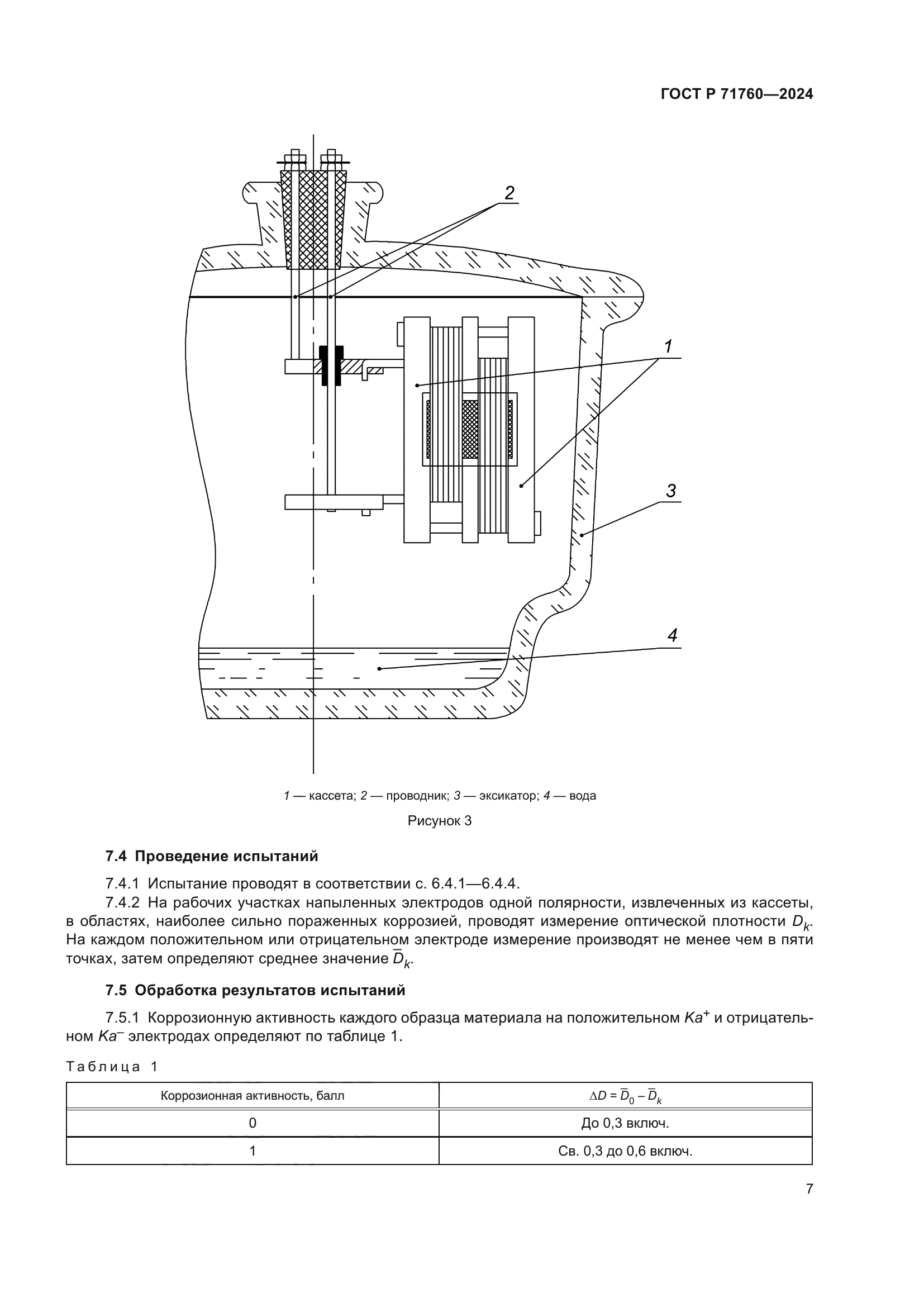 ГОСТ Р 71760—2024

2

1

3

4

1 — кассета; 2 — проводник; 3 — эксикатор; 4 — вода

Рисунок 3

7.4 Проведение испытаний

7.4.1 Испытание проводят в соответствии с. 6.4.1—6.4.4.

7.4.2 На рабочих участках напыленных электродов одной полярности, извлеченных из кассеты, в областях, наиболее сильно пораженных коррозией, проводят измерение оптической плотности $D_k$. На каждом положительном или отрицательном электроде измерение производят не менее чем в пяти точках, затем определяют среднее значение $\bar{D}_k$.

7.5 Обработка результатов испытаний

7.5.1 Коррозионную активность каждого образца материала на положительном $Ka^+$ и отрицательном $Ka^-$ электродах определяют по таблице 1.

Таблица 1

| Коррозионная активность, балл | $\Delta D = \bar{D}_0 - \bar{D}_k$ |
|---|---|
| 0 | До 0,3 включ. |
| 1 | Св. 0,3 до 0,6 включ. |

7