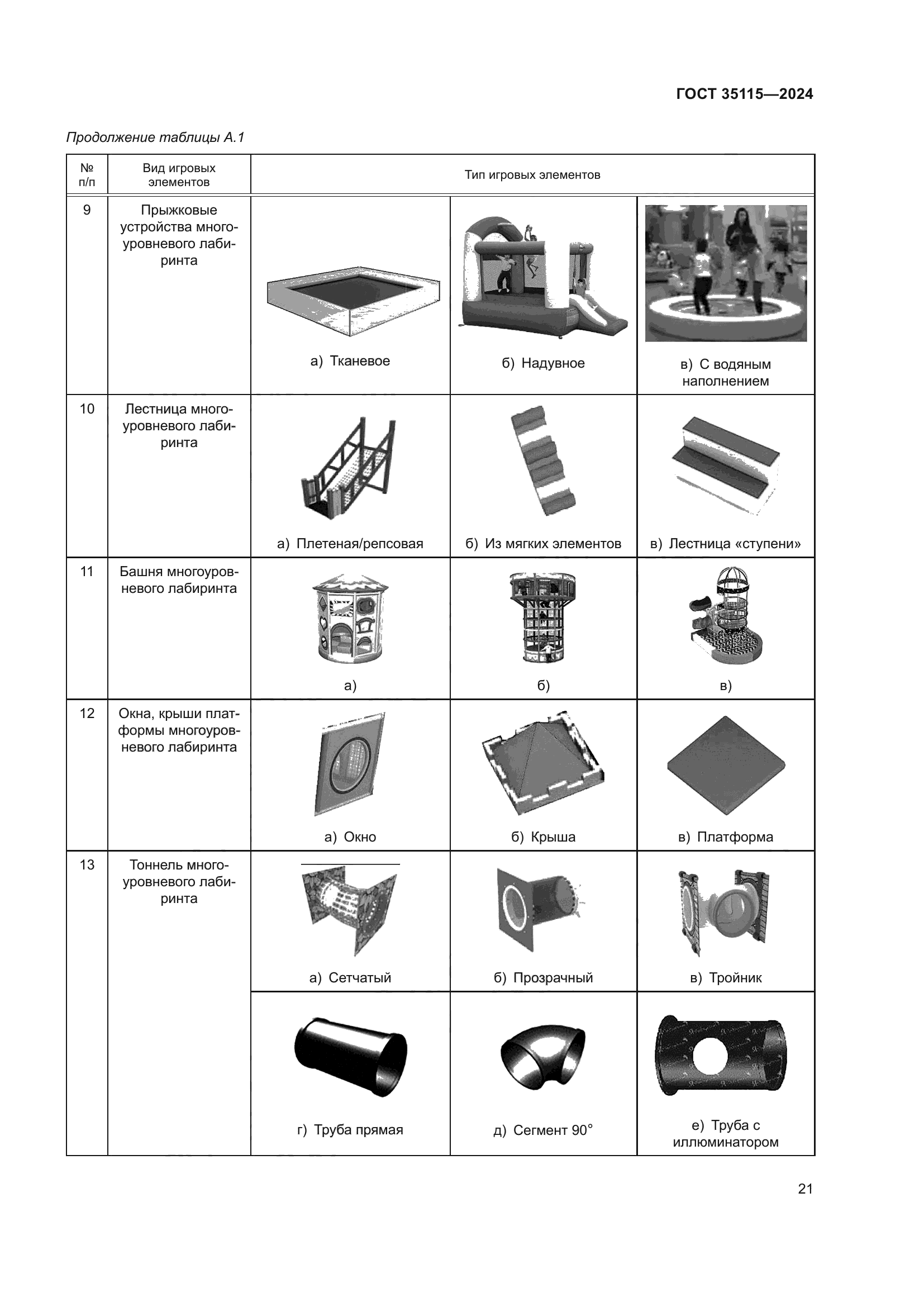 ГОСТ 35115—2024

Продолжение таблицы А.1

| № п/п | Вид игровых элементов | Тип игровых элементов | | |
|---|---|---|---|---|
| 9 | Прыжковые устройства многоуровневого лабиринта | а) Тканевое | б) Надувное | в) С водяным наполнением |
| 10 | Лестница многоуровневого лабиринта | а) Плетеная/репсовая | б) Из мягких элементов | в) Лестница «ступени» |
| 11 | Башня многоуровневого лабиринта | а) | б) | в) |
| 12 | Окна, крыши платформы многоуровневого лабиринта | а) Окно | б) Крыша | в) Платформа |
| 13 | Тоннель многоуровневого лабиринта | а) Сетчатый | б) Прозрачный | в) Тройник |
| | | г) Труба прямая | д) Сегмент 90° | е) Труба с иллюминатором |

21