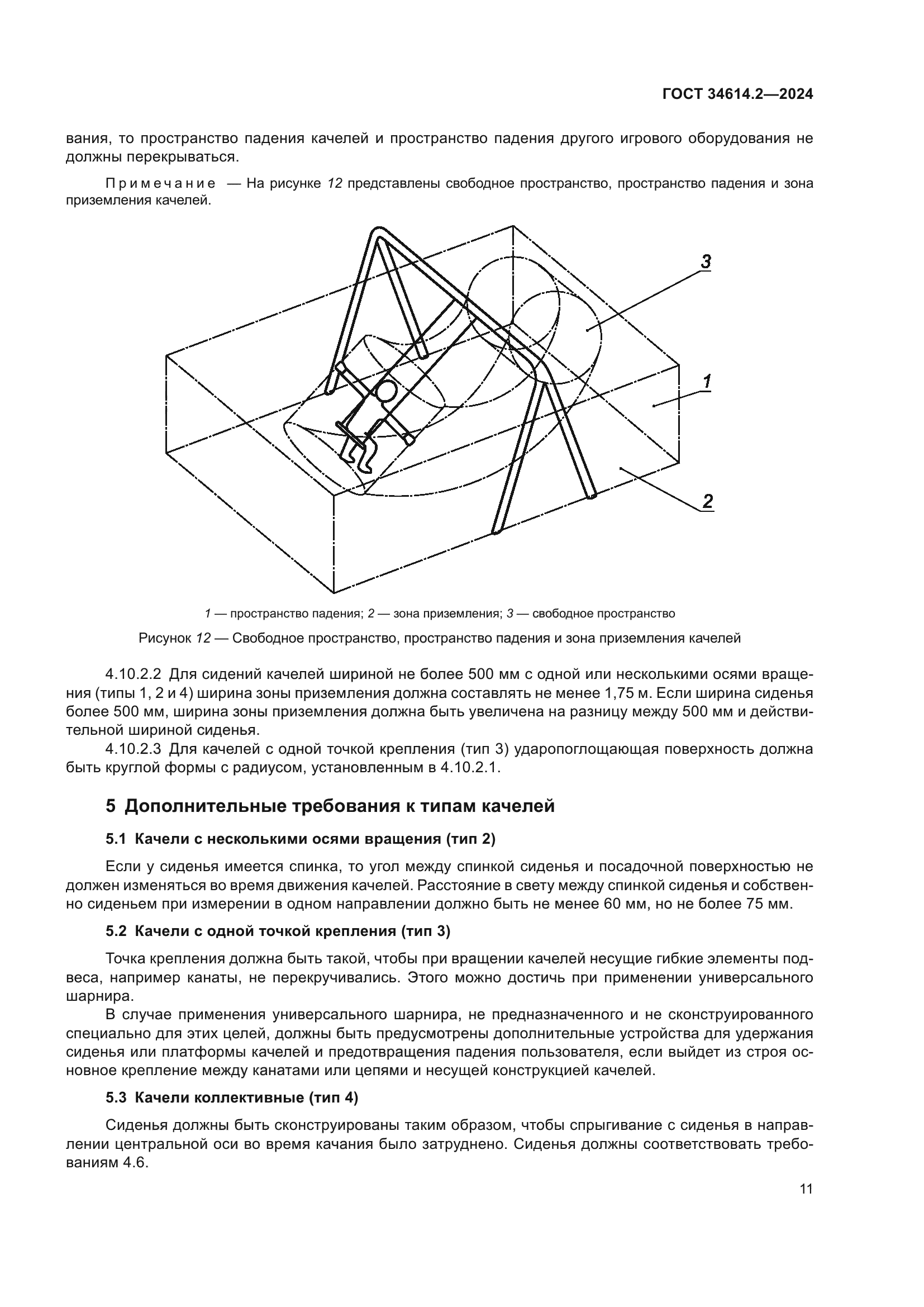 ГОСТ 34614.2—2024

вания, то пространство падения качелей и пространство падения другого игрового оборудования не должны перекрываться.

Примечание — На рисунке 12 представлены свободное пространство, пространство падения и зона приземления качелей.

3

1

2

1 — пространство падения; 2 — зона приземления; 3 — свободное пространство

Рисунок 12 — Свободное пространство, пространство падения и зона приземления качелей

4.10.2.2 Для сидений качелей шириной не более 500 мм с одной или несколькими осями вращения (типы 1, 2 и 4) ширина зоны приземления должна составлять не менее 1,75 м. Если ширина сиденья более 500 мм, ширина зоны приземления должна быть увеличена на разницу между 500 мм и действительной шириной сиденья.

4.10.2.3 Для качелей с одной точкой крепления (тип 3) ударопоглощающая поверхность должна быть круглой формы с радиусом, установленным в 4.10.2.1.

5 Дополнительные требования к типам качелей

5.1 Качели с несколькими осями вращения (тип 2)

Если у сиденья имеется спинка, то угол между спинкой сиденья и посадочной поверхностью не должен изменяться во время движения качелей. Расстояние в свету между спинкой сиденья и собственно сиденьем при измерении в одном направлении должно быть не менее 60 мм, но не более 75 мм.

5.2 Качели с одной точкой крепления (тип 3)

Точка крепления должна быть такой, чтобы при вращении качелей несущие гибкие элементы подвеса, например канаты, не перекручивались. Этого можно достичь при применении универсального шарнира.

В случае применения универсального шарнира, не предназначенного и не сконструированного специально для этих целей, должны быть предусмотрены дополнительные устройства для удержания сиденья или платформы качелей и предотвращения падения пользователя, если выйдет из строя основное крепление между канатами или цепями и несущей конструкцией качелей.

5.3 Качели коллективные (тип 4)

Сиденья должны быть сконструированы таким образом, чтобы спрыгивание с сиденья в направлении центральной оси во время качания было затруднено. Сиденья должны соответствовать требованиям 4.6.

11