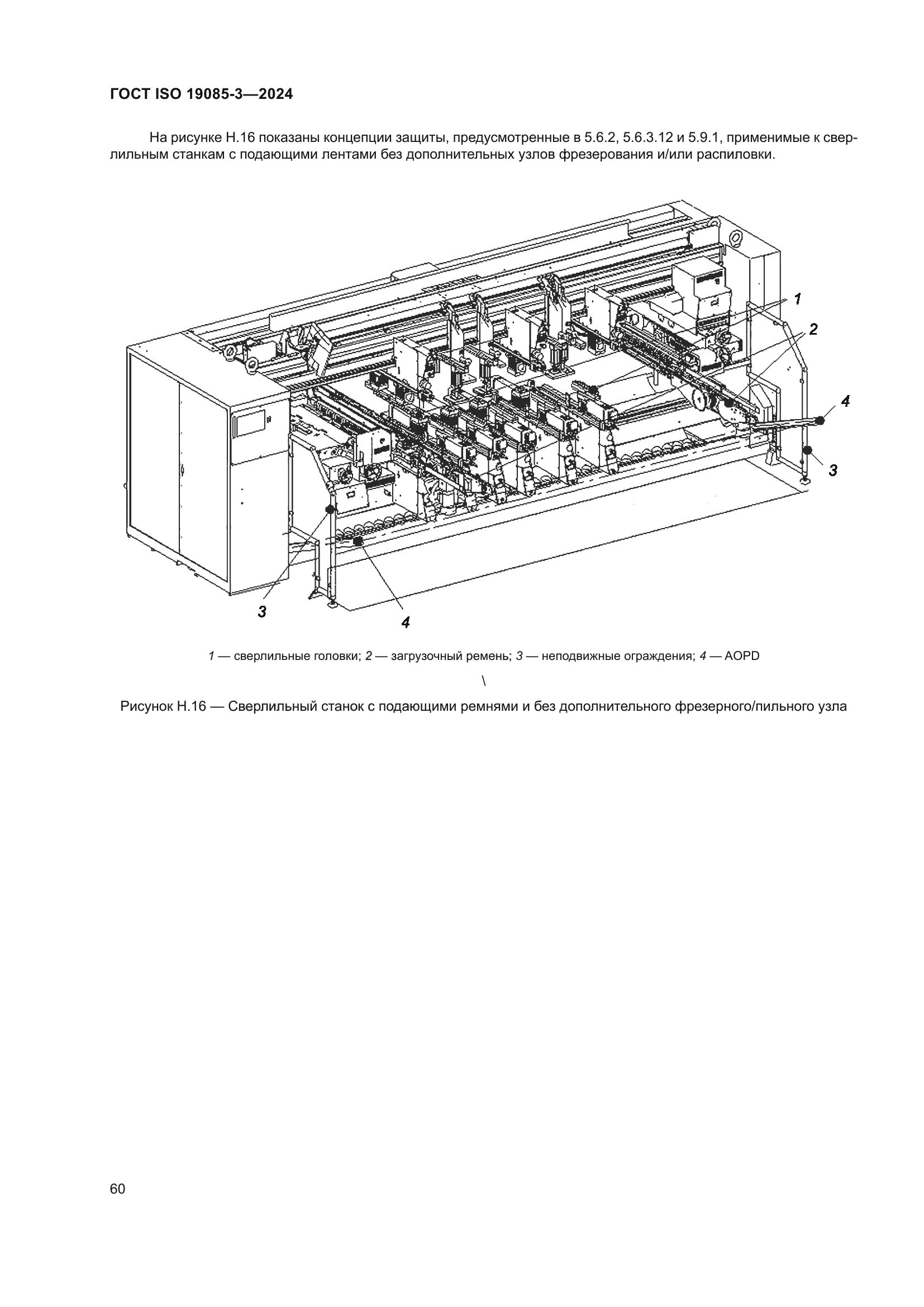 ГОСТ ISO 19085-3—2024

На рисунке Н.16 показаны концепции защиты, предусмотренные в 5.6.2, 5.6.3.12 и 5.9.1, применимые к сверлильным станкам с подающими лентами без дополнительных узлов фрезерования и/или распиловки.

1

2

4

3

3

4

1 — сверлильные головки; 2 — загрузочный ремень; 3 — неподвижные ограждения; 4 — AOPD

\

Рисунок Н.16 — Сверлильный станок с подающими ремнями и без дополнительного фрезерного/пильного узла

60