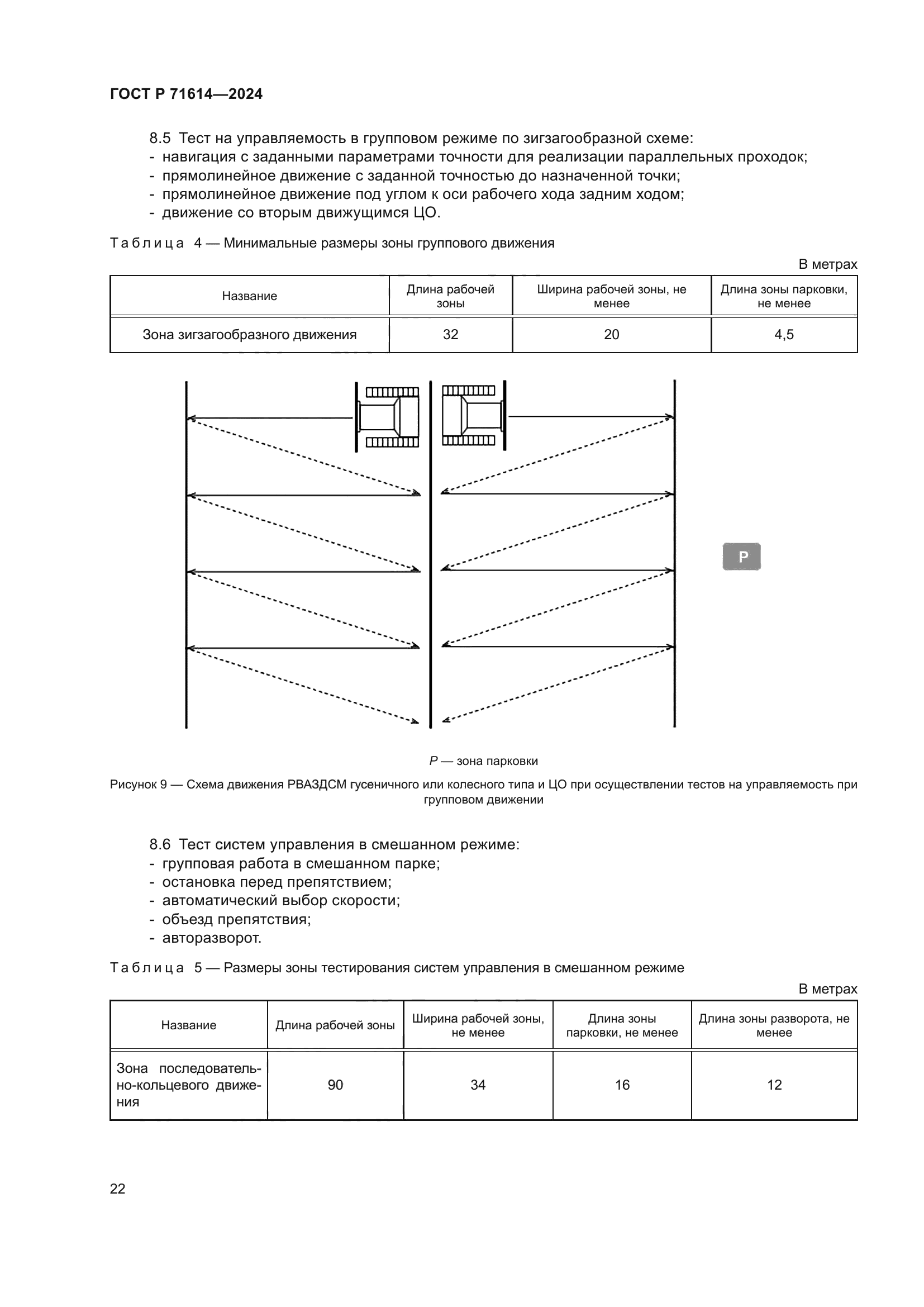 ГОСТ Р 71614—2024

8.5 Тест на управляемость в групповом режиме по зигзагообразной схеме:
- навигация с заданными параметрами точности для реализации параллельных проходок;
- прямолинейное движение с заданной точностью до назначенной точки;
- прямолинейное движение под углом к оси рабочего хода задним ходом;
- движение со вторым движущимся ЦО.

Таблица 4 — Минимальные размеры зоны группового движения

В метрах

| Название | Длина рабочей зоны | Ширина рабочей зоны, не менее | Длина зоны парковки, не менее |
|---|---|---|---|
| Зона зигзагообразного движения | 32 | 20 | 4,5 |

P

P — зона парковки

Рисунок 9 — Схема движения РВАЗДСМ гусеничного или колесного типа и ЦО при осуществлении тестов на управляемость при групповом движении

8.6 Тест систем управления в смешанном режиме:
- групповая работа в смешанном парке;
- остановка перед препятствием;
- автоматический выбор скорости;
- объезд препятствия;
- авторазворот.

Таблица 5 — Размеры зоны тестирования систем управления в смешанном режиме

В метрах

| Название | Длина рабочей зоны | Ширина рабочей зоны, не менее | Длина зоны парковки, не менее | Длина зоны разворота, не менее |
|---|---|---|---|---|
| Зона последовательно-кольцевого движения | 90 | 34 | 16 | 12 |

22