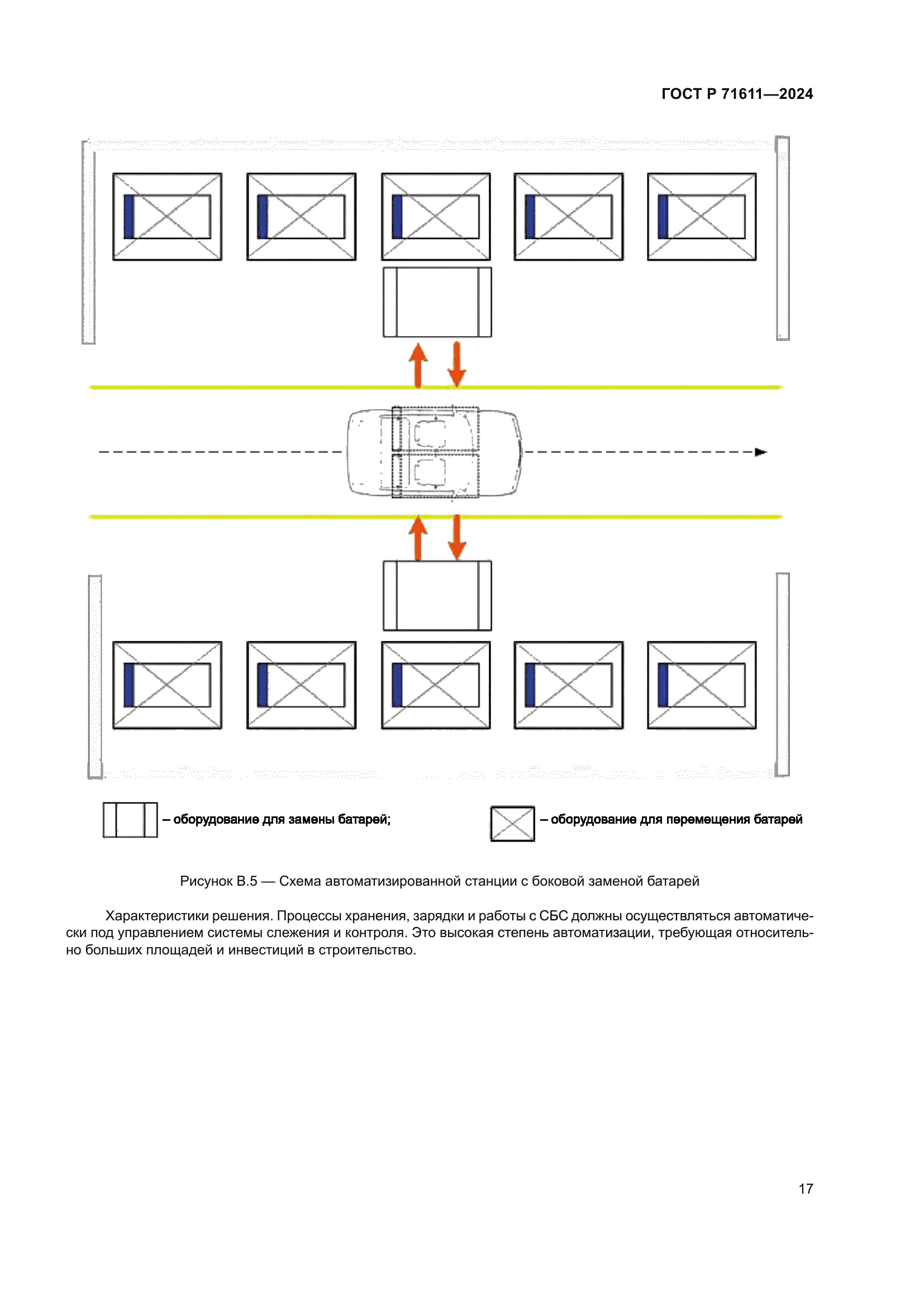 ГОСТ Р 71611—2024

– оборудование для замены батарей;

– оборудование для перемещения батарей

Рисунок В.5 — Схема автоматизированной станции с боковой заменой батарей

Характеристики решения. Процессы хранения, зарядки и работы с СБС должны осуществляться автоматически под управлением системы слежения и контроля. Это высокая степень автоматизации, требующая относительно больших площадей и инвестиций в строительство.

17