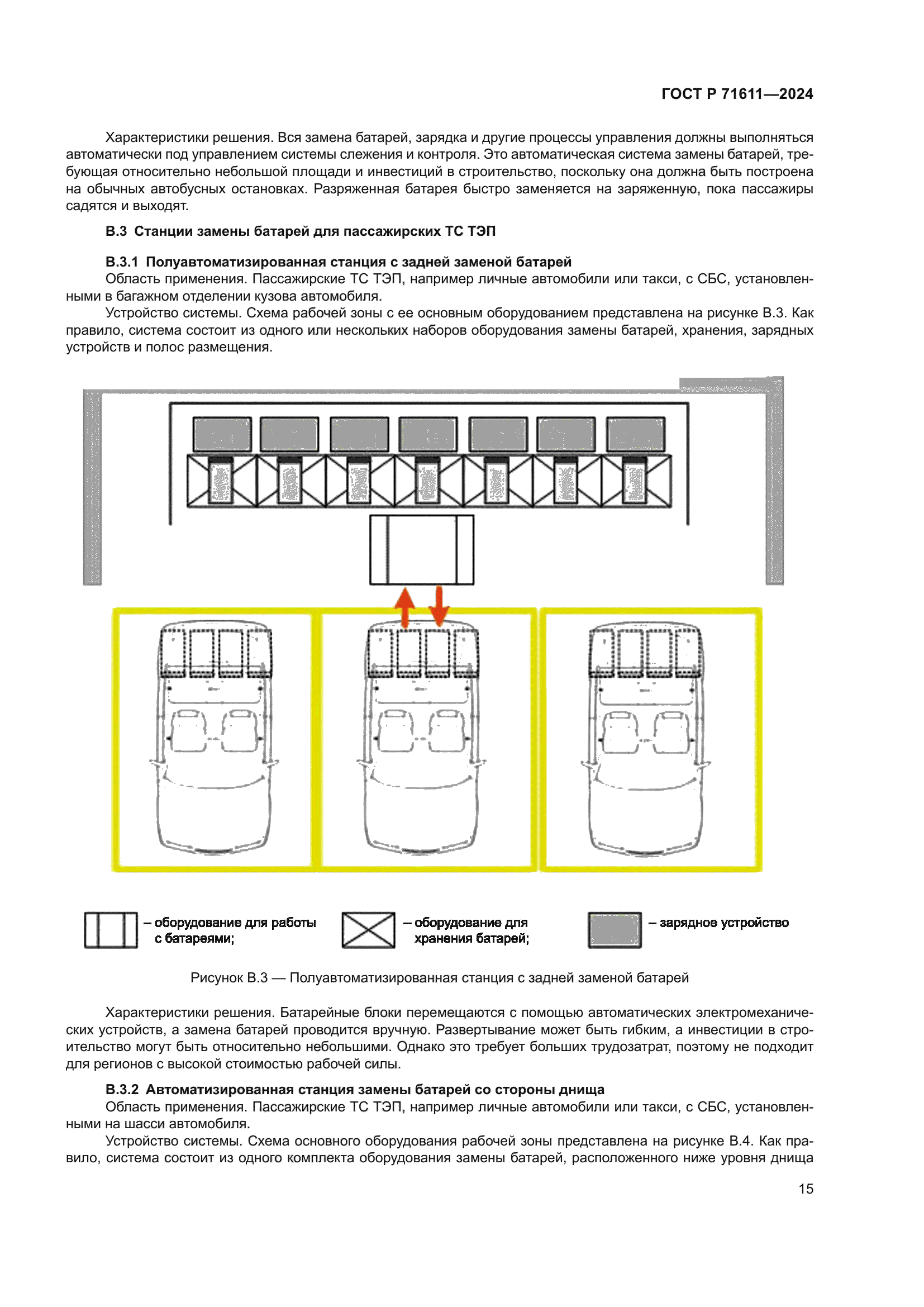 ГОСТ Р 71611—2024

Характеристики решения. Вся замена батарей, зарядка и другие процессы управления должны выполняться автоматически под управлением системы слежения и контроля. Это автоматическая система замены батарей, требующая относительно небольшой площади и инвестиций в строительство, поскольку она должна быть построена на обычных автобусных остановках. Разряженная батарея быстро заменяется на заряженную, пока пассажиры садятся и выходят.

В.3 Станции замены батарей для пассажирских ТС ТЭП

В.3.1 Полуавтоматизированная станция с задней заменой батарей

Область применения. Пассажирские ТС ТЭП, например личные автомобили или такси, с СБС, установленными в багажном отделении кузова автомобиля.

Устройство системы. Схема рабочей зоны с ее основным оборудованием представлена на рисунке В.3. Как правило, система состоит из одного или нескольких наборов оборудования замены батарей, хранения, зарядных устройств и полос размещения.

– оборудование для работы с батареями;

– оборудование для хранения батарей;

– зарядное устройство

Рисунок В.3 — Полуавтоматизированная станция с задней заменой батарей

Характеристики решения. Батарейные блоки перемещаются с помощью автоматических электромеханических устройств, а замена батарей проводится вручную. Развертывание может быть гибким, а инвестиции в строительство могут быть относительно небольшими. Однако это требует больших трудозатрат, поэтому не подходит для регионов с высокой стоимостью рабочей силы.

В.3.2 Автоматизированная станция замены батарей со стороны днища

Область применения. Пассажирские ТС ТЭП, например личные автомобили или такси, с СБС, установленными на шасси автомобиля.

Устройство системы. Схема основного оборудования рабочей зоны представлена на рисунке В.4. Как правило, система состоит из одного комплекта оборудования замены батарей, расположенного ниже уровня днища

15