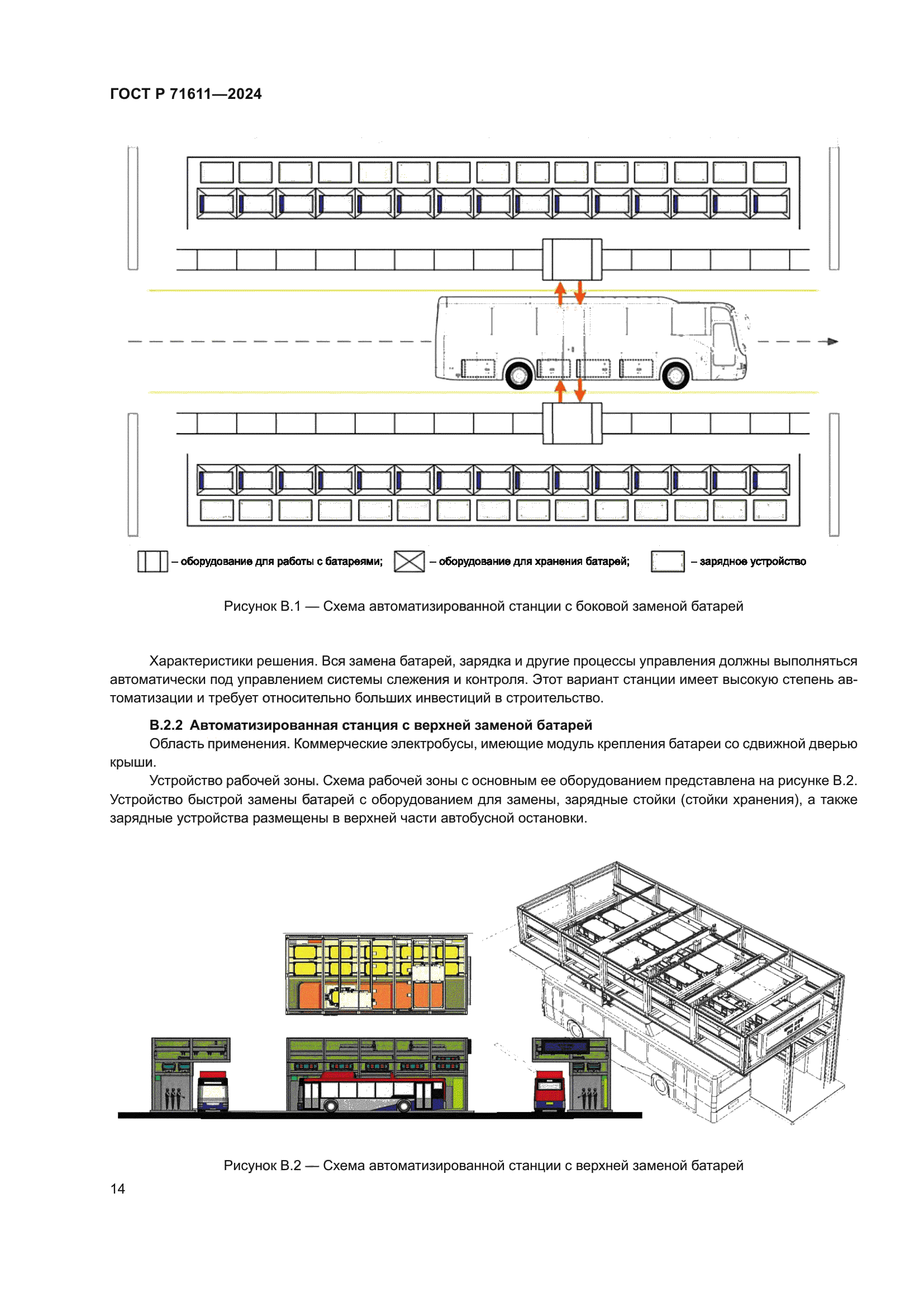 ГОСТ Р 71611—2024

– оборудование для работы с батареями; – оборудование для хранения батарей; – зарядное устройство

Рисунок В.1 — Схема автоматизированной станции с боковой заменой батарей

Характеристики решения. Вся замена батарей, зарядка и другие процессы управления должны выполняться автоматически под управлением системы слежения и контроля. Этот вариант станции имеет высокую степень автоматизации и требует относительно больших инвестиций в строительство.

В.2.2 Автоматизированная станция с верхней заменой батарей
Область применения. Коммерческие электробусы, имеющие модуль крепления батареи со сдвижной дверью крыши.

Устройство рабочей зоны. Схема рабочей зоны с основным ее оборудованием представлена на рисунке В.2. Устройство быстрой замены батарей с оборудованием для замены, зарядные стойки (стойки хранения), а также зарядные устройства размещены в верхней части автобусной остановки.

Рисунок В.2 — Схема автоматизированной станции с верхней заменой батарей

14