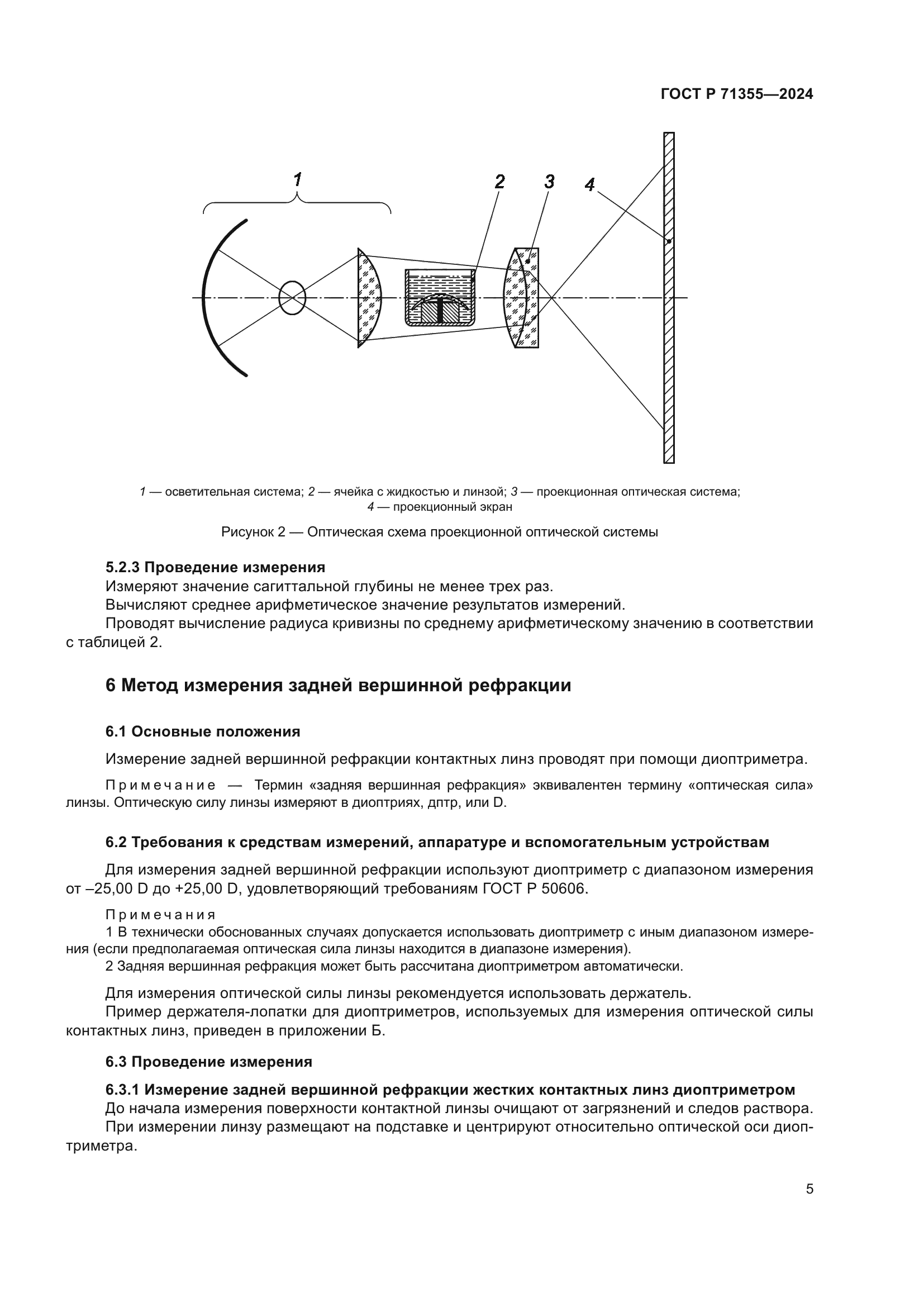 ГОСТ Р 71355—2024

1

2

3

4

1 — осветительная система; 2 — ячейка с жидкостью и линзой; 3 — проекционная оптическая система; 4 — проекционный экран

Рисунок 2 — Оптическая схема проекционной оптической системы

5.2.3 Проведение измерения

Измеряют значение сагиттальной глубины не менее трех раз.

Вычисляют среднее арифметическое значение результатов измерений.

Проводят вычисление радиуса кривизны по среднему арифметическому значению в соответствии с таблицей 2.

6 Метод измерения задней вершинной рефракции

6.1 Основные положения

Измерение задней вершинной рефракции контактных линз проводят при помощи диоптриметра.

Примечание — Термин «задняя вершинная рефракция» эквивалентен термину «оптическая сила» линзы. Оптическую силу линзы измеряют в диоптриях, дптр, или D.

6.2 Требования к средствам измерений, аппаратуре и вспомогательным устройствам

Для измерения задней вершинной рефракции используют диоптриметр с диапазоном измерения от –25,00 D до +25,00 D, удовлетворяющий требованиям ГОСТ Р 50606.

Примечания

1 В технически обоснованных случаях допускается использовать диоптриметр с иным диапазоном измерения (если предполагаемая оптическая сила линзы находится в диапазоне измерения).

2 Задняя вершинная рефракция может быть рассчитана диоптриметром автоматически.

Для измерения оптической силы линзы рекомендуется использовать держатель.

Пример держателя-лопатки для диоптриметров, используемых для измерения оптической силы контактных линз, приведен в приложении Б.

6.3 Проведение измерения

6.3.1 Измерение задней вершинной рефракции жестких контактных линз диоптриметром

До начала измерения поверхности контактной линзы очищают от загрязнений и следов раствора.

При измерении линзу размещают на подставке и центрируют относительно оптической оси диоптриметра.

5