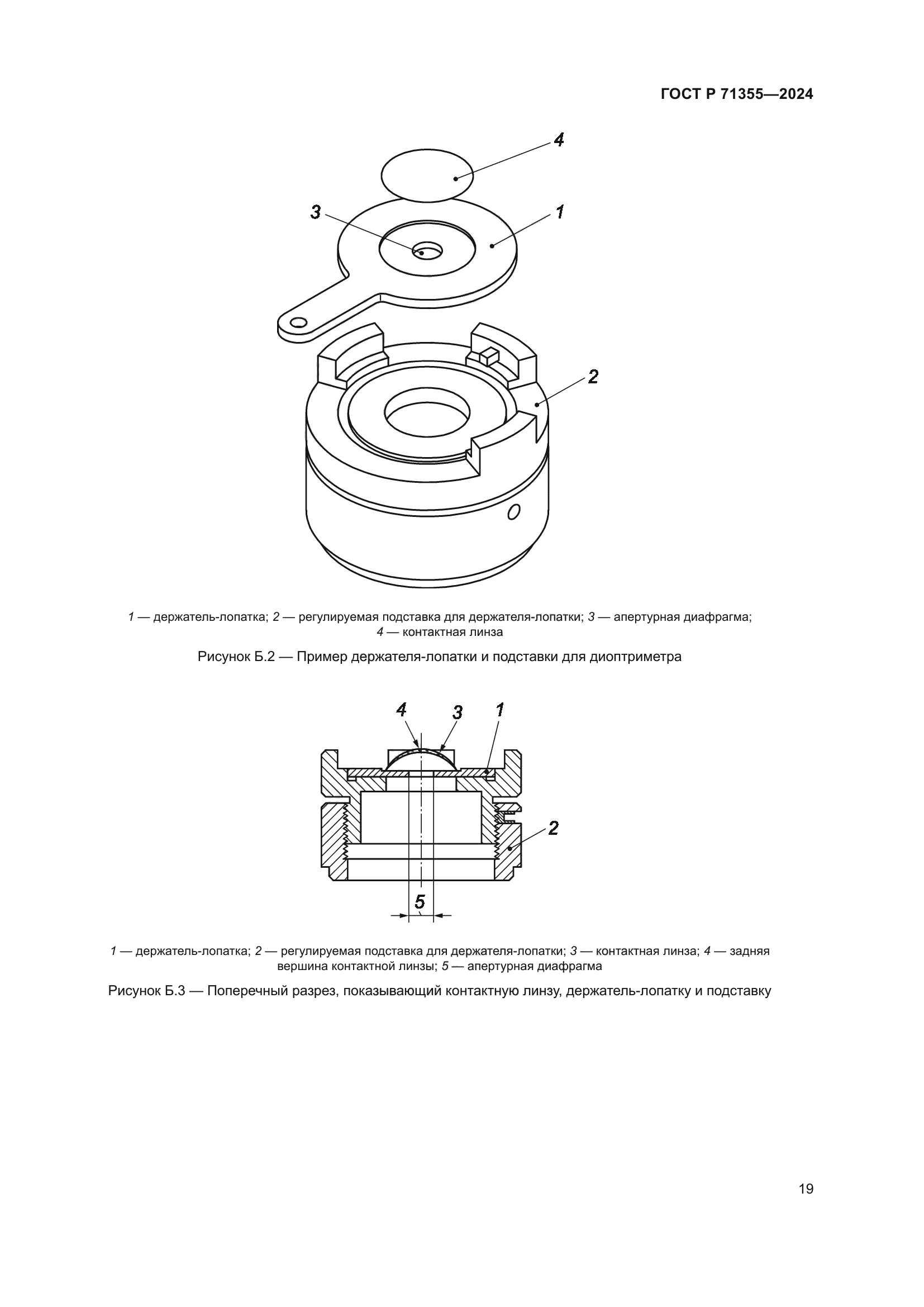 ГОСТ Р 71355—2024

4

3

1

2

1 — держатель-лопатка; 2 — регулируемая подставка для держателя-лопатки; 3 — апертурная диафрагма; 4 — контактная линза

Рисунок Б.2 — Пример держателя-лопатки и подставки для диоптриметра

4

3

1

2

5

1 — держатель-лопатка; 2 — регулируемая подставка для держателя-лопатки; 3 — контактная линза; 4 — задняя вершина контактной линзы; 5 — апертурная диафрагма

Рисунок Б.3 — Поперечный разрез, показывающий контактную линзу, держатель-лопатку и подставку

19