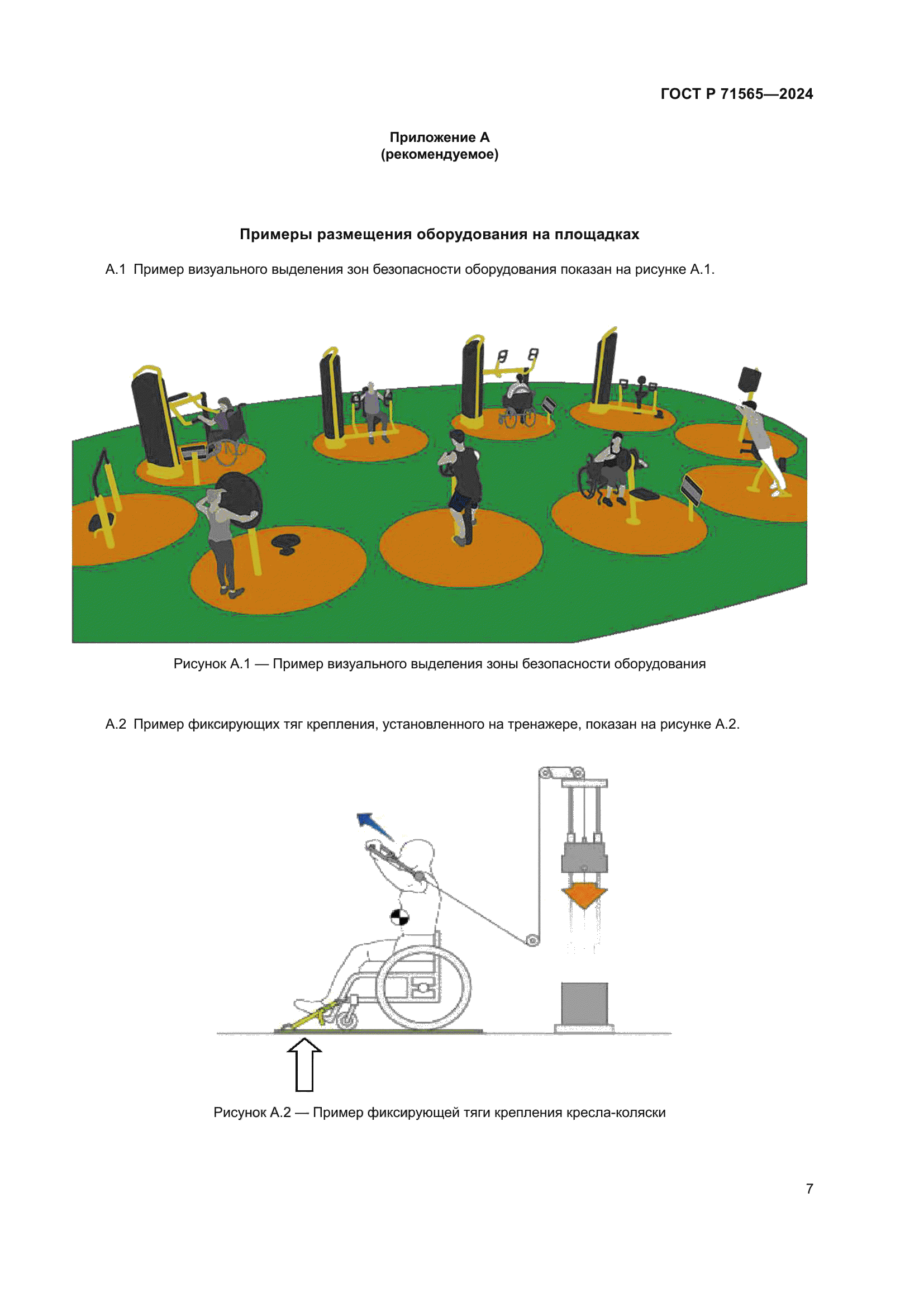 ГОСТ Р 71565—2024

Приложение А
(рекомендуемое)

Примеры размещения оборудования на площадках

А.1 Пример визуального выделения зон безопасности оборудования показан на рисунке А.1.

Рисунок А.1 — Пример визуального выделения зоны безопасности оборудования

А.2 Пример фиксирующих тяг крепления, установленного на тренажере, показан на рисунке А.2.

Рисунок А.2 — Пример фиксирующей тяги крепления кресла-коляски

7