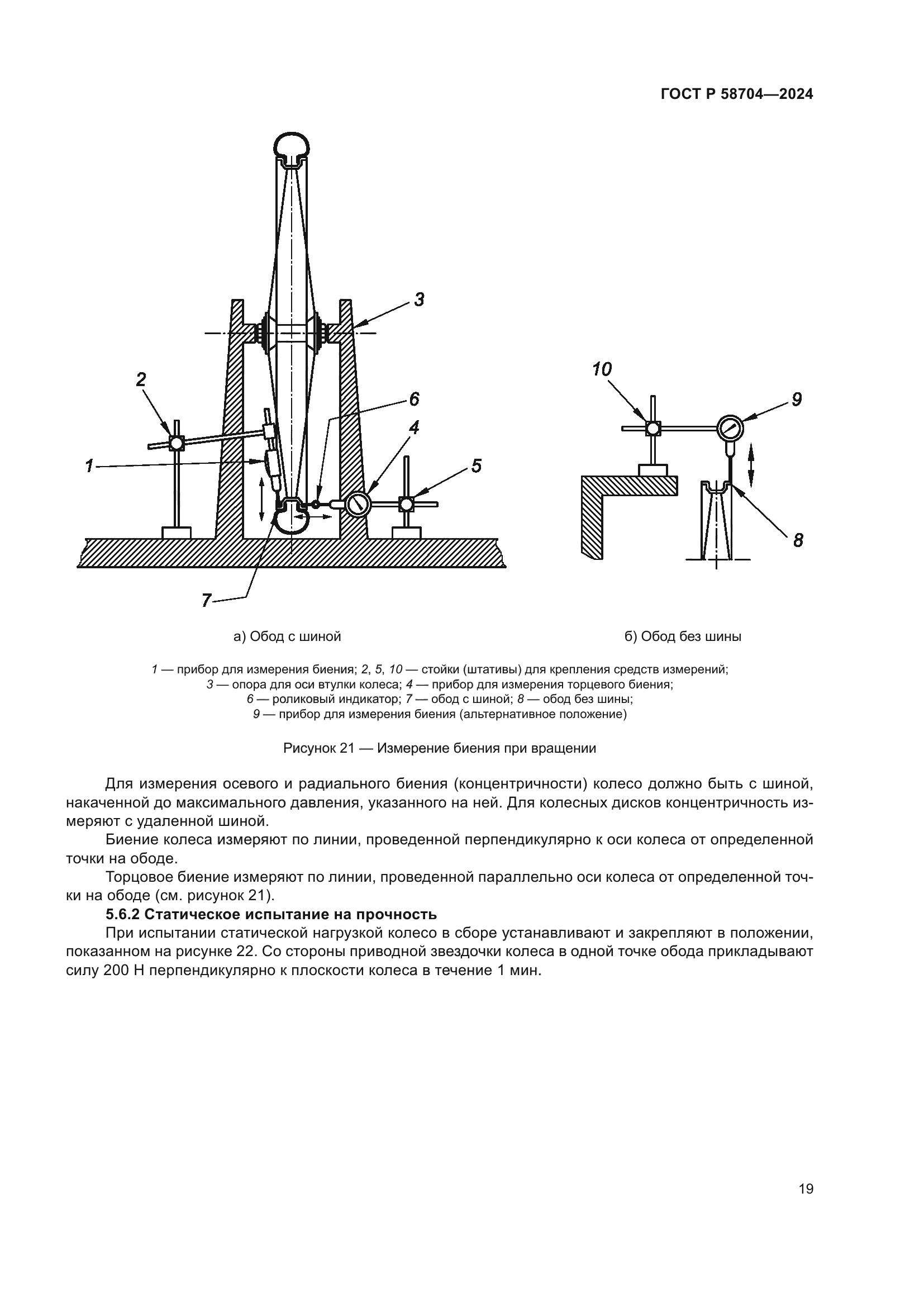 ГОСТ Р 58704—2024

3

2

6

4

1

5

7

10

9

8

а) Обод с шиной

б) Обод без шины

1 — прибор для измерения биения; 2, 5, 10 — стойки (штативы) для крепления средств измерений;
3 — опора для оси втулки колеса; 4 — прибор для измерения торцевого биения;
6 — роликовый индикатор; 7 — обод с шиной; 8 — обод без шины;
9 — прибор для измерения биения (альтернативное положение)

Рисунок 21 — Измерение биения при вращении

Для измерения осевого и радиального биения (концентричности) колесо должно быть с шиной, накаченной до максимального давления, указанного на ней. Для колесных дисков концентричность измеряют с удаленной шиной.

Биение колеса измеряют по линии, проведенной перпендикулярно к оси колеса от определенной точки на ободе.

Торцовое биение измеряют по линии, проведенной параллельно оси колеса от определенной точки на ободе (см. рисунок 21).

5.6.2 Статическое испытание на прочность

При испытании статической нагрузкой колесо в сборе устанавливают и закрепляют в положении, показанном на рисунке 22. Со стороны приводной звездочки колеса в одной точке обода прикладывают силу 200 Н перпендикулярно к плоскости колеса в течение 1 мин.

19