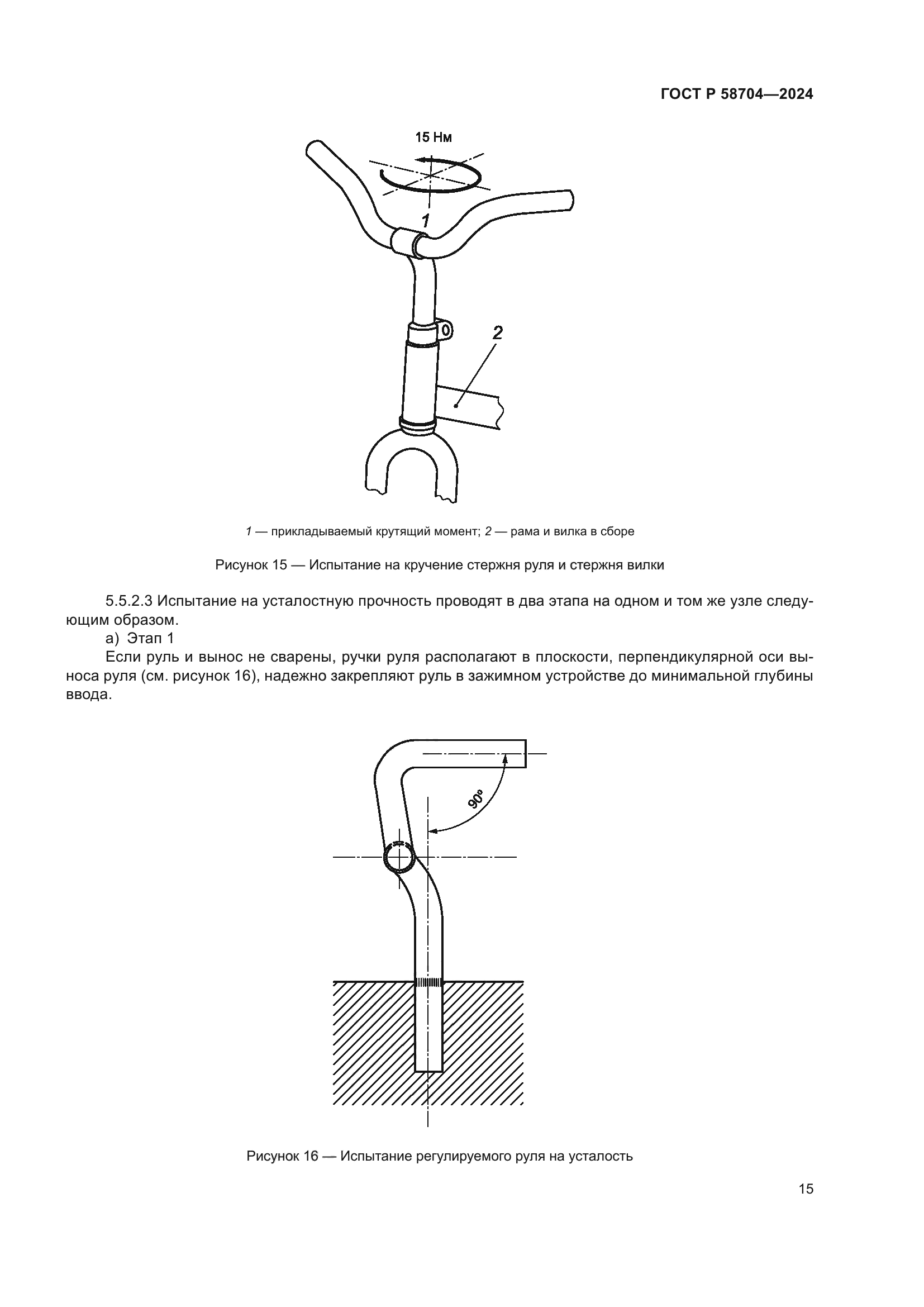 ГОСТ Р 58704—2024

15 Нм

1

2

1 — прикладываемый крутящий момент; 2 — рама и вилка в сборе

Рисунок 15 — Испытание на кручение стержня руля и стержня вилки

5.5.2.3 Испытание на усталостную прочность проводят в два этапа на одном и том же узле следующим образом.

а) Этап 1

Если руль и вынос не сварены, ручки руля располагают в плоскости, перпендикулярной оси выноса руля (см. рисунок 16), надежно закрепляют руль в зажимном устройстве до минимальной глубины ввода.

90°

Рисунок 16 — Испытание регулируемого руля на усталость

15