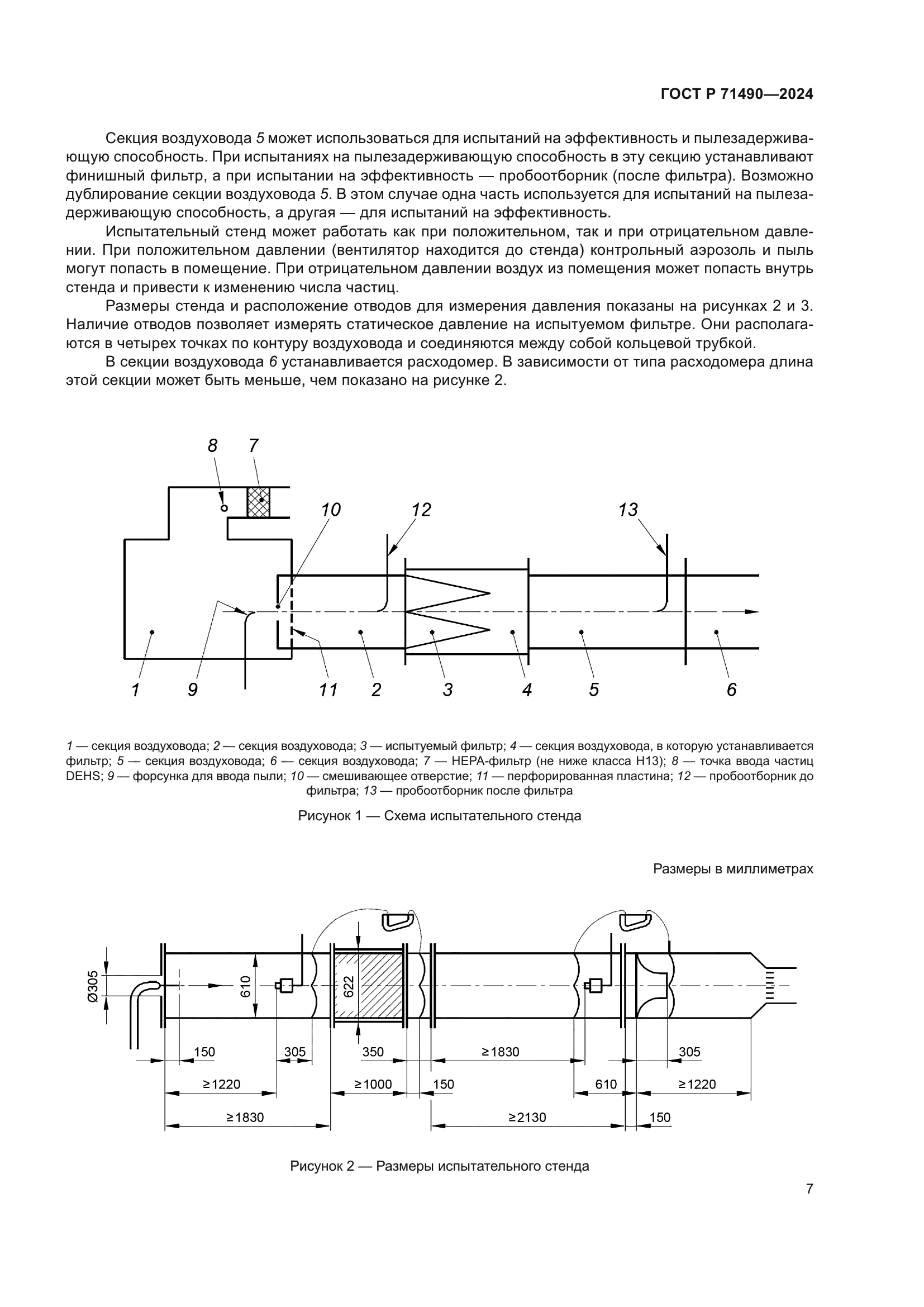 ГОСТ Р 71490—2024

Секция воздуховода 5 может использоваться для испытаний на эффективность и пылезадерживающую способность. При испытаниях на пылезадерживающую способность в эту секцию устанавливают финишный фильтр, а при испытании на эффективность — пробоотборник (после фильтра). Возможно дублирование секции воздуховода 5. В этом случае одна часть используется для испытаний на пылезадерживающую способность, а другая — для испытаний на эффективность.

Испытательный стенд может работать как при положительном, так и при отрицательном давлении. При положительном давлении (вентилятор находится до стенда) контрольный аэрозоль и пыль могут попасть в помещение. При отрицательном давлении воздух из помещения может попасть внутрь стенда и привести к изменению числа частиц.

Размеры стенда и расположение отводов для измерения давления показаны на рисунках 2 и 3. Наличие отводов позволяет измерять статическое давление на испытуемом фильтре. Они располагаются в четырех точках по контуру воздуховода и соединяются между собой кольцевой трубкой.

В секции воздуховода 6 устанавливается расходомер. В зависимости от типа расходомера длина этой секции может быть меньше, чем показано на рисунке 2.

8 7 10 12 13

1 9 11 2 3 4 5 6

1 — секция воздуховода; 2 — секция воздуховода; 3 — испытуемый фильтр; 4 — секция воздуховода, в которую устанавливается фильтр; 5 — секция воздуховода; 6 — секция воздуховода; 7 — НЕРА-фильтр (не ниже класса Н13); 8 — точка ввода частиц DEHS; 9 — форсунка для ввода пыли; 10 — смешивающее отверстие; 11 — перфорированная пластина; 12 — пробоотборник до фильтра; 13 — пробоотборник после фильтра

Рисунок 1 — Схема испытательного стенда

Размеры в миллиметрах

Ø305 610 622

150 305 350 ≥1830 305

≥1220 ≥1000 150 610 ≥1220

≥1830 ≥2130 150

Рисунок 2 — Размеры испытательного стенда

7