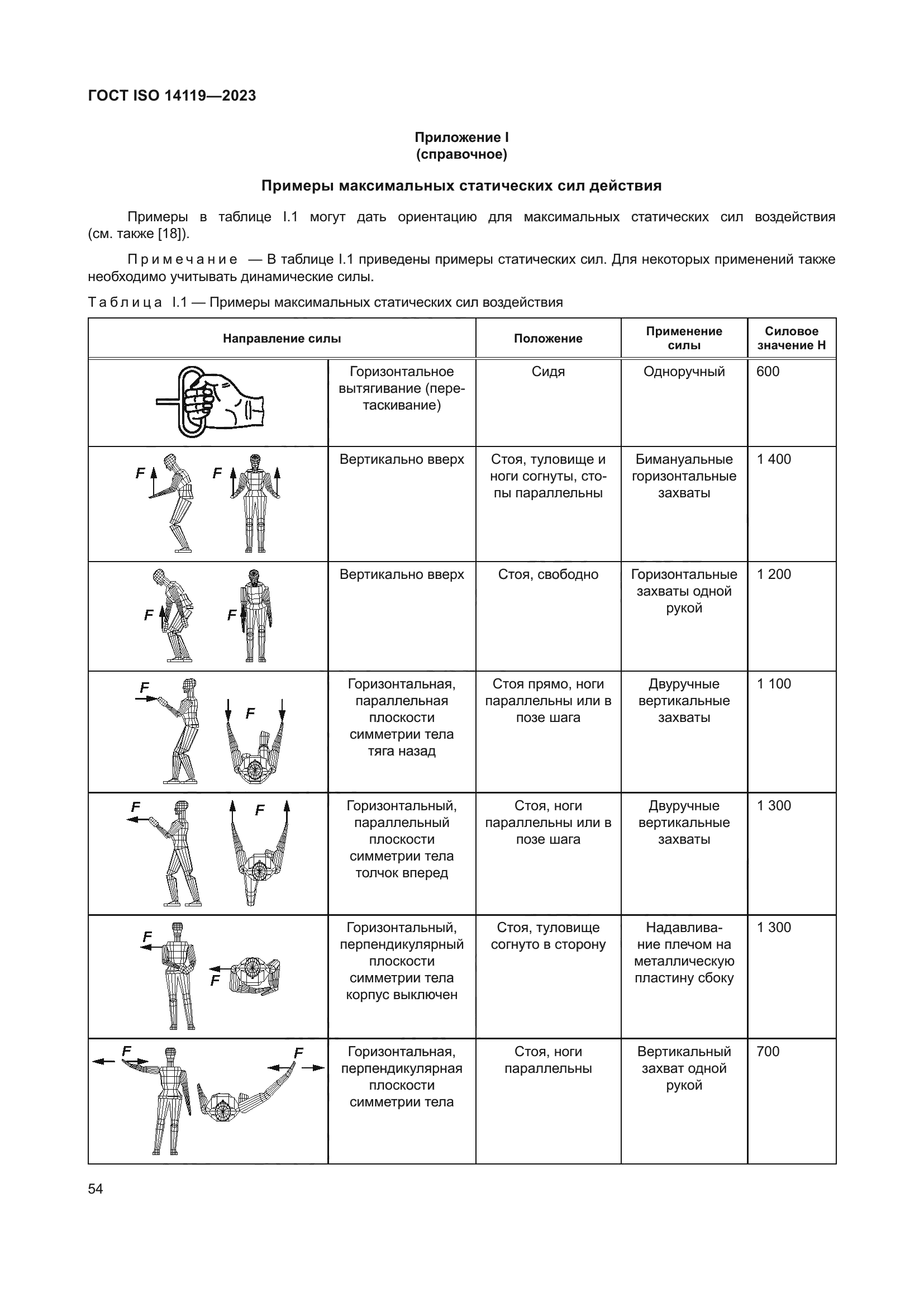 ГОСТ ISO 14119—2023

Приложение I
(справочное)

Примеры максимальных статических сил действия

Примеры в таблице I.1 могут дать ориентацию для максимальных статических сил воздействия (см. также [18]).

Примечание — В таблице I.1 приведены примеры статических сил. Для некоторых применений также необходимо учитывать динамические силы.

Таблица I.1 — Примеры максимальных статических сил воздействия

| Направление силы | | Положение | Применение силы | Силовое значение Н |
|---|---|---|---|---|
| | Горизонтальное вытягивание (перетаскивание) | Сидя | Одноручный | 600 |
| F F | Вертикально вверх | Стоя, туловище и ноги согнуты, стопы параллельны | Бимануальные горизонтальные захваты | 1 400 |
| F F | Вертикально вверх | Стоя, свободно | Горизонтальные захваты одной рукой | 1 200 |
| F F | Горизонтальная, параллельная плоскости симметрии тела тяга назад | Стоя прямо, ноги параллельны или в позе шага | Двуручные вертикальные захваты | 1 100 |
| F F | Горизонтальный, параллельный плоскости симметрии тела толчок вперед | Стоя, ноги параллельны или в позе шага | Двуручные вертикальные захваты | 1 300 |
| F F | Горизонтальный, перпендикулярный плоскости симметрии тела корпус выключен | Стоя, туловище согнуто в сторону | Надавливание плечом на металлическую пластину сбоку | 1 300 |
| F F | Горизонтальная, перпендикулярная плоскости симметрии тела | Стоя, ноги параллельны | Вертикальный захват одной рукой | 700 |

54