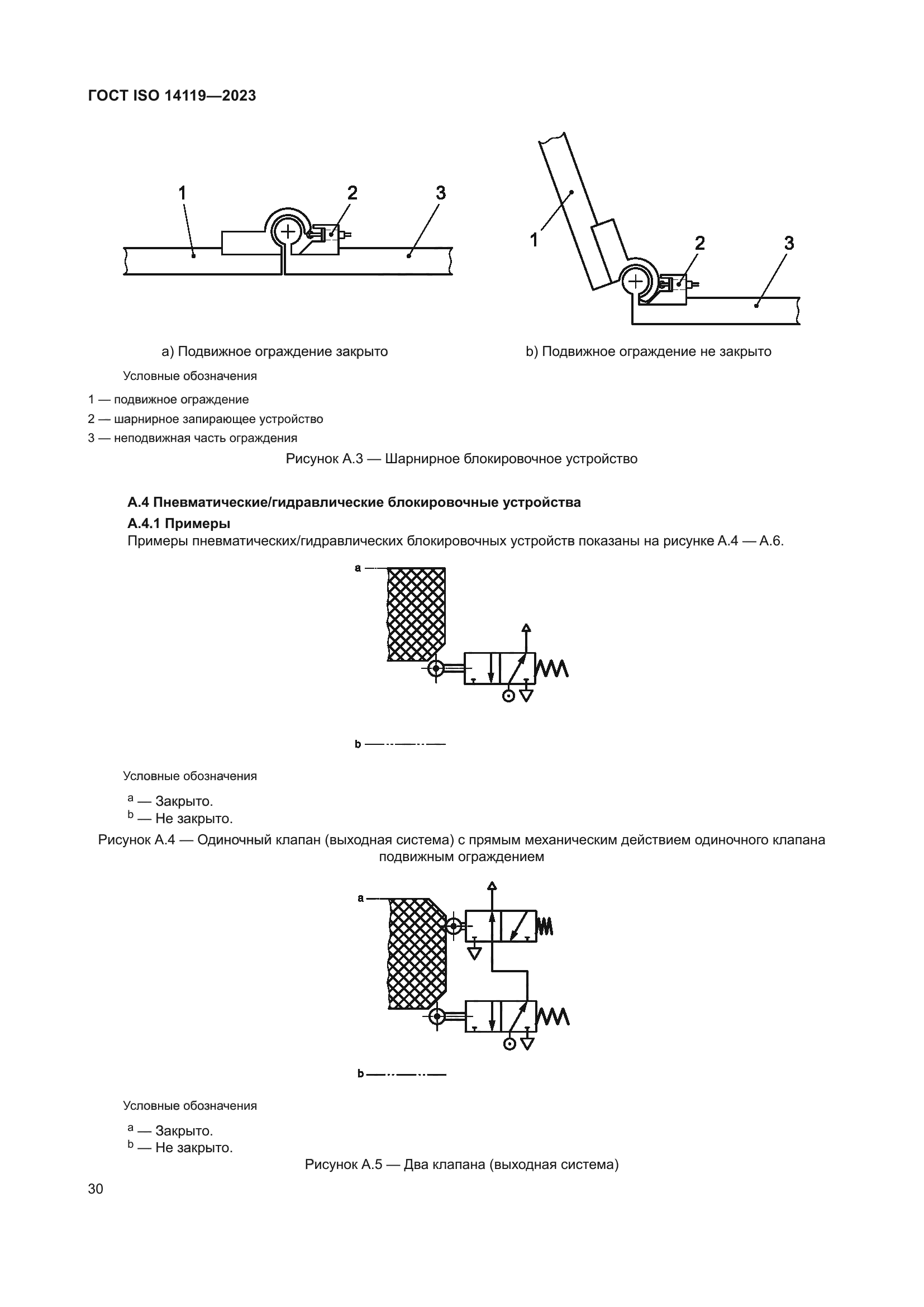 ГОСТ ISO 14119—2023

1 2 3

1 2 3

а) Подвижное ограждение закрыто

b) Подвижное ограждение не закрыто

Условные обозначения

1 — подвижное ограждение
2 — шарнирное запирающее устройство
3 — неподвижная часть ограждения

Рисунок А.3 — Шарнирное блокировочное устройство

А.4 Пневматические/гидравлические блокировочные устройства

А.4.1 Примеры

Примеры пневматических/гидравлических блокировочных устройств показаны на рисунке А.4 — А.6.

a

b

Условные обозначения

$^a$ — Закрыто.
$^b$ — Не закрыто.

Рисунок А.4 — Одиночный клапан (выходная система) с прямым механическим действием одиночного клапана подвижным ограждением

a

b

Условные обозначения

$^a$ — Закрыто.
$^b$ — Не закрыто.

Рисунок А.5 — Два клапана (выходная система)

30