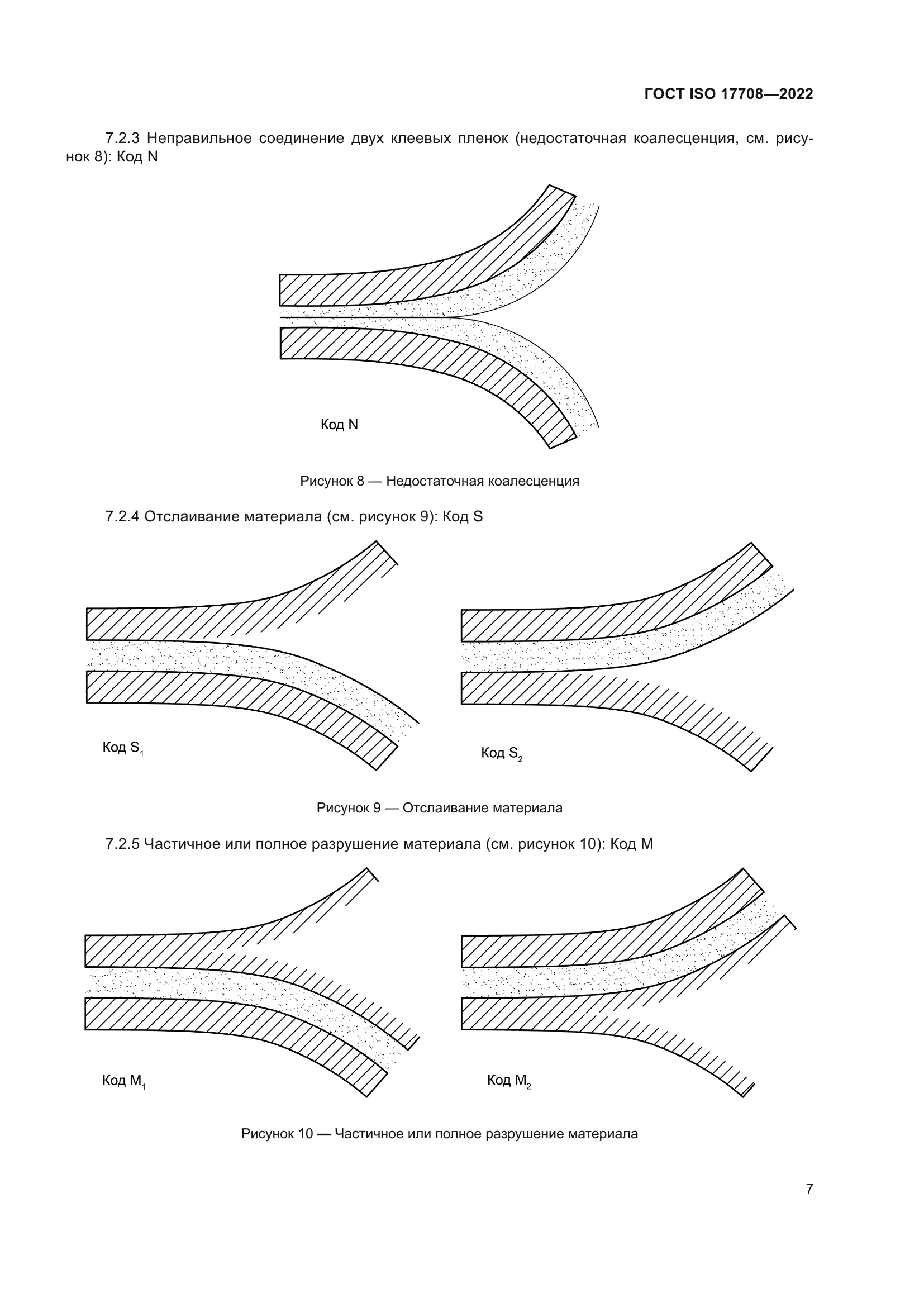 ГОСТ ISO 17708—2022

7.2.3 Неправильное соединение двух клеевых пленок (недостаточная коалесценция, см. рисунок 8): Код N

Код N

Рисунок 8 — Недостаточная коалесценция

7.2.4 Отслаивание материала (см. рисунок 9): Код S

Код $S_1$

Код $S_2$

Рисунок 9 — Отслаивание материала

7.2.5 Частичное или полное разрушение материала (см. рисунок 10): Код M

Код $M_1$

Код $M_2$

Рисунок 10 — Частичное или полное разрушение материала

7