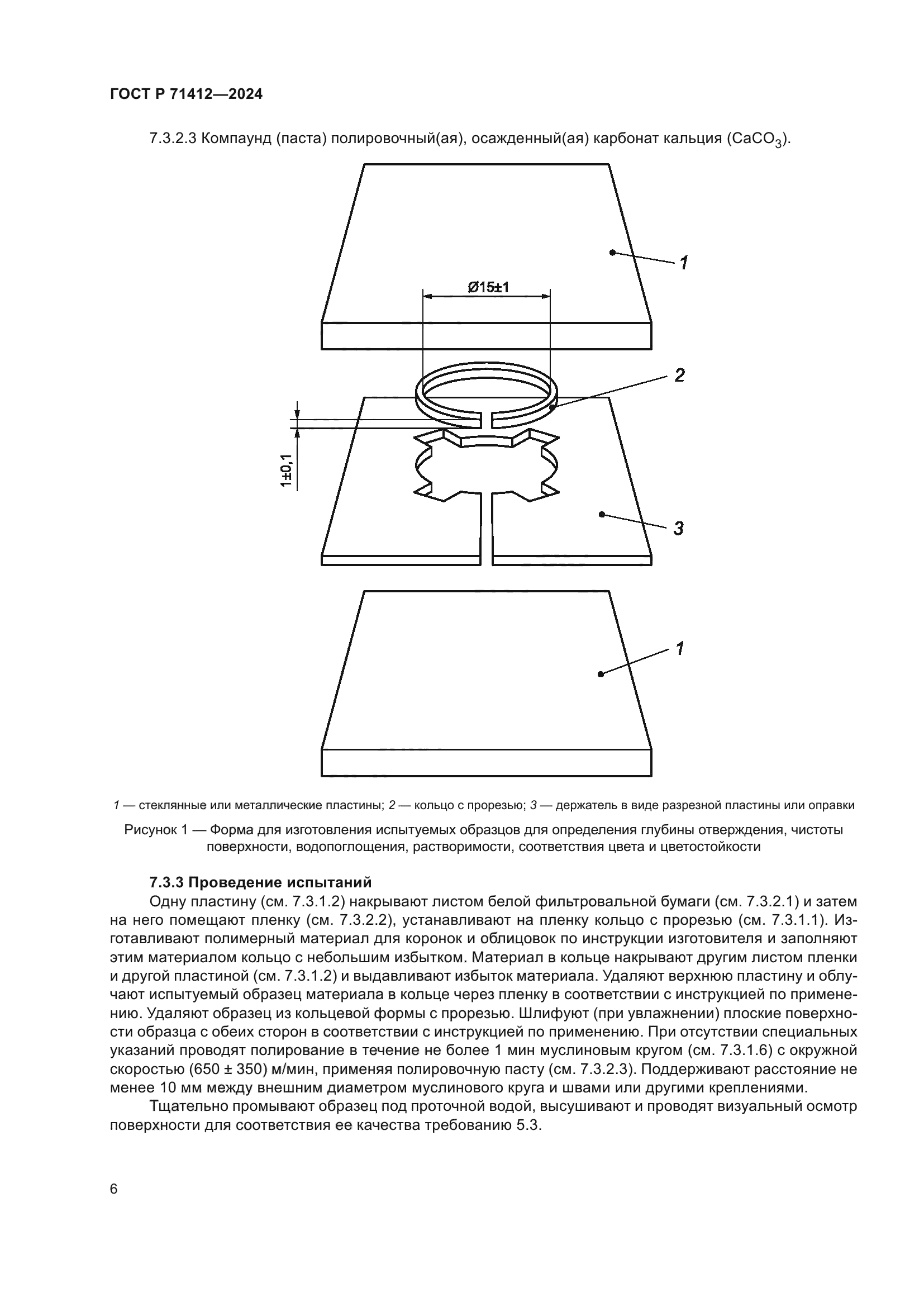 ГОСТ Р 71412—2024

7.3.2.3 Компаунд (паста) полировочный(ая), осажденный(ая) карбонат кальция ($CaCO_3$).

1

Ø15±1

2

1±0,1

3

1

1 — стеклянные или металлические пластины; 2 — кольцо с прорезью; 3 — держатель в виде разрезной пластины или оправки

Рисунок 1 — Форма для изготовления испытуемых образцов для определения глубины отверждения, чистоты поверхности, водопоглощения, растворимости, соответствия цвета и цветостойкости

7.3.3 Проведение испытаний

Одну пластину (см. 7.3.1.2) накрывают листом белой фильтровальной бумаги (см. 7.3.2.1) и затем на него помещают пленку (см. 7.3.2.2), устанавливают на пленку кольцо с прорезью (см. 7.3.1.1). Изготавливают полимерный материал для коронок и облицовок по инструкции изготовителя и заполняют этим материалом кольцо с небольшим избытком. Материал в кольце накрывают другим листом пленки и другой пластиной (см. 7.3.1.2) и выдавливают избыток материала. Удаляют верхнюю пластину и облучают испытуемый образец материала в кольце через пленку в соответствии с инструкцией по применению. Удаляют образец из кольцевой формы с прорезью. Шлифуют (при увлажнении) плоские поверхности образца с обеих сторон в соответствии с инструкцией по применению. При отсутствии специальных указаний проводят полирование в течение не более 1 мин муслиновым кругом (см. 7.3.1.6) с окружной скоростью (650 ± 350) м/мин, применяя полировочную пасту (см. 7.3.2.3). Поддерживают расстояние не менее 10 мм между внешним диаметром муслинового круга и швами или другими креплениями.

Тщательно промывают образец под проточной водой, высушивают и проводят визуальный осмотр поверхности для соответствия ее качества требованию 5.3.

6