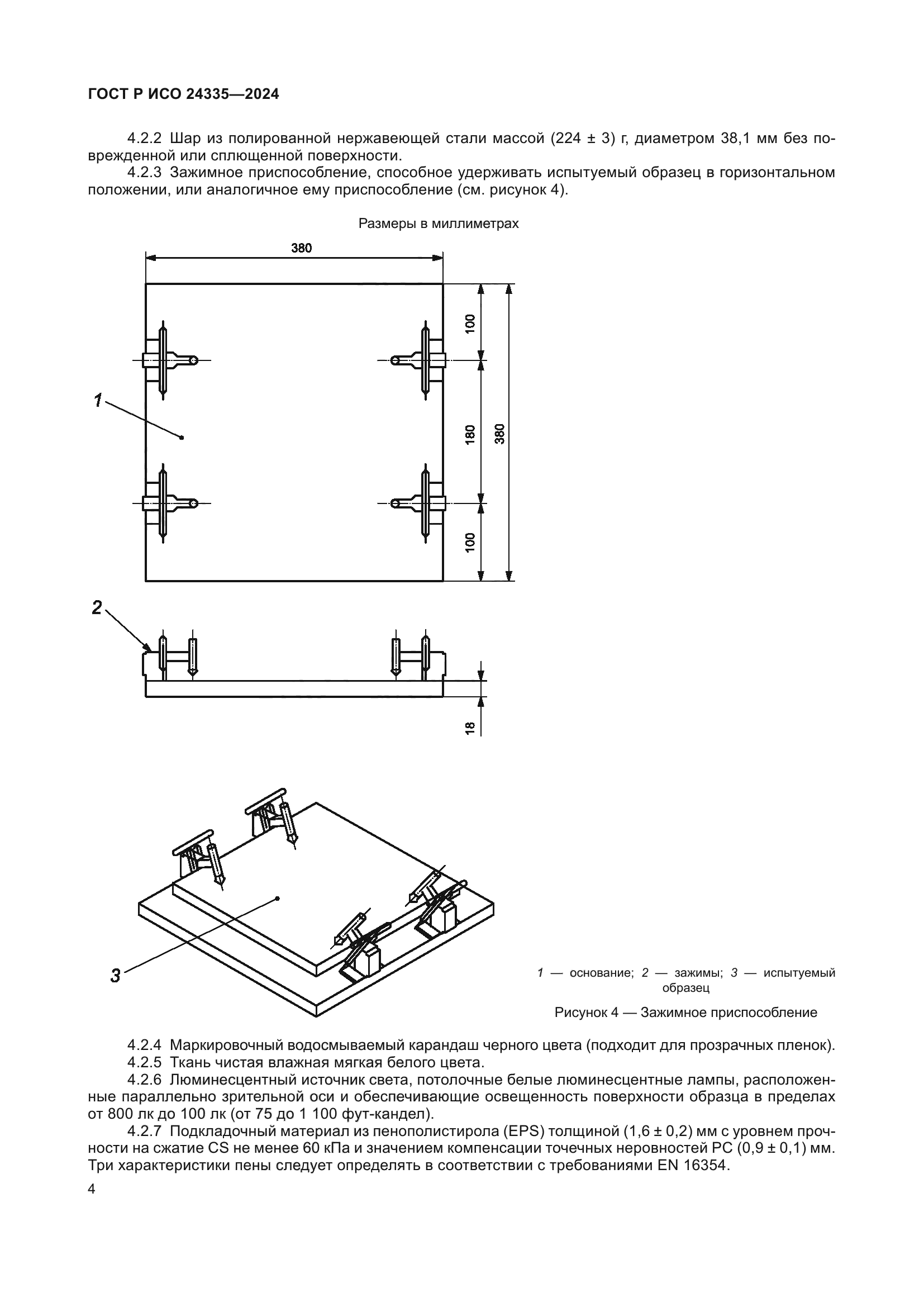 ГОСТ Р ИСО 24335—2024

4.2.2 Шар из полированной нержавеющей стали массой (224 ± 3) г, диаметром 38,1 мм без поврежденной или сплющенной поверхности.

4.2.3 Зажимное приспособление, способное удерживать испытуемый образец в горизонтальном положении, или аналогичное ему приспособление (см. рисунок 4).

Размеры в миллиметрах

380

100

180

380

100

1

2

18

3

1 — основание; 2 — зажимы; 3 — испытуемый образец

Рисунок 4 — Зажимное приспособление

4.2.4 Маркировочный водосмываемый карандаш черного цвета (подходит для прозрачных пленок).

4.2.5 Ткань чистая влажная мягкая белого цвета.

4.2.6 Люминесцентный источник света, потолочные белые люминесцентные лампы, расположенные параллельно зрительной оси и обеспечивающие освещенность поверхности образца в пределах от 800 лк до 100 лк (от 75 до 1 100 фут-кандел).

4.2.7 Подкладочный материал из пенополистирола (EPS) толщиной (1,6 ± 0,2) мм с уровнем прочности на сжатие CS не менее 60 кПа и значением компенсации точечных неровностей PC (0,9 ± 0,1) мм. Три характеристики пены следует определять в соответствии с требованиями EN 16354.

4