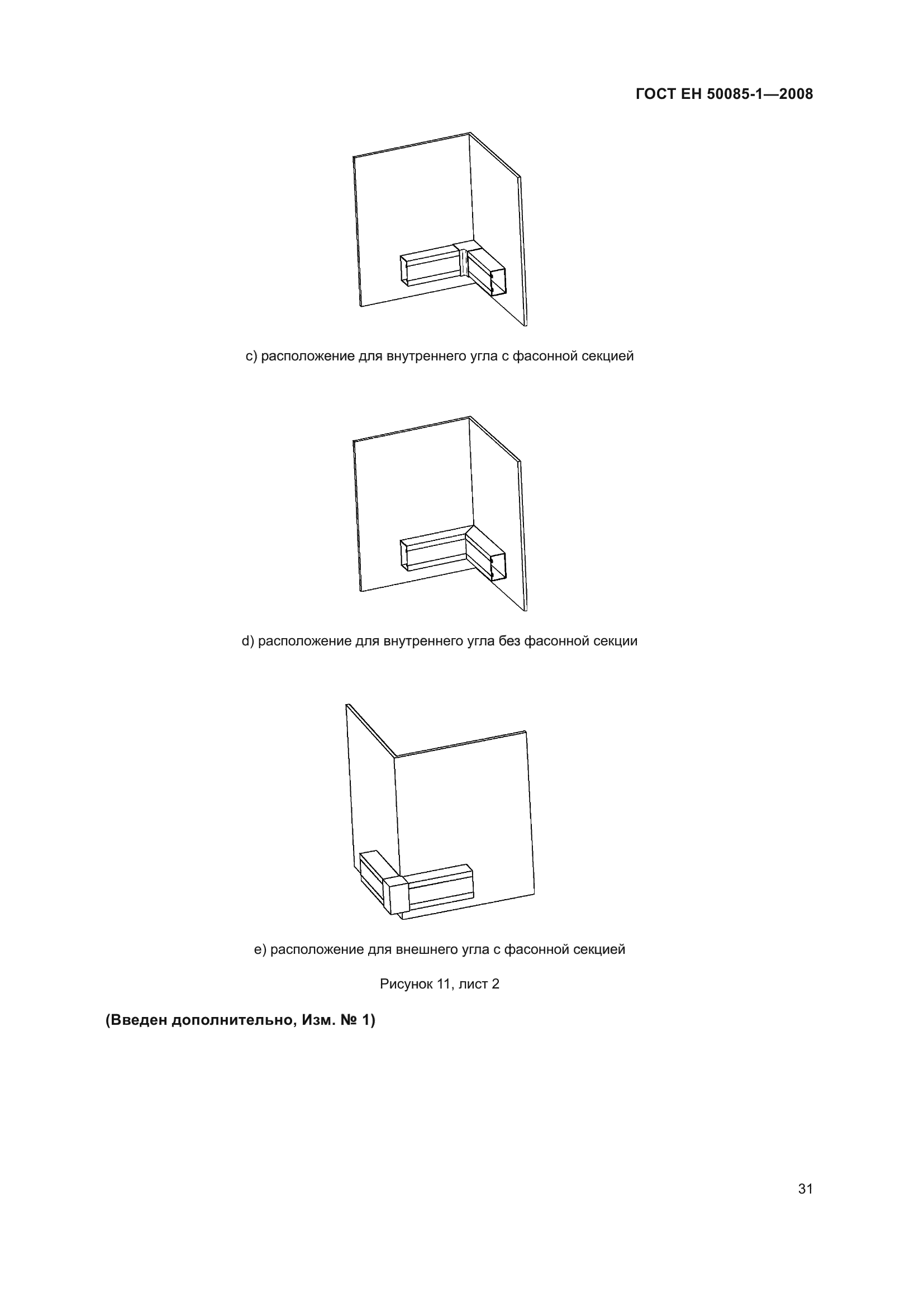 ГОСТ ЕН 50085-1—2008

c) расположение для внутреннего угла с фасонной секцией

d) расположение для внутреннего угла без фасонной секции

e) расположение для внешнего угла с фасонной секцией

Рисунок 11, лист 2

(Введен дополнительно, Изм. № 1)

31