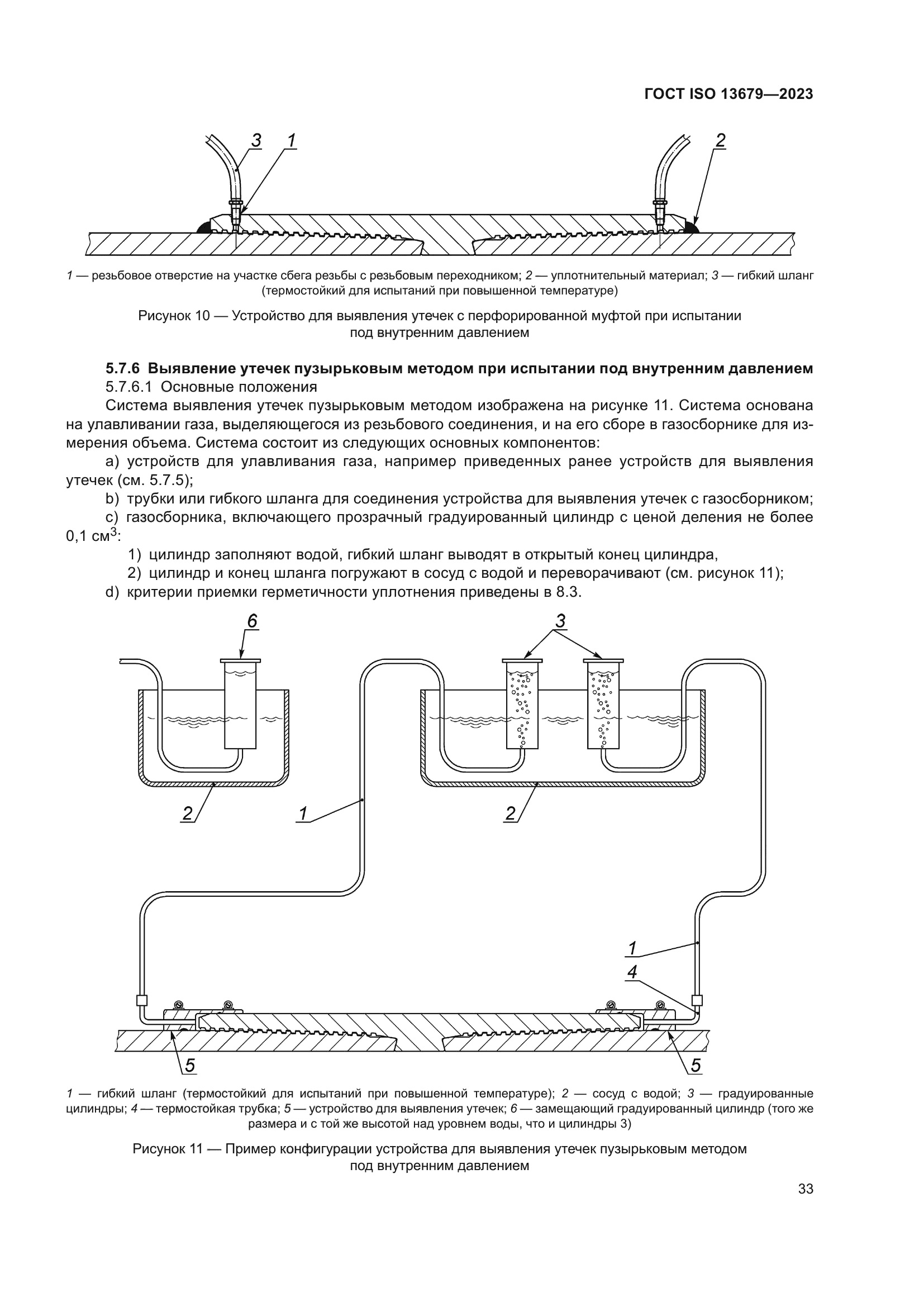 ГОСТ ISO 13679—2023

3 1 2

1 — резьбовое отверстие на участке сбега резьбы с резьбовым переходником; 2 — уплотнительный материал; 3 — гибкий шланг (термостойкий для испытаний при повышенной температуре)

Рисунок 10 — Устройство для выявления утечек с перфорированной муфтой при испытании под внутренним давлением

5.7.6 Выявление утечек пузырьковым методом при испытании под внутренним давлением
5.7.6.1 Основные положения
Система выявления утечек пузырьковым методом изображена на рисунке 11. Система основана на улавливании газа, выделяющегося из резьбового соединения, и на его сборе в газосборнике для измерения объема. Система состоит из следующих основных компонентов:
a) устройств для улавливания газа, например приведенных ранее устройств для выявления утечек (см. 5.7.5);
b) трубки или гибкого шланга для соединения устройства для выявления утечек с газосборником;
c) газосборника, включающего прозрачный градуированный цилиндр с ценой деления не более 0,1 см$^3$:
1) цилиндр заполняют водой, гибкий шланг выводят в открытый конец цилиндра,
2) цилиндр и конец шланга погружают в сосуд с водой и переворачивают (см. рисунок 11);
d) критерии приемки герметичности уплотнения приведены в 8.3.

6 3

2 1 2

1
4

5 5

1 — гибкий шланг (термостойкий для испытаний при повышенной температуре); 2 — сосуд с водой; 3 — градуированные цилиндры; 4 — термостойкая трубка; 5 — устройство для выявления утечек; 6 — замещающий градуированный цилиндр (того же размера и с той же высотой над уровнем воды, что и цилиндры 3)

Рисунок 11 — Пример конфигурации устройства для выявления утечек пузырьковым методом под внутренним давлением

33