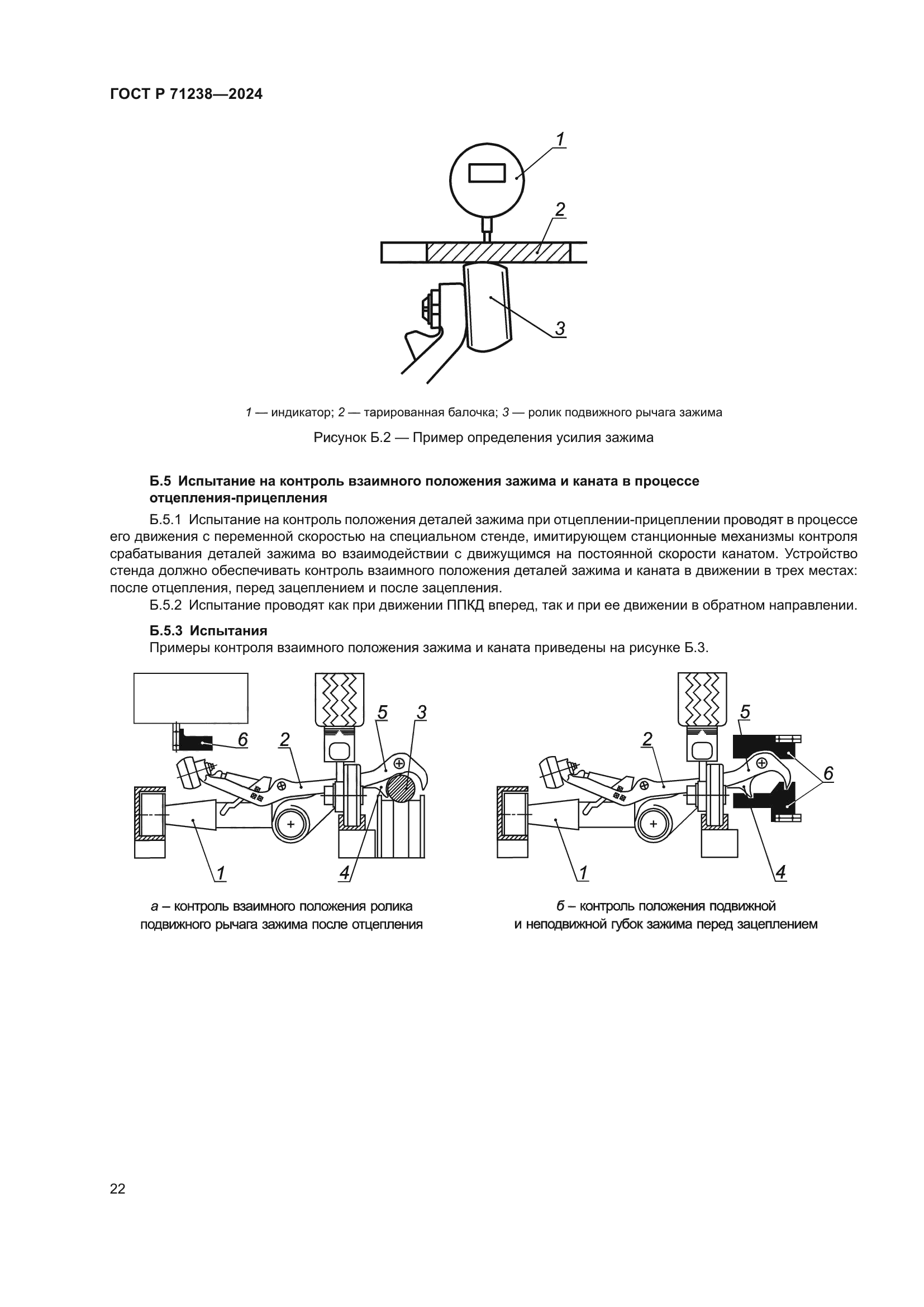 ГОСТ Р 71238—2024

1

2

3

1 — индикатор; 2 — тарированная балочка; 3 — ролик подвижного рычага зажима

Рисунок Б.2 — Пример определения усилия зажима

Б.5 Испытание на контроль взаимного положения зажима и каната в процессе отцепления-прицепления

Б.5.1 Испытание на контроль положения деталей зажима при отцеплении-прицеплении проводят в процессе его движения с переменной скоростью на специальном стенде, имитирующем станционные механизмы контроля срабатывания деталей зажима во взаимодействии с движущимся на постоянной скорости канатом. Устройство стенда должно обеспечивать контроль взаимного положения деталей зажима и каната в движении в трех местах: после отцепления, перед зацеплением и после зацепления.

Б.5.2 Испытание проводят как при движении ППКД вперед, так и при ее движении в обратном направлении.

Б.5.3 Испытания

Примеры контроля взаимного положения зажима и каната приведены на рисунке Б.3.

6

2

5

3

1

4

а – контроль взаимного положения ролика подвижного рычага зажима после отцепления

2

5

6

1

4

б – контроль положения подвижной и неподвижной губок зажима перед зацеплением

22