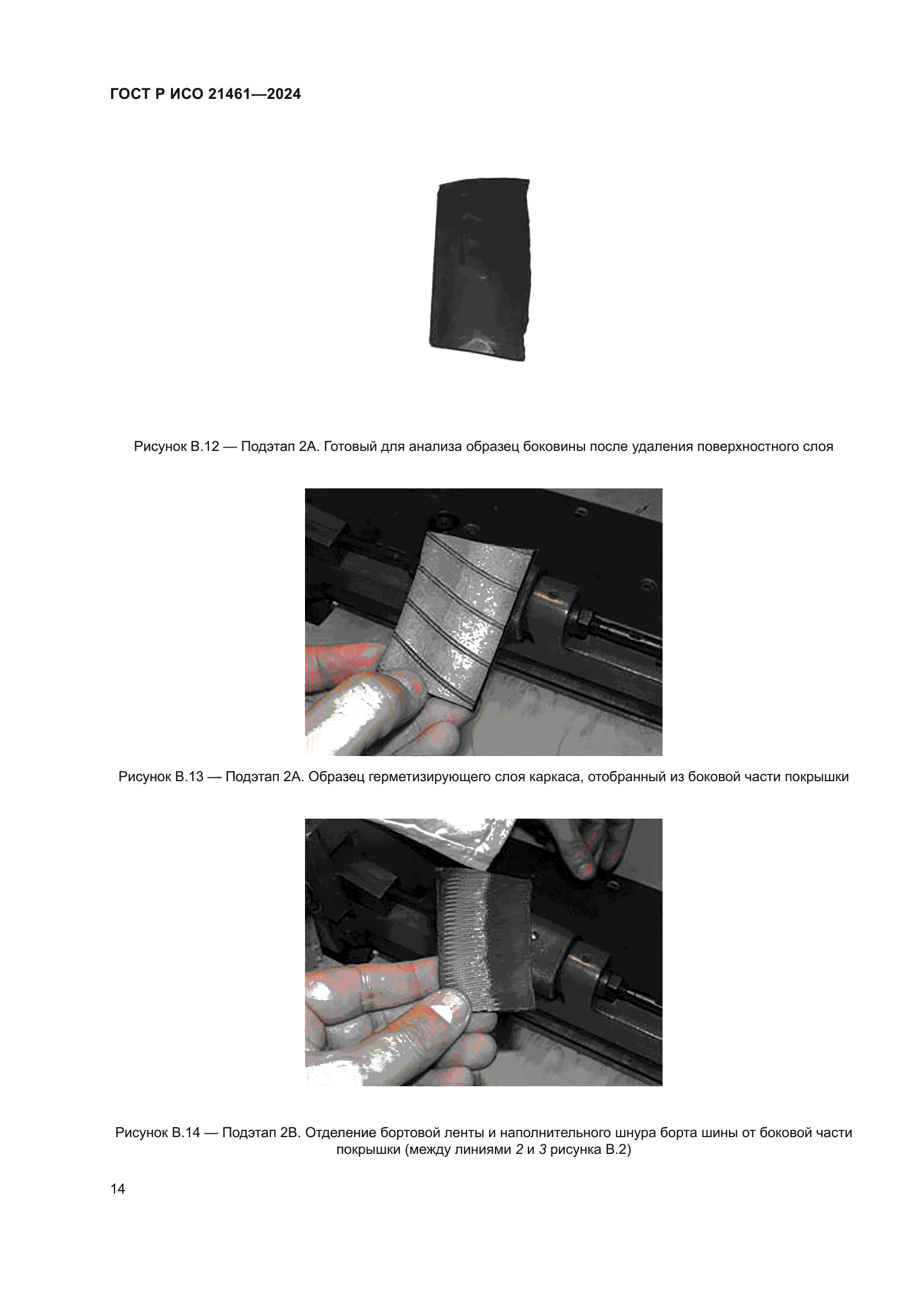 ГОСТ Р ИСО 21461—2024

Рисунок В.12 — Подэтап 2А. Готовый для анализа образец боковины после удаления поверхностного слоя

Рисунок В.13 — Подэтап 2А. Образец герметизирующего слоя каркаса, отобранный из боковой части покрышки

Рисунок В.14 — Подэтап 2В. Отделение бортовой ленты и наполнительного шнура борта шины от боковой части покрышки (между линиями 2 и 3 рисунка В.2)

14