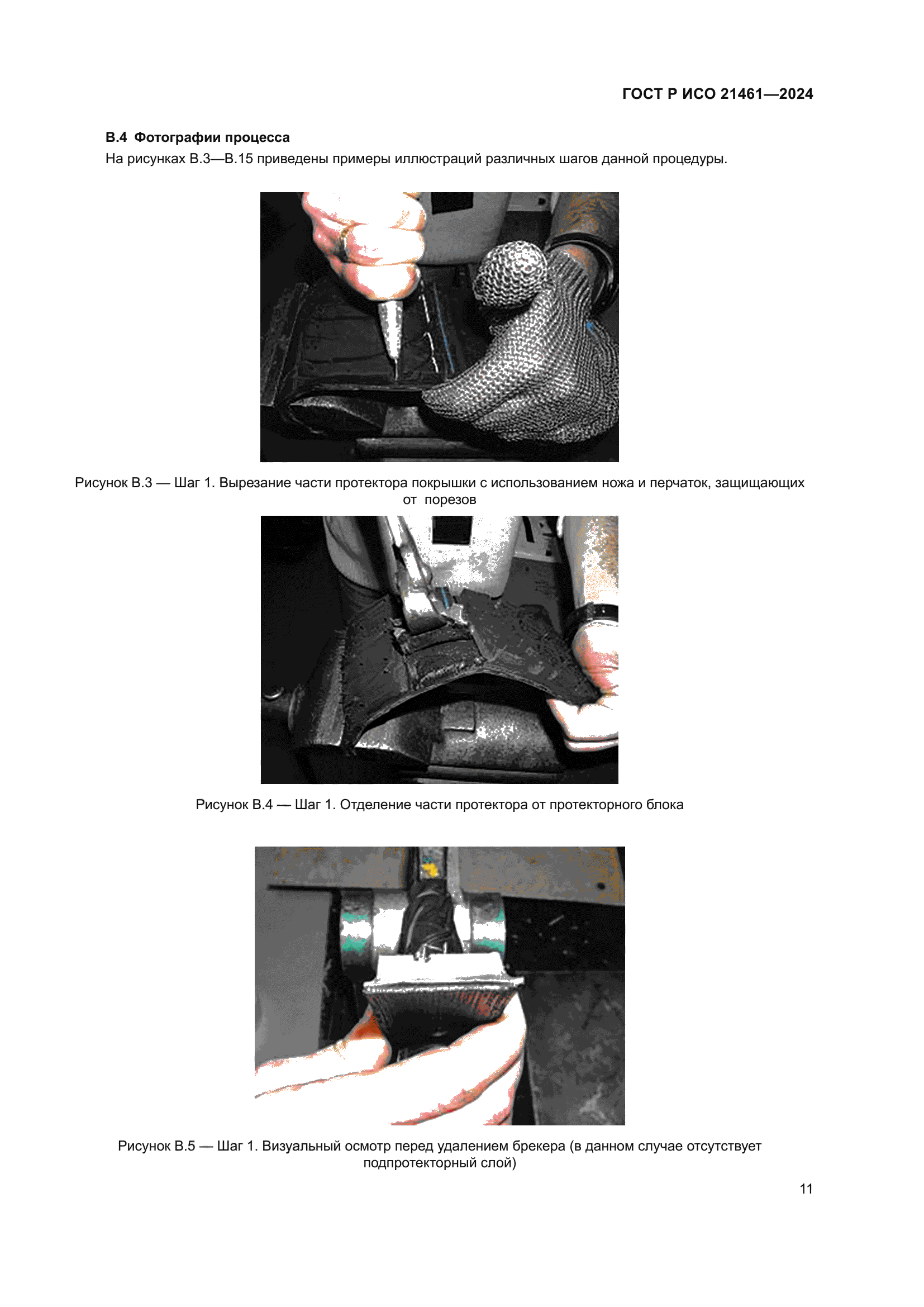 ГОСТ Р ИСО 21461—2024

В.4 Фотографии процесса

На рисунках В.3—В.15 приведены примеры иллюстраций различных шагов данной процедуры.

Рисунок В.3 — Шаг 1. Вырезание части протектора покрышки с использованием ножа и перчаток, защищающих от порезов

Рисунок В.4 — Шаг 1. Отделение части протектора от протекторного блока

Рисунок В.5 — Шаг 1. Визуальный осмотр перед удалением брекера (в данном случае отсутствует подпротекторный слой)

11