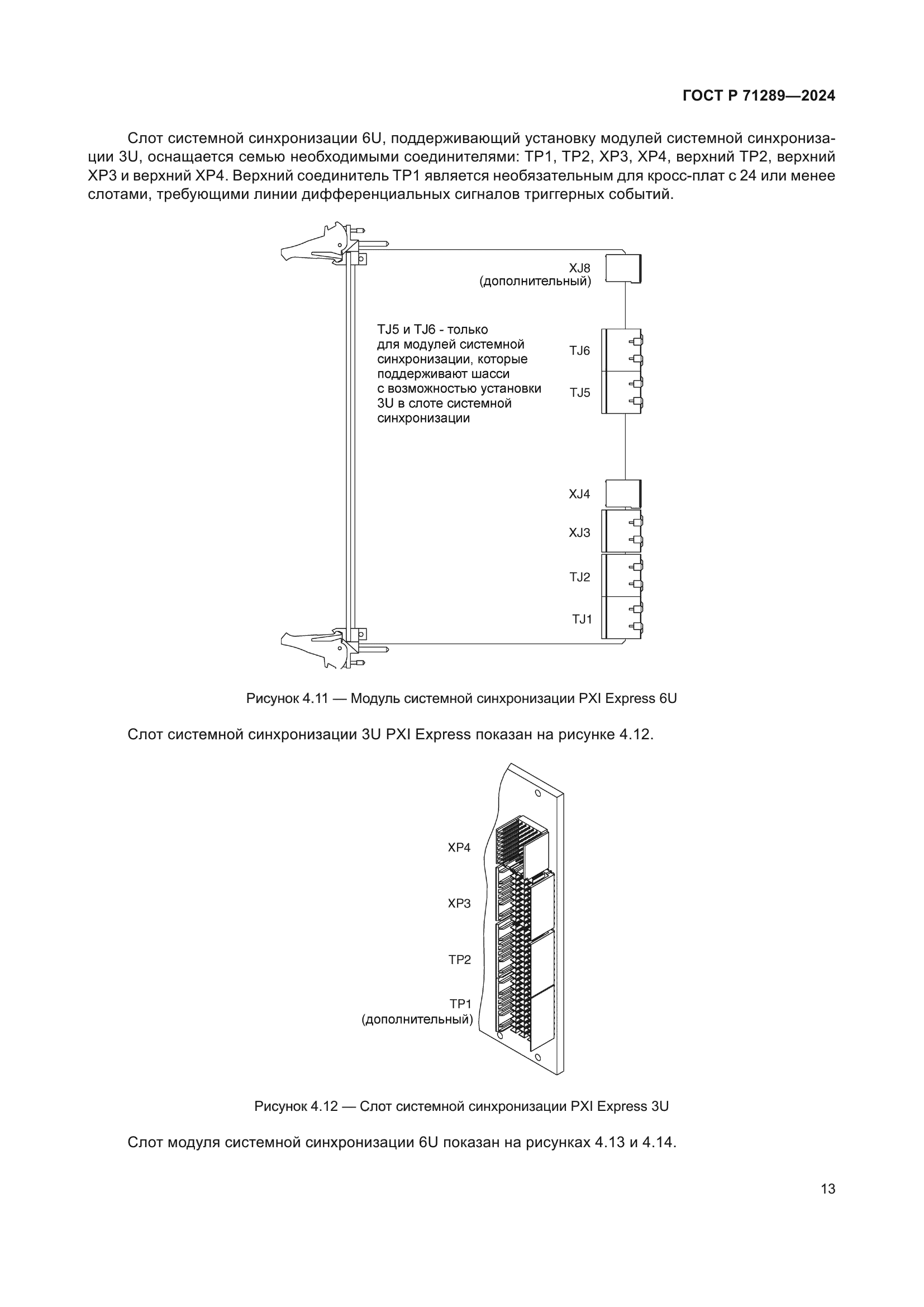 ГОСТ Р 71289—2024

Слот системной синхронизации 6U, поддерживающий установку модулей системной синхронизации 3U, оснащается семью необходимыми соединителями: TP1, TP2, XP3, XP4, верхний TP2, верхний XP3 и верхний XP4. Верхний соединитель TP1 является необязательным для кросс-плат с 24 или менее слотами, требующими линии дифференциальных сигналов триггерных событий.

XJ8
(дополнительный)

TJ5 и TJ6 - только для модулей системной синхронизации, которые поддерживают шасси с возможностью установки 3U в слоте системной синхронизации

TJ6

TJ5

XJ4

XJ3

TJ2

TJ1

Рисунок 4.11 — Модуль системной синхронизации PXI Express 6U

Слот системной синхронизации 3U PXI Express показан на рисунке 4.12.

XP4

XP3

TP2

TP1
(дополнительный)

Рисунок 4.12 — Слот системной синхронизации PXI Express 3U

Слот модуля системной синхронизации 6U показан на рисунках 4.13 и 4.14.

13