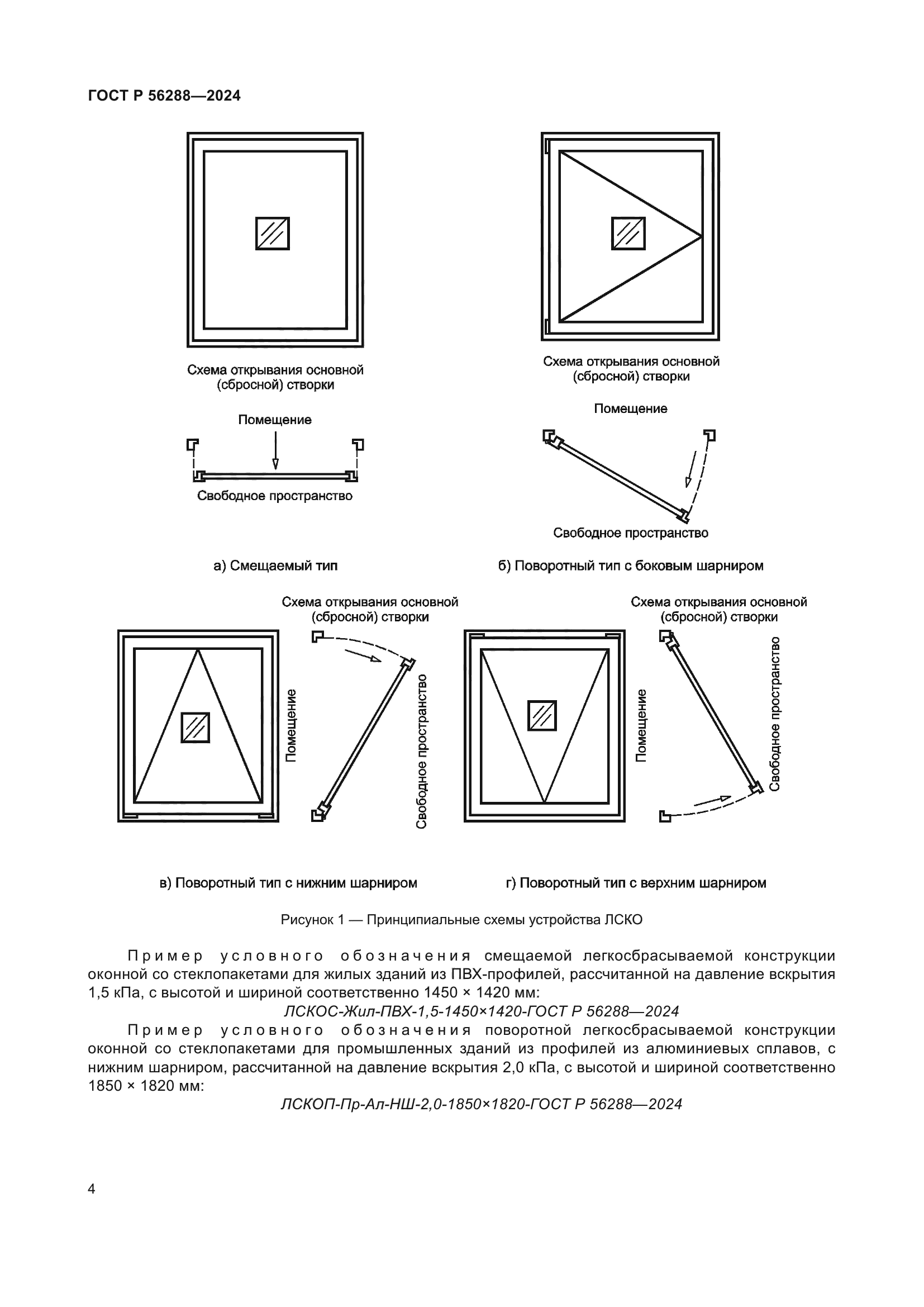 ГОСТ Р 56288—2024

Схема открывания основной (сбросной) створки

Помещение

Свободное пространство

а) Смещаемый тип

Схема открывания основной (сбросной) створки

Помещение

Свободное пространство

б) Поворотный тип с боковым шарниром

Схема открывания основной (сбросной) створки

Помещение

Свободное пространство

в) Поворотный тип с нижним шарниром

Схема открывания основной (сбросной) створки

Помещение

Свободное пространство

г) Поворотный тип с верхним шарниром

Рисунок 1 — Принципиальные схемы устройства ЛСКО

Пример условного обозначения смещаемой легкосбрасываемой конструкции оконной со стеклопакетами для жилых зданий из ПВХ-профилей, рассчитанной на давление вскрытия 1,5 кПа, с высотой и шириной соответственно 1450 × 1420 мм:

ЛСКОС-Жил-ПВХ-1,5-1450×1420-ГОСТ Р 56288—2024

Пример условного обозначения поворотной легкосбрасываемой конструкции оконной со стеклопакетами для промышленных зданий из профилей из алюминиевых сплавов, с нижним шарниром, рассчитанной на давление вскрытия 2,0 кПа, с высотой и шириной соответственно 1850 × 1820 мм:

ЛСКОП-Пр-Ал-НШ-2,0-1850×1820-ГОСТ Р 56288—2024

4