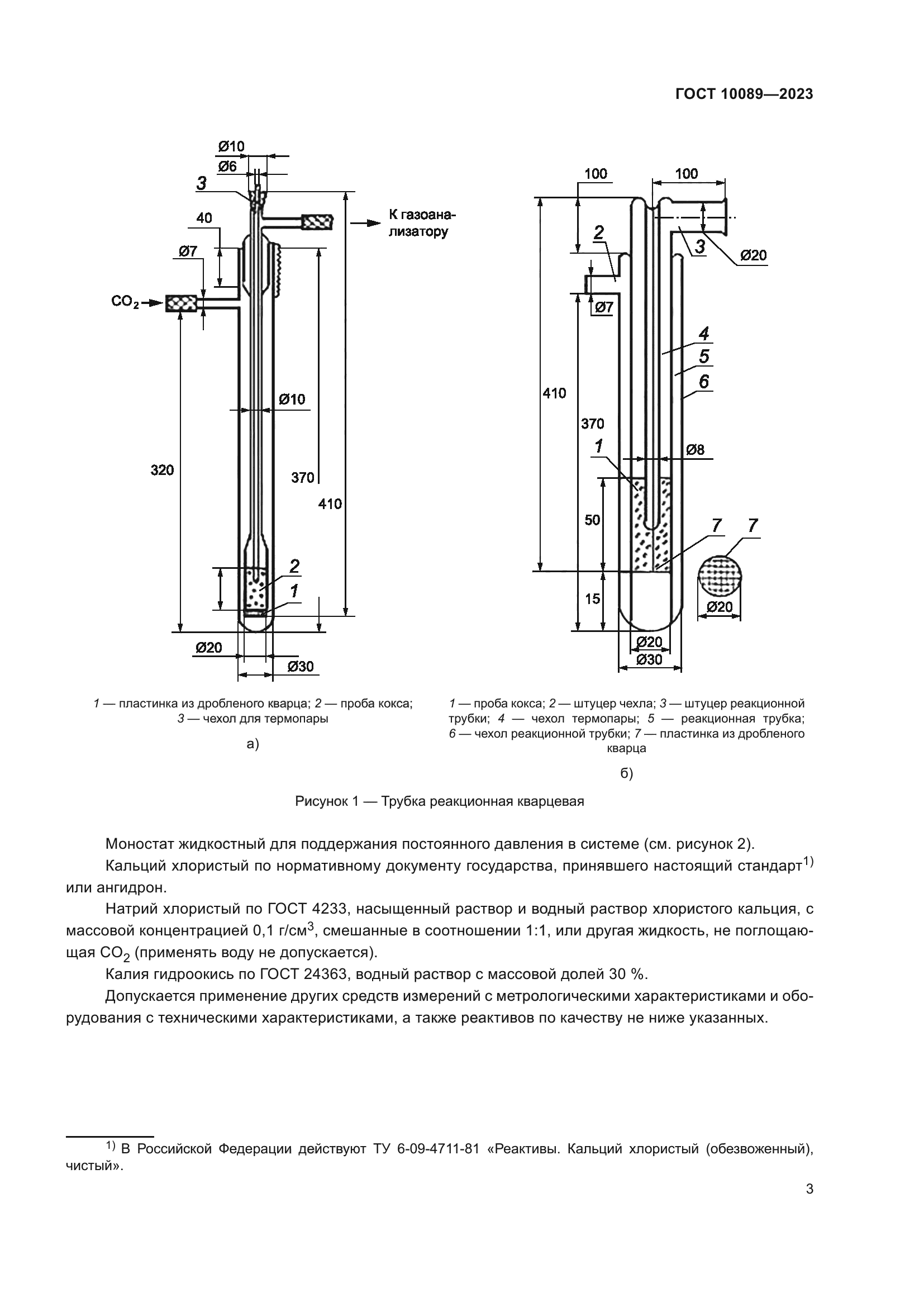 ГОСТ 10089—2023

Ø10
Ø6
3
40
К газоанализатору
Ø7
$CO_2$
Ø10
320
370
410
2
1
Ø20
Ø30

1 — пластинка из дробленого кварца; 2 — проба кокса; 3 — чехол для термопары

а)

100
100
2
3
Ø20
Ø7
4
5
6
410
370
1
Ø8
50
7
7
15
Ø20
Ø20
Ø30

1 — проба кокса; 2 — штуцер чехла; 3 — штуцер реакционной трубки; 4 — чехол термопары; 5 — реакционная трубка; 6 — чехол реакционной трубки; 7 — пластинка из дробленого кварца

б)

Рисунок 1 — Трубка реакционная кварцевая

Моностат жидкостный для поддержания постоянного давления в системе (см. рисунок 2).

Кальций хлористый по нормативному документу государства, принявшего настоящий стандарт$^{1)}$ или ангидрон.

Натрий хлористый по ГОСТ 4233, насыщенный раствор и водный раствор хлористого кальция, с массовой концентрацией 0,1 г/см$^3$, смешанные в соотношении 1:1, или другая жидкость, не поглощающая $CO_2$ (применять воду не допускается).

Калия гидроокись по ГОСТ 24363, водный раствор с массовой долей 30 %.

Допускается применение других средств измерений с метрологическими характеристиками и оборудования с техническими характеристиками, а также реактивов по качеству не ниже указанных.

$^{1)}$ В Российской Федерации действуют ТУ 6-09-4711-81 «Реактивы. Кальций хлористый (обезвоженный), чистый».

3