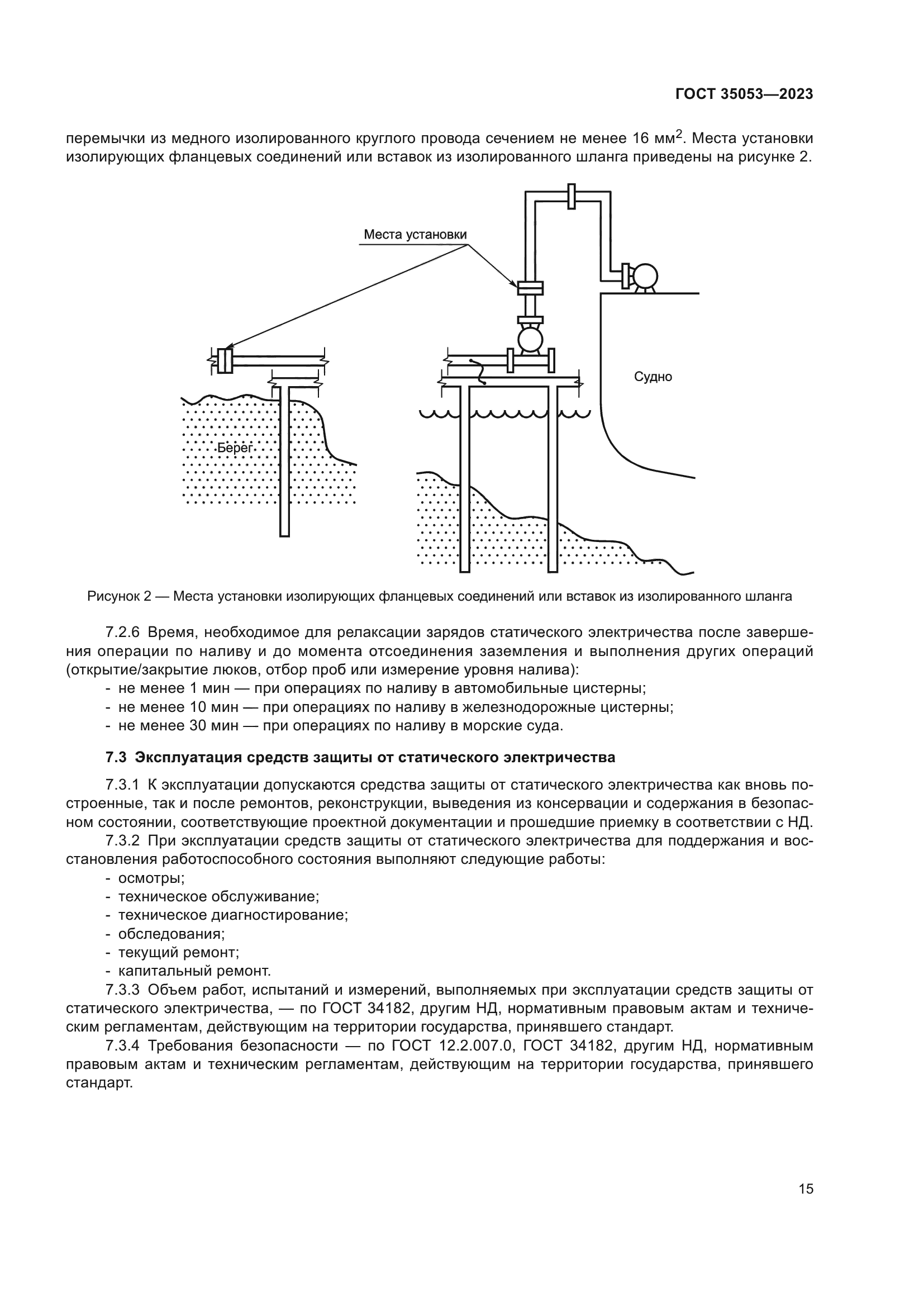 ГОСТ 35053—2023

перемычки из медного изолированного круглого провода сечением не менее 16 мм$^2$. Места установки изолирующих фланцевых соединений или вставок из изолированного шланга приведены на рисунке 2.

Места установки

Судно

Берег

Рисунок 2 — Места установки изолирующих фланцевых соединений или вставок из изолированного шланга

7.2.6 Время, необходимое для релаксации зарядов статического электричества после завершения операции по наливу и до момента отсоединения заземления и выполнения других операций (открытие/закрытие люков, отбор проб или измерение уровня налива):
- не менее 1 мин — при операциях по наливу в автомобильные цистерны;
- не менее 10 мин — при операциях по наливу в железнодорожные цистерны;
- не менее 30 мин — при операциях по наливу в морские суда.

7.3 Эксплуатация средств защиты от статического электричества

7.3.1 К эксплуатации допускаются средства защиты от статического электричества как вновь построенные, так и после ремонтов, реконструкции, выведения из консервации и содержания в безопасном состоянии, соответствующие проектной документации и прошедшие приемку в соответствии с НД.

7.3.2 При эксплуатации средств защиты от статического электричества для поддержания и восстановления работоспособного состояния выполняют следующие работы:
- осмотры;
- техническое обслуживание;
- техническое диагностирование;
- обследования;
- текущий ремонт;
- капитальный ремонт.

7.3.3 Объем работ, испытаний и измерений, выполняемых при эксплуатации средств защиты от статического электричества, — по ГОСТ 34182, другим НД, нормативным правовым актам и техническим регламентам, действующим на территории государства, принявшего стандарт.

7.3.4 Требования безопасности — по ГОСТ 12.2.007.0, ГОСТ 34182, другим НД, нормативным правовым актам и техническим регламентам, действующим на территории государства, принявшего стандарт.

15