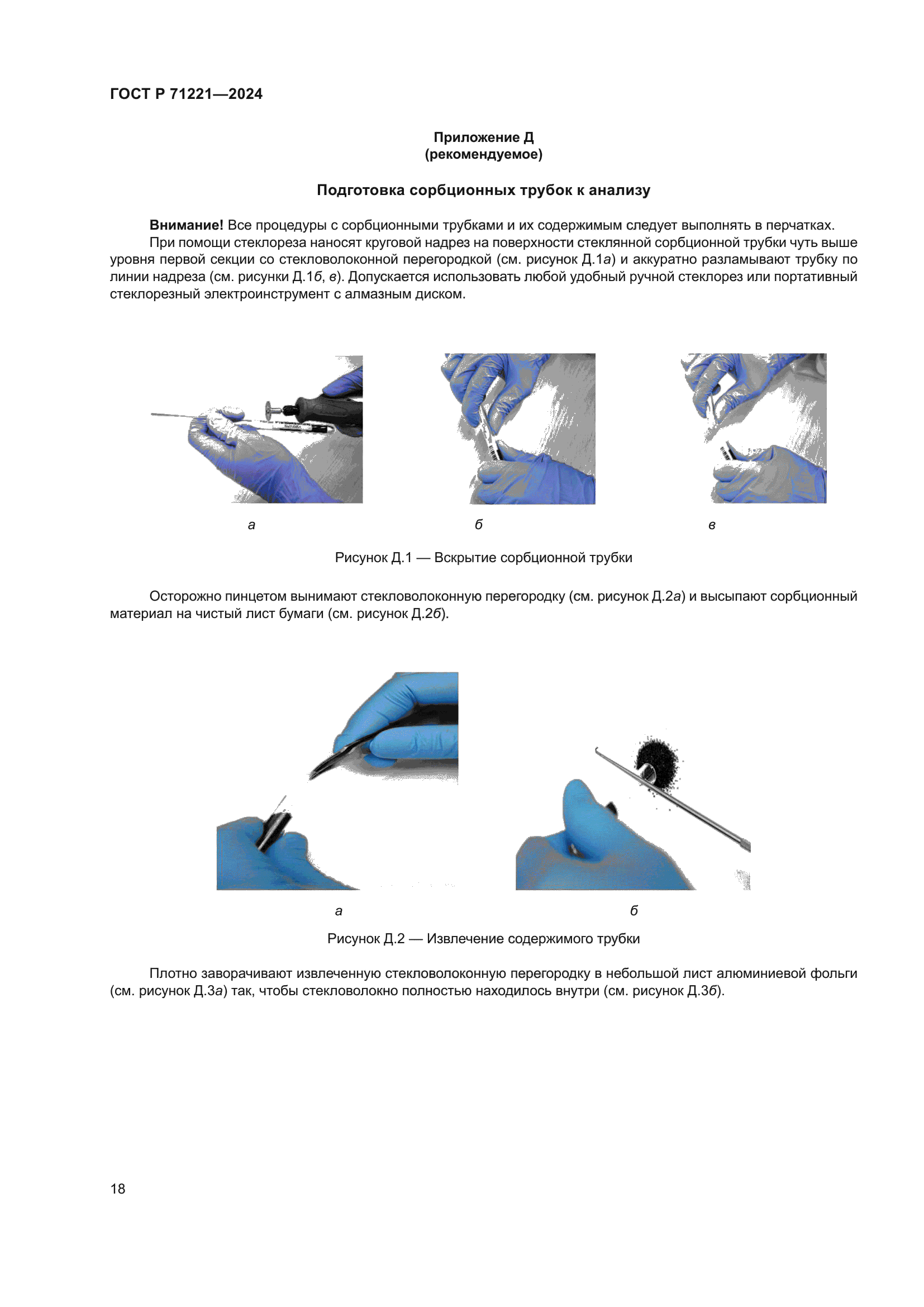 ГОСТ Р 71221—2024

Приложение Д
(рекомендуемое)

Подготовка сорбционных трубок к анализу

Внимание! Все процедуры с сорбционными трубками и их содержимым следует выполнять в перчатках.

При помощи стеклореза наносят круговой надрез на поверхности стеклянной сорбционной трубки чуть выше уровня первой секции со стекловолоконной перегородкой (см. рисунок Д.1а) и аккуратно разламывают трубку по линии надреза (см. рисунки Д.1б, в). Допускается использовать любой удобный ручной стеклорез или портативный стеклорезный электроинструмент с алмазным диском.

а

б

в

Рисунок Д.1 — Вскрытие сорбционной трубки

Осторожно пинцетом вынимают стекловолоконную перегородку (см. рисунок Д.2а) и высыпают сорбционный материал на чистый лист бумаги (см. рисунок Д.2б).

а

б

Рисунок Д.2 — Извлечение содержимого трубки

Плотно заворачивают извлеченную стекловолоконную перегородку в небольшой лист алюминиевой фольги (см. рисунок Д.3а) так, чтобы стекловолокно полностью находилось внутри (см. рисунок Д.3б).

18