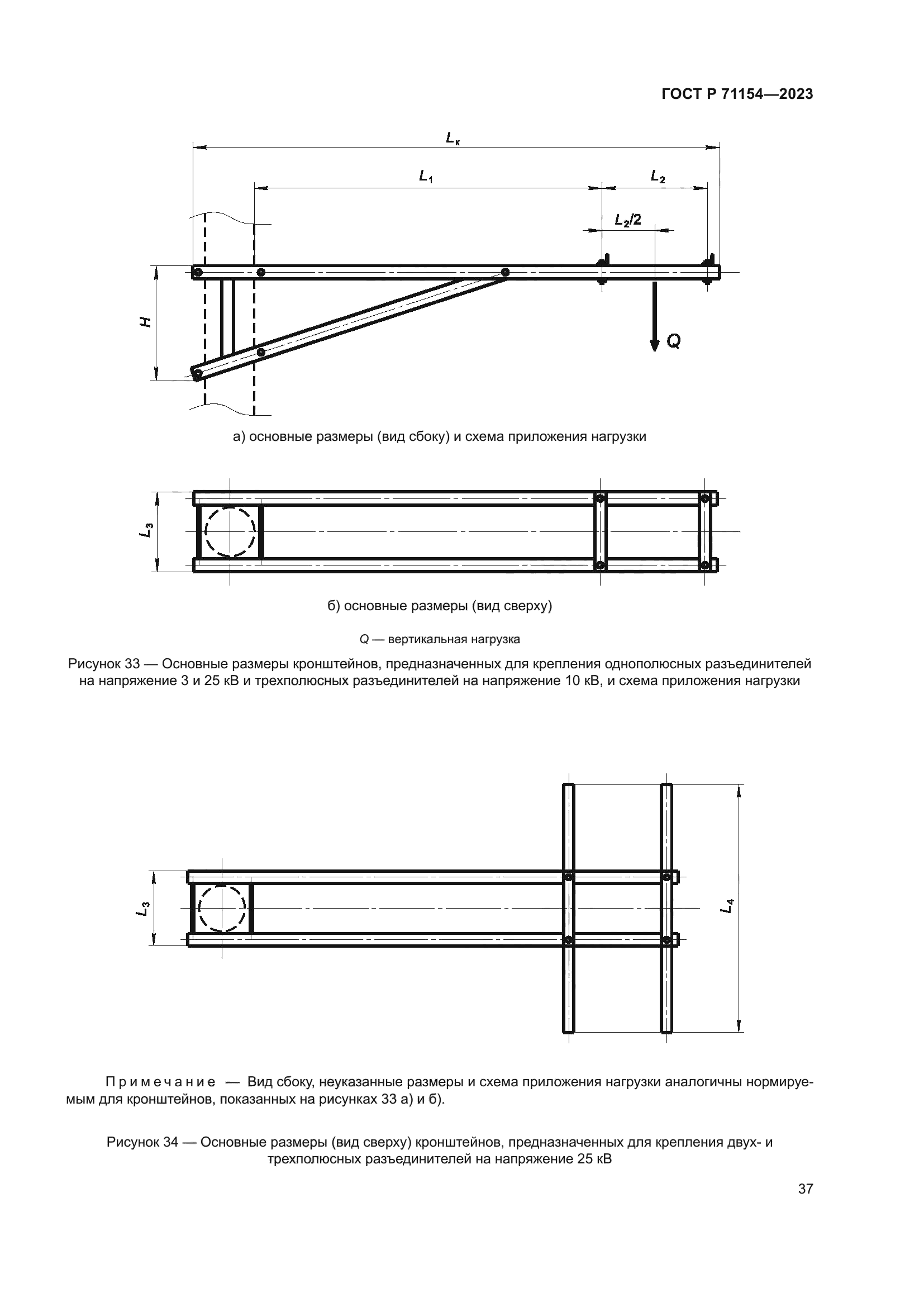 ГОСТ Р 71154—2023

$L_к$

$L_1$

$L_2$

$L_2/2$

$H$

$Q$

а) основные размеры (вид сбоку) и схема приложения нагрузки

$L_3$

б) основные размеры (вид сверху)

$Q$ — вертикальная нагрузка

Рисунок 33 — Основные размеры кронштейнов, предназначенных для крепления однополюсных разъединителей на напряжение 3 и 25 кВ и трехполюсных разъединителей на напряжение 10 кВ, и схема приложения нагрузки

$L_3$

$L_4$

Примечание — Вид сбоку, неуказанные размеры и схема приложения нагрузки аналогичны нормируемым для кронштейнов, показанных на рисунках 33 а) и б).

Рисунок 34 — Основные размеры (вид сверху) кронштейнов, предназначенных для крепления двух- и трехполюсных разъединителей на напряжение 25 кВ

37