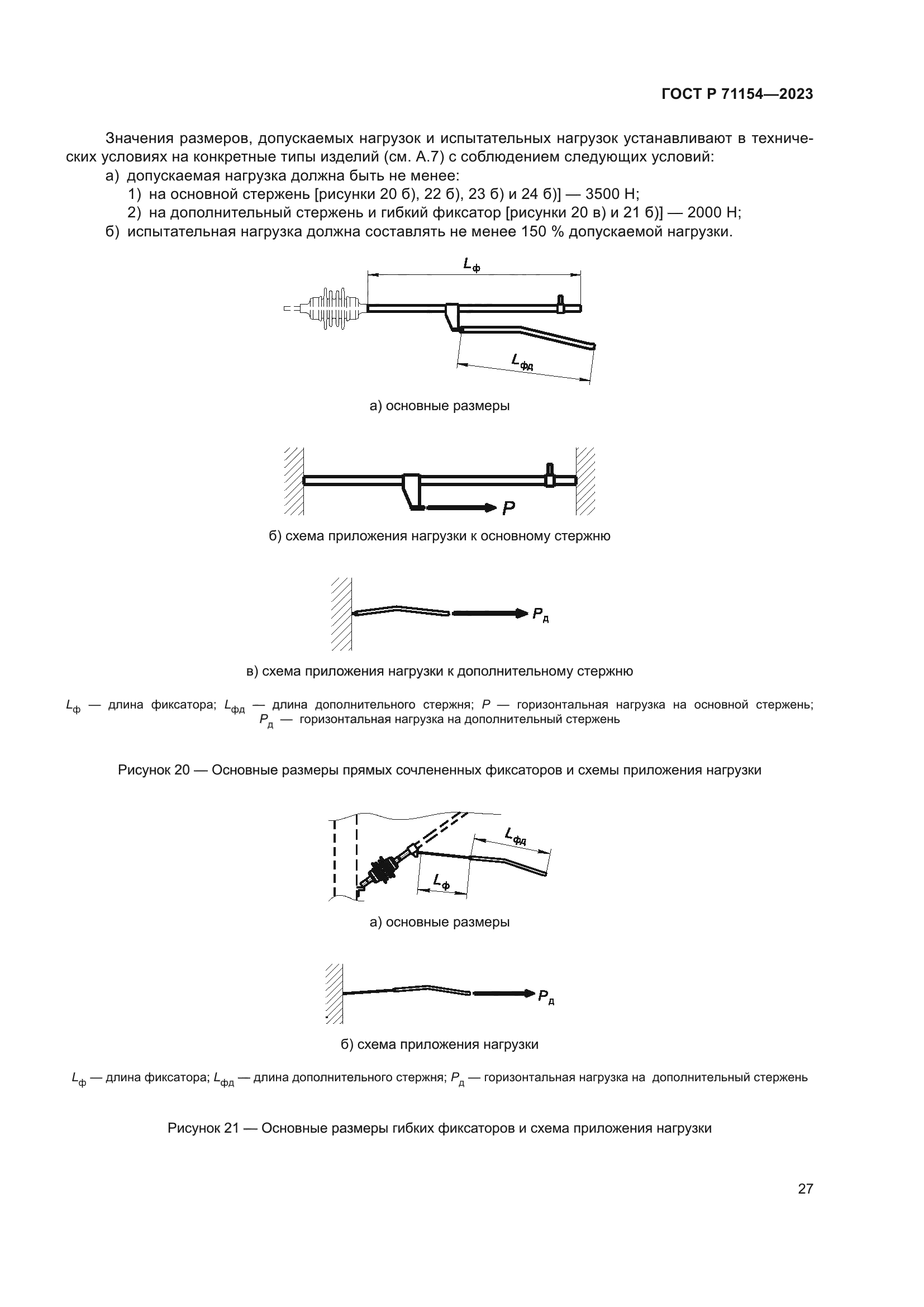 ГОСТ Р 71154—2023

Значения размеров, допускаемых нагрузок и испытательных нагрузок устанавливают в технических условиях на конкретные типы изделий (см. А.7) с соблюдением следующих условий:

а) допускаемая нагрузка должна быть не менее:

1) на основной стержень [рисунки 20 б), 22 б), 23 б) и 24 б)] — 3500 Н;

2) на дополнительный стержень и гибкий фиксатор [рисунки 20 в) и 21 б)] — 2000 Н;

б) испытательная нагрузка должна составлять не менее 150 % допускаемой нагрузки.

$L_ф$

$L_{фд}$

а) основные размеры

$P$

б) схема приложения нагрузки к основному стержню

$P_д$

в) схема приложения нагрузки к дополнительному стержню

$L_ф$ — длина фиксатора; $L_{фд}$ — длина дополнительного стержня; $P$ — горизонтальная нагрузка на основной стержень; $P_д$ — горизонтальная нагрузка на дополнительный стержень

Рисунок 20 — Основные размеры прямых сочлененных фиксаторов и схемы приложения нагрузки

$L_{фд}$

$L_ф$

а) основные размеры

$P_д$

б) схема приложения нагрузки

$L_ф$ — длина фиксатора; $L_{фд}$ — длина дополнительного стержня; $P_д$ — горизонтальная нагрузка на дополнительный стержень

Рисунок 21 — Основные размеры гибких фиксаторов и схема приложения нагрузки

27